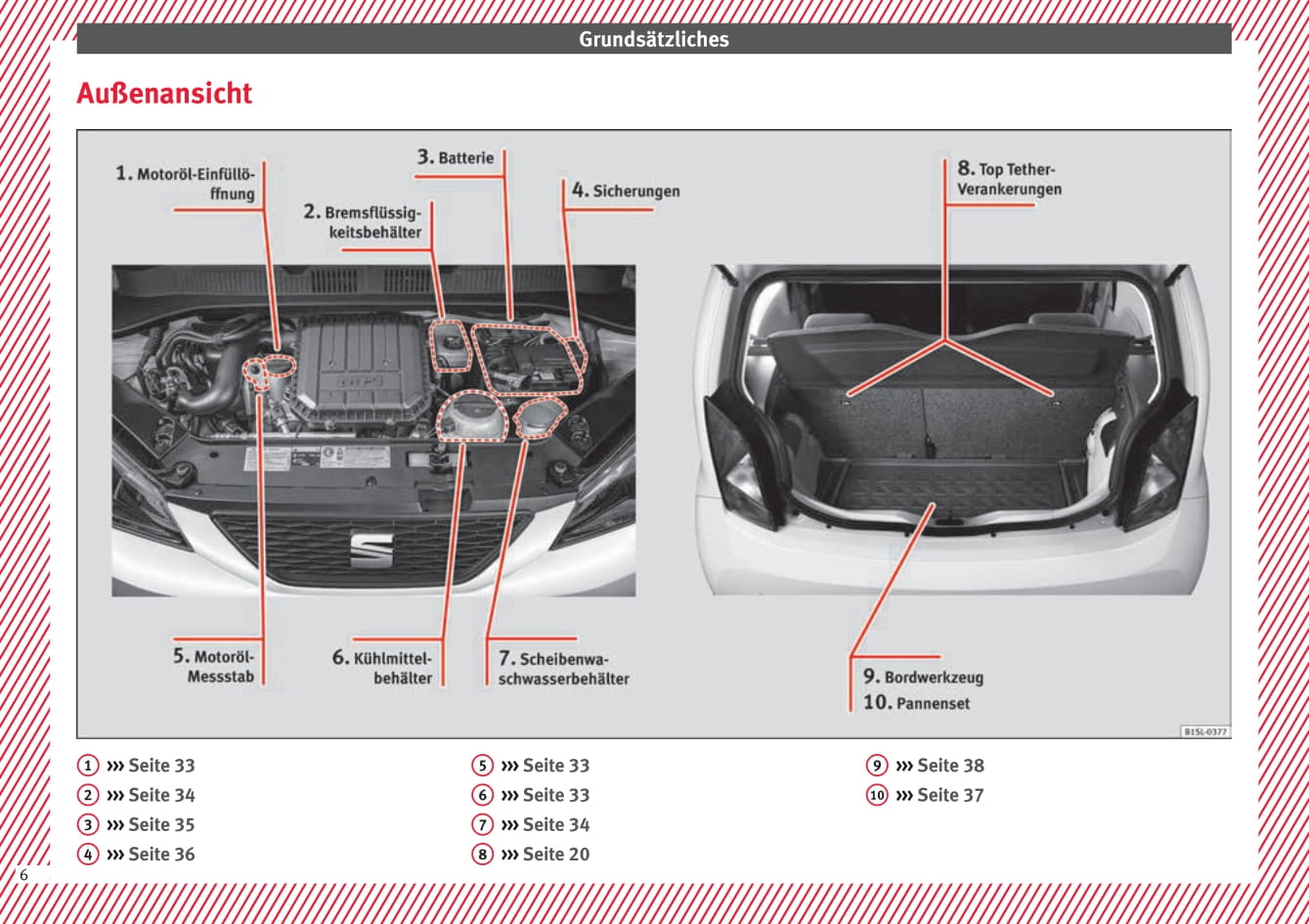 Grundsätzliches

Außenansicht

1. Motoröl-Einfüllöffnung

2. Bremsflüssigkeitsbehälter

3. Batterie

4. Sicherungen

8. Top Tether-Verankerungen

5. Motoröl-Messstab

6. Kühlmittelbehälter

7. Scheibenwaschwasserbehälter

9. Bordwerkzeug
10. Pannenset

B1SL-0377

1 ››› Seite 33
2 ››› Seite 34
3 ››› Seite 35
4 ››› Seite 36

5 ››› Seite 33
6 ››› Seite 33
7 ››› Seite 34
8 ››› Seite 20

9 ››› Seite 38
10 ››› Seite 37

6