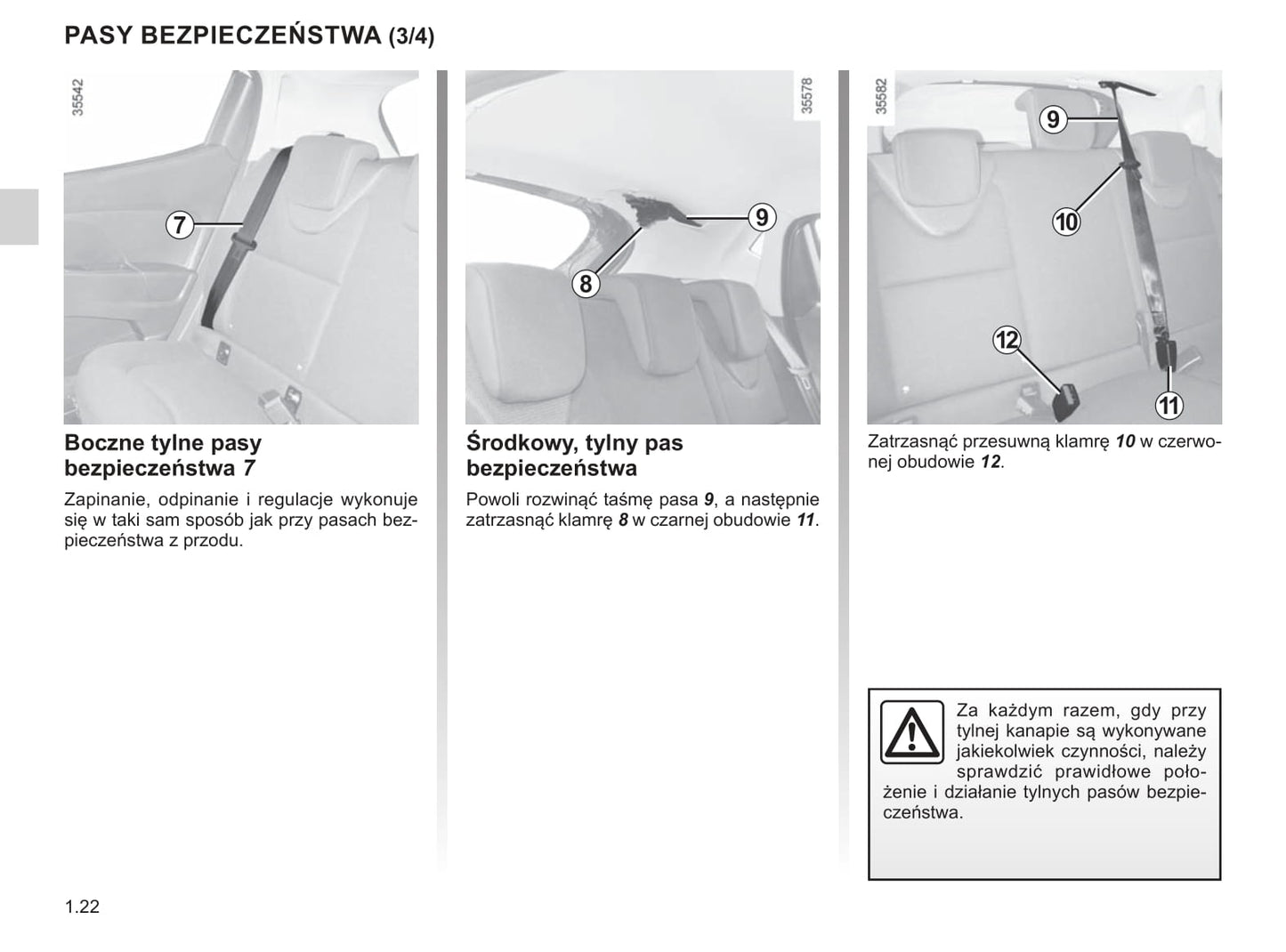 PASY BEZPIECZEŃSTWA (3/4)

35542

7

Boczne tylne pasy bezpieczeństwa 7

Zapinanie, odpinanie i regulacje wykonuje się w taki sam sposób jak przy pasach bezpieczeństwa z przodu.

35578

9

8

Środkowy, tylny pas bezpieczeństwa

Powoli rozwinąć taśmę pasa 9, a następnie zatrzasnąć klamrę 8 w czarnej obudowie 11.

35582

9

10

12

11

Zatrzasnąć przesuwną klamrę 10 w czerwonej obudowie 12.

Za każdym razem, gdy przy tylnej kanapie są wykonywane jakiekolwiek czynności, należy sprawdzić prawidłowe położenie i działanie tylnych pasów bezpieczeństwa.

1.22