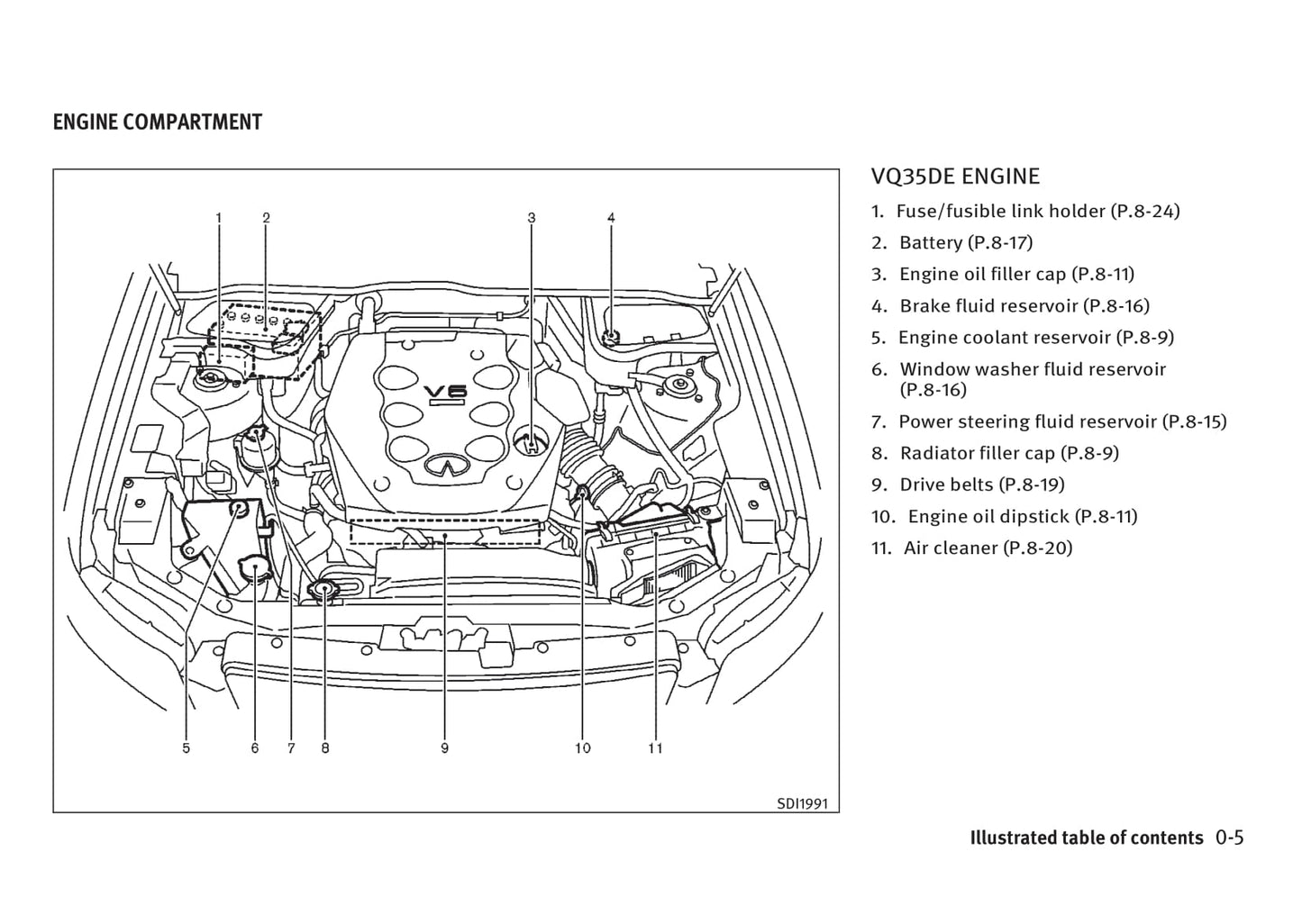 ENGINE COMPARTMENT

1 2 3 4

V6

5 6 7 8 9 10 11

SDI1991

VQ35DE ENGINE

1. Fuse/fusible link holder (P.8-24)
2. Battery (P.8-17)
3. Engine oil filler cap (P.8-11)
4. Brake fluid reservoir (P.8-16)
5. Engine coolant reservoir (P.8-9)
6. Window washer fluid reservoir (P.8-16)
7. Power steering fluid reservoir (P.8-15)
8. Radiator filler cap (P.8-9)
9. Drive belts (P.8-19)
10. Engine oil dipstick (P.8-11)
11. Air cleaner (P.8-20)

Illustrated table of contents 0-5