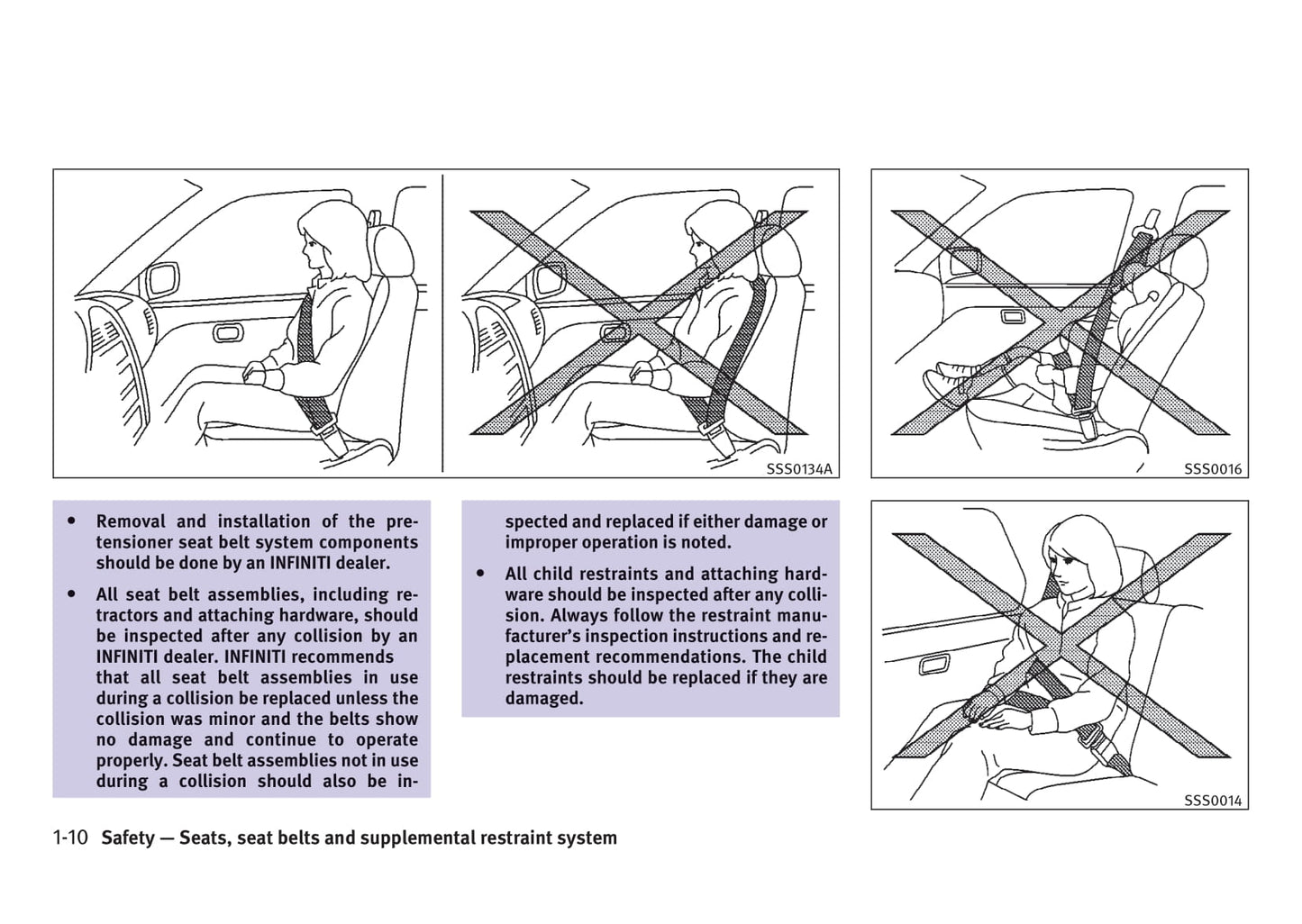 SSS0134A

SSS0016

- Removal and installation of the pretensioner seat belt system components should be done by an INFINITI dealer.
- All seat belt assemblies, including retractors and attaching hardware, should be inspected after any collision by an INFINITI dealer. INFINITI recommends that all seat belt assemblies in use during a collision be replaced unless the collision was minor and the belts show no damage and continue to operate properly. Seat belt assemblies not in use during a collision should also be inspected and replaced if either damage or improper operation is noted.
- All child restraints and attaching hardware should be inspected after any collision. Always follow the restraint manufacturer's inspection instructions and replacement recommendations. The child restraints should be replaced if they are damaged.

SSS0014

1-10 Safety — Seats, seat belts and supplemental restraint system