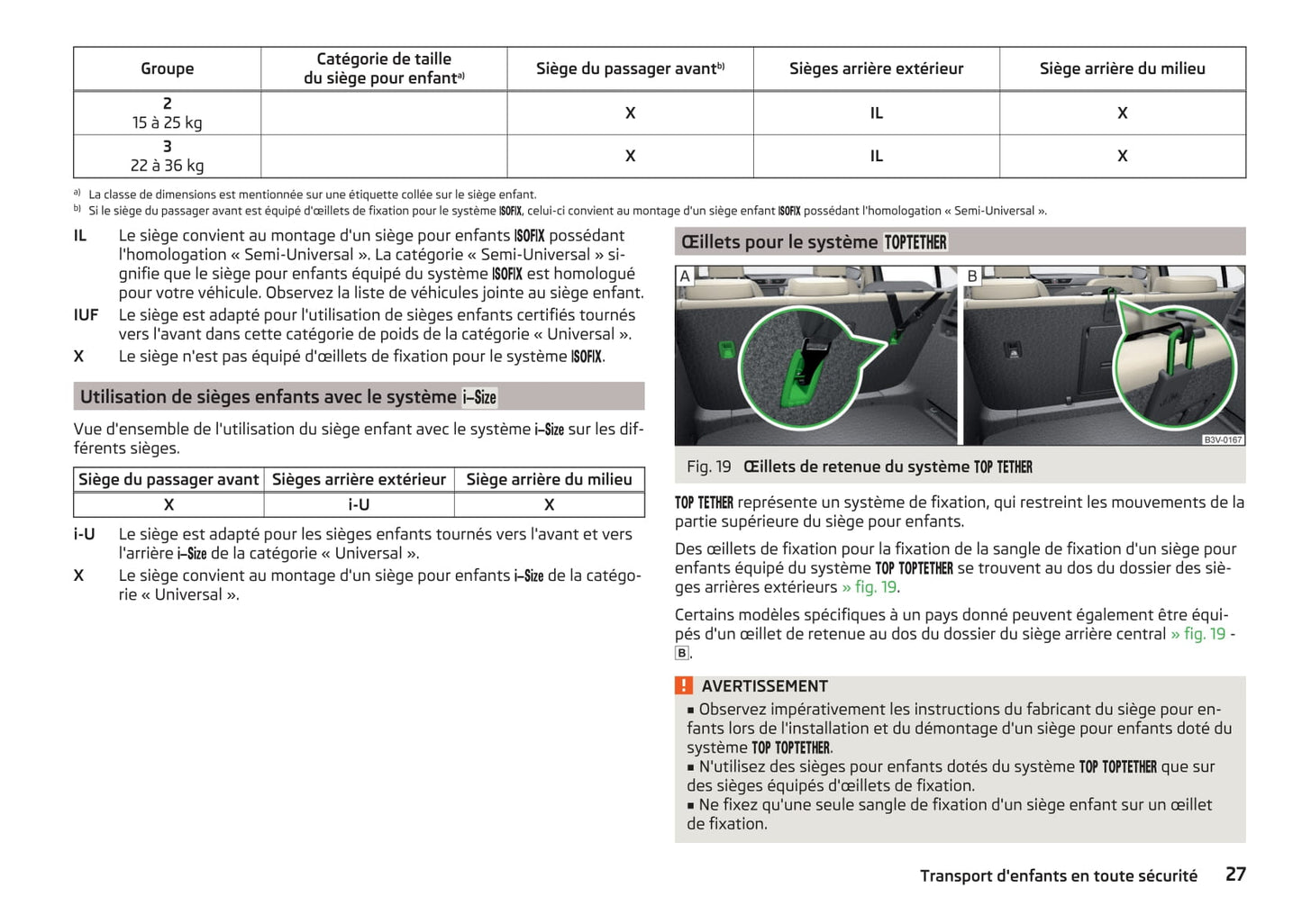 | Groupe | Catégorie de taille du siège pour enfant$^{a)}$ | Siège du passager avant$^{b)}$ | Sièges arrière extérieur | Siège arrière du milieu |
|---|---|---|---|---|
| 2 15 à 25 kg | | X | IL | X |
| 3 22 à 36 kg | | X | IL | X |

a) La classe de dimensions est mentionnée sur une étiquette collée sur le siège enfant.
b) Si le siège du passager avant est équipé d'œillets de fixation pour le système ISOFIX, celui-ci convient au montage d'un siège enfant ISOFIX possédant l'homologation « Semi-Universal ».

IL Le siège convient au montage d'un siège pour enfants ISOFIX possédant l'homologation « Semi-Universal ». La catégorie « Semi-Universal » signifie que le siège pour enfants équipé du système ISOFIX est homologué pour votre véhicule. Observez la liste de véhicules jointe au siège enfant.
IUF Le siège est adapté pour l'utilisation de sièges enfants certifiés tournés vers l'avant dans cette catégorie de poids de la catégorie « Universal ».
X Le siège n'est pas équipé d'œillets de fixation pour le système ISOFIX.

Utilisation de sièges enfants avec le système i-Size

Vue d'ensemble de l'utilisation du siège enfant avec le système i-Size sur les différents sièges.

| Siège du passager avant | Sièges arrière extérieur | Siège arrière du milieu |
|---|---|---|
| X | i-U | X |

i-U Le siège est adapté pour les sièges enfants tournés vers l'avant et vers l'arrière i-Size de la catégorie « Universal ».
X Le siège convient au montage d'un siège pour enfants i-Size de la catégorie « Universal ».

Œillets pour le système TOPTETHER

A B

B3V-0167

Fig. 19 Œillets de retenue du système TOP TETHER

TOP TETHER représente un système de fixation, qui restreint les mouvements de la partie supérieure du siège pour enfants.

Des œillets de fixation pour la fixation de la sangle de fixation d'un siège pour enfants équipé du système TOP TOPTETHER se trouvent au dos du dossier des sièges arrières extérieurs » fig. 19.

Certains modèles spécifiques à un pays donné peuvent également être équipés d'un œillet de retenue au dos du dossier du siège arrière central » fig. 19 - B.

! AVERTISSEMENT
■ Observez impérativement les instructions du fabricant du siège pour enfants lors de l'installation et du démontage d'un siège pour enfants doté du système TOP TOPTETHER.
■ N'utilisez des sièges pour enfants dotés du système TOP TOPTETHER que sur des sièges équipés d'œillets de fixation.
■ Ne fixez qu'une seule sangle de fixation d'un siège enfant sur un œillet de fixation.

Transport d'enfants en toute sécurité 27