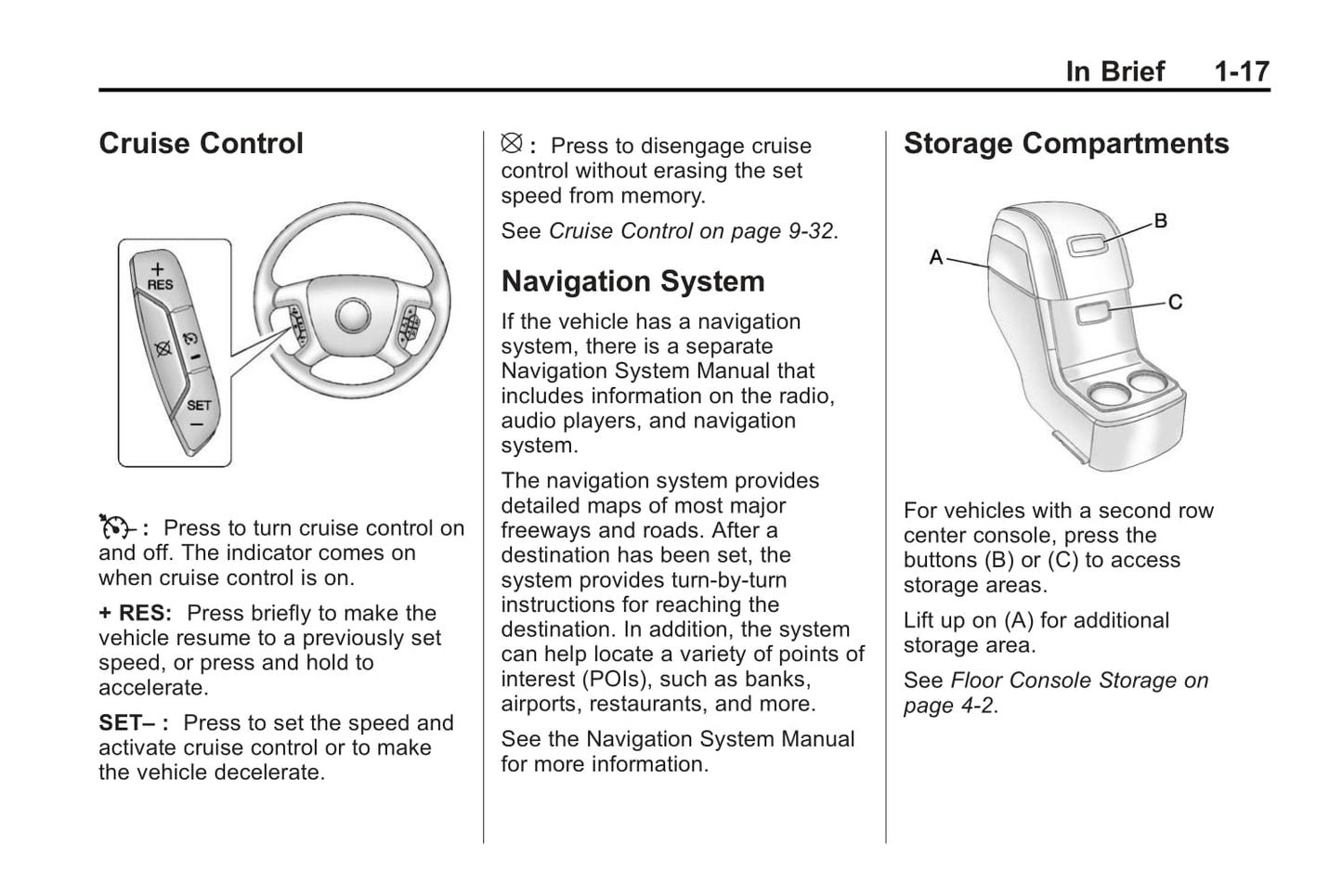 In Brief 1-17

Cruise Control

+
RES

SET
–

: Press to turn cruise control on and off. The indicator comes on when cruise control is on.

+ RES: Press briefly to make the vehicle resume to a previously set speed, or press and hold to accelerate.

SET– : Press to set the speed and activate cruise control or to make the vehicle decelerate.

: Press to disengage cruise control without erasing the set speed from memory.

See Cruise Control on page 9-32.

Navigation System

If the vehicle has a navigation system, there is a separate Navigation System Manual that includes information on the radio, audio players, and navigation system.

The navigation system provides detailed maps of most major freeways and roads. After a destination has been set, the system provides turn-by-turn instructions for reaching the destination. In addition, the system can help locate a variety of points of interest (POIs), such as banks, airports, restaurants, and more.

See the Navigation System Manual for more information.

Storage Compartments

A
B
C

For vehicles with a second row center console, press the buttons (B) or (C) to access storage areas.

Lift up on (A) for additional storage area.

See Floor Console Storage on page 4-2.