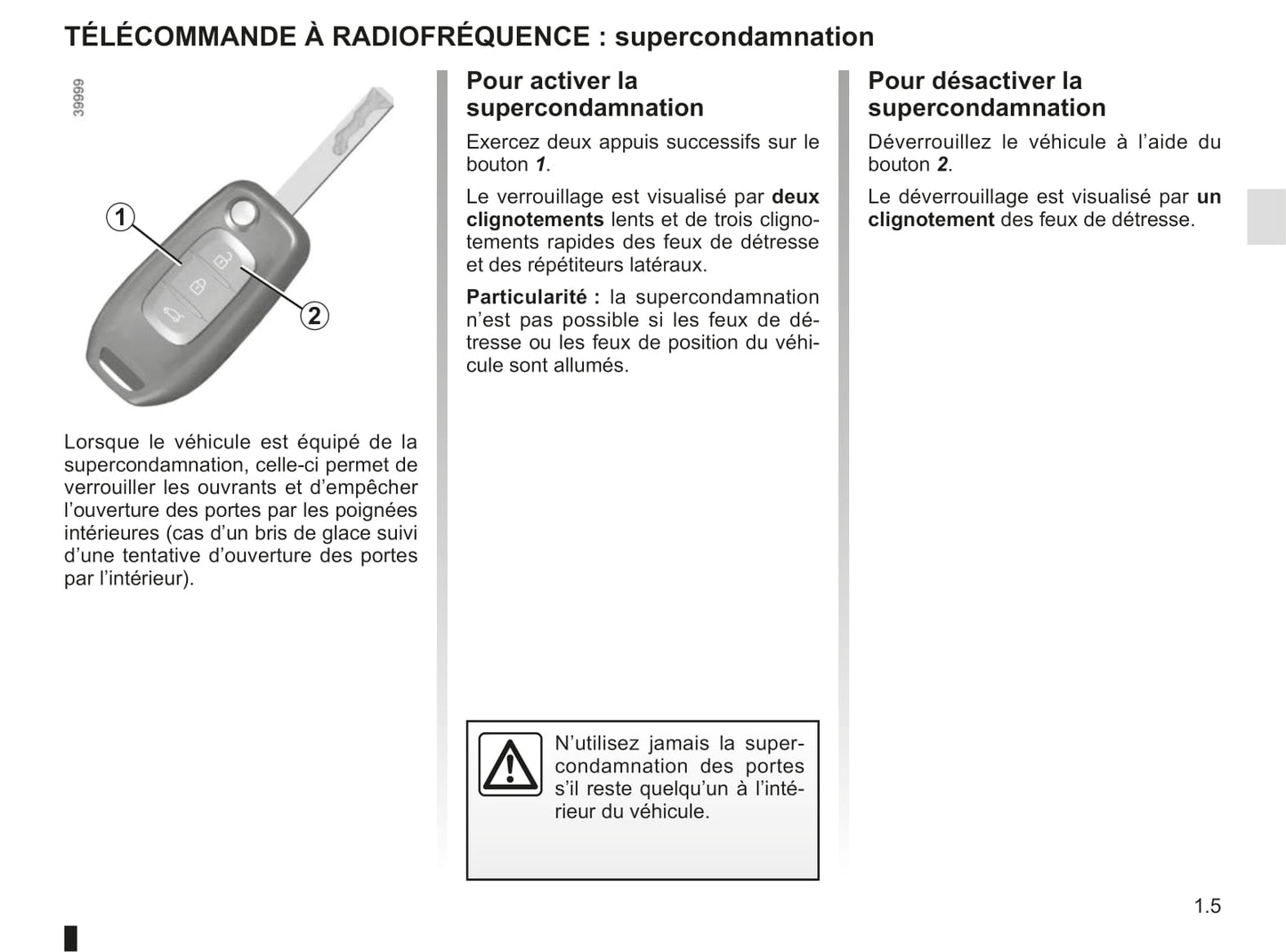 TÉLÉCOMMANDE À RADIOFRÉQUENCE : supercondamnation

39999

1

2

Lorsque le véhicule est équipé de la supercondamnation, celle-ci permet de verrouiller les ouvrants et d'empêcher l'ouverture des portes par les poignées intérieures (cas d'un bris de glace suivi d'une tentative d'ouverture des portes par l'intérieur).

Pour activer la supercondamnation

Exercez deux appuis successifs sur le bouton 1.

Le verrouillage est visualisé par deux clignotements lents et de trois clignotements rapides des feux de détresse et des répétiteurs latéraux.

Particularité : la supercondamnation n'est pas possible si les feux de détresse ou les feux de position du véhicule sont allumés.

N'utilisez jamais la supercondamnation des portes s'il reste quelqu'un à l'intérieur du véhicule.

Pour désactiver la supercondamnation

Déverrouillez le véhicule à l'aide du bouton 2.

Le déverrouillage est visualisé par un clignotement des feux de détresse.

1.5