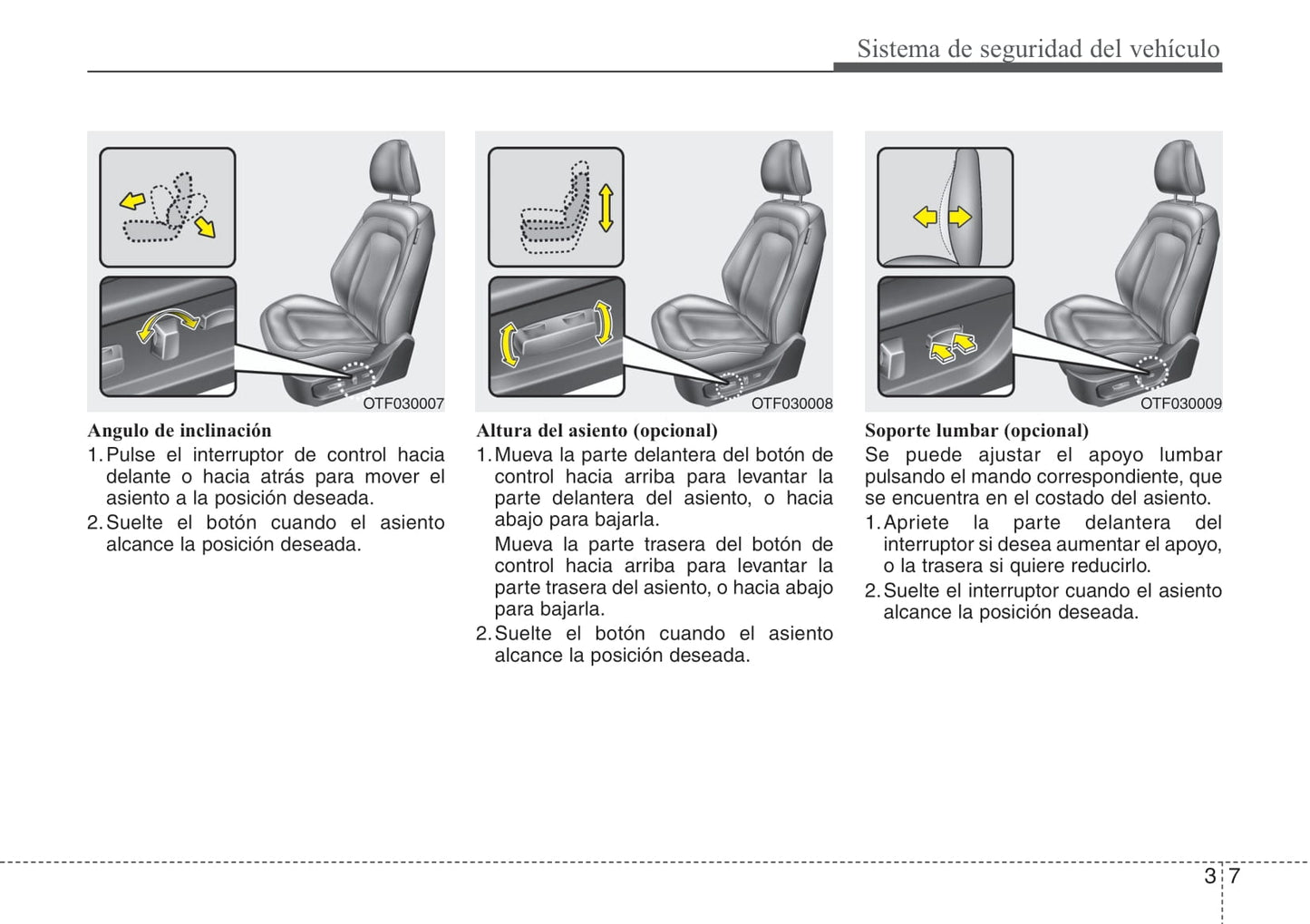 Sistema de seguridad del vehículo

OTF030007

Angulo de inclinación

1. Pulse el interruptor de control hacia delante o hacia atrás para mover el asiento a la posición deseada.

2. Suelte el botón cuando el asiento alcance la posición deseada.

OTF030008

Altura del asiento (opcional)

1. Mueva la parte delantera del botón de control hacia arriba para levantar la parte delantera del asiento, o hacia abajo para bajarla.

Mueva la parte trasera del botón de control hacia arriba para levantar la parte trasera del asiento, o hacia abajo para bajarla.

2. Suelte el botón cuando el asiento alcance la posición deseada.

OTF030009

Soporte lumbar (opcional)

Se puede ajustar el apoyo lumbar pulsando el mando correspondiente, que se encuentra en el costado del asiento.

1. Apriete la parte delantera del interruptor si desea aumentar el apoyo, o la trasera si quiere reducirlo.

2. Suelte el interruptor cuando el asiento alcance la posición deseada.

3 7