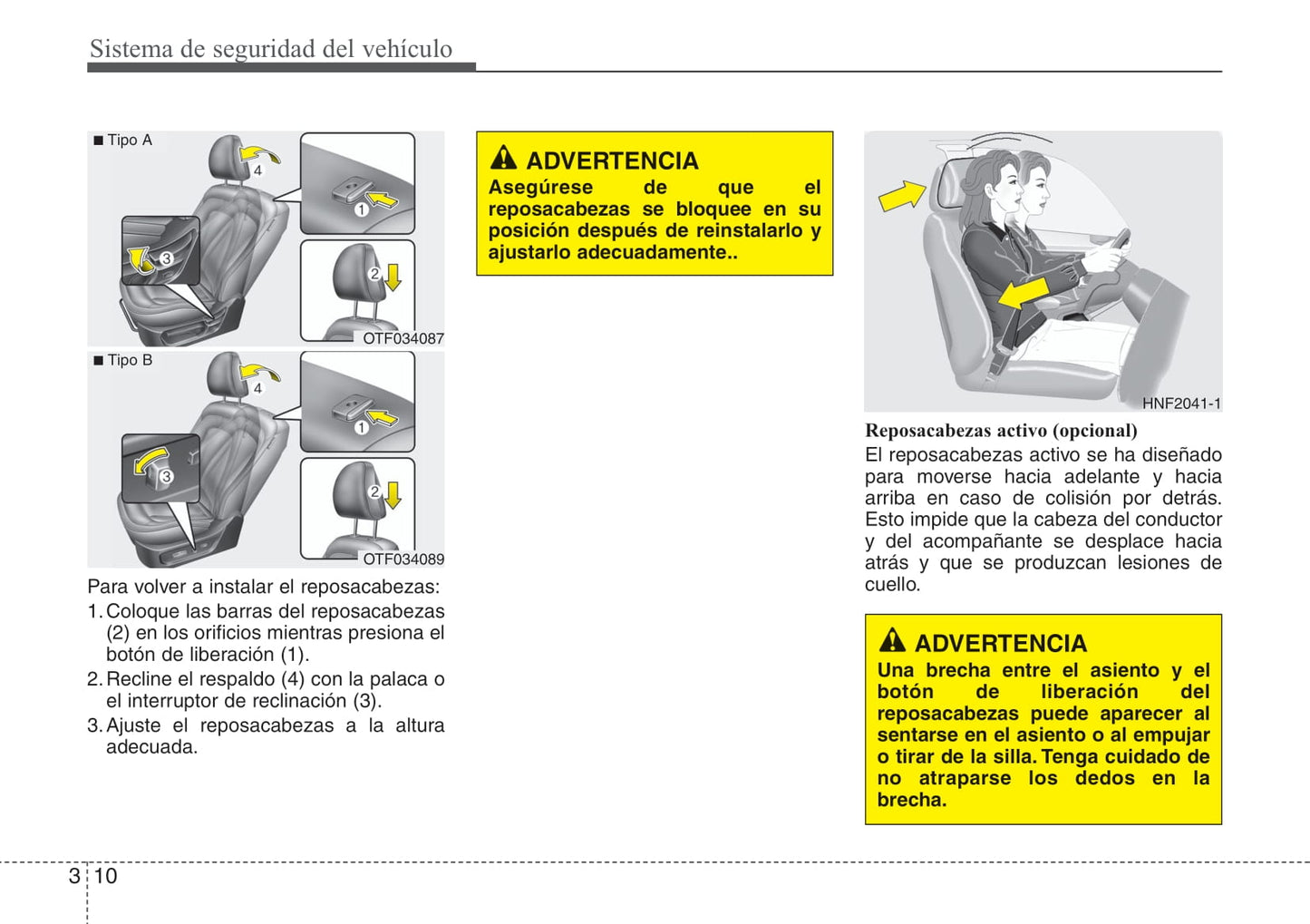 Sistema de seguridad del vehículo

■ Tipo A

4

1

3

2

OTF034087

■ Tipo B

4

1

3

2

OTF034089

Para volver a instalar el reposacabezas:

1. Coloque las barras del reposacabezas (2) en los orificios mientras presiona el botón de liberación (1).

2. Recline el respaldo (4) con la palaca o el interruptor de reclinación (3).

3. Ajuste el reposacabezas a la altura adecuada.

ADVERTENCIA

Asegúrese de que el reposacabezas se bloquee en su posición después de reinstalarlo y ajustarlo adecuadamente..

HNF2041-1

Reposacabezas activo (opcional)

El reposacabezas activo se ha diseñado para moverse hacia adelante y hacia arriba en caso de colisión por detrás. Esto impide que la cabeza del conductor y del acompañante se desplace hacia atrás y que se produzcan lesiones de cuello.

ADVERTENCIA

Una brecha entre el asiento y el botón de liberación del reposacabezas puede aparecer al sentarse en el asiento o al empujar o tirar de la silla. Tenga cuidado de no atraparse los dedos en la brecha.

3 10