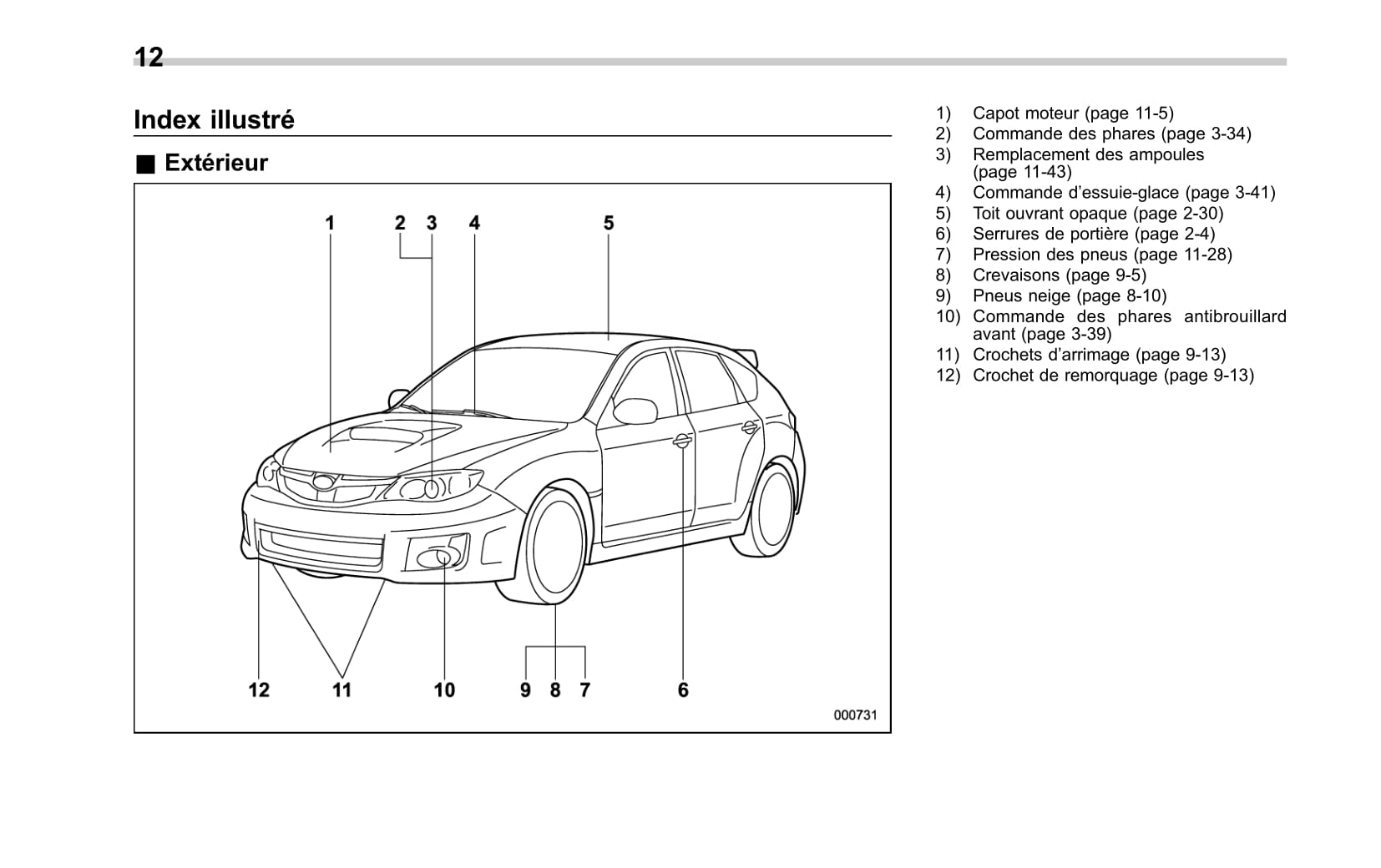 12

Index illustré

■ Extérieur

1 2 3 4 5

12 11 10 9 8 7 6

000731

1) Capot moteur (page 11-5)
2) Commande des phares (page 3-34)
3) Remplacement des ampoules (page 11-43)
4) Commande d'essuie-glace (page 3-41)
5) Toit ouvrant opaque (page 2-30)
6) Serrures de portière (page 2-4)
7) Pression des pneus (page 11-28)
8) Crevaisons (page 9-5)
9) Pneus neige (page 8-10)
10) Commande des phares antibrouillard avant (page 3-39)
11) Crochets d'arrimage (page 9-13)
12) Crochet de remorquage (page 9-13)