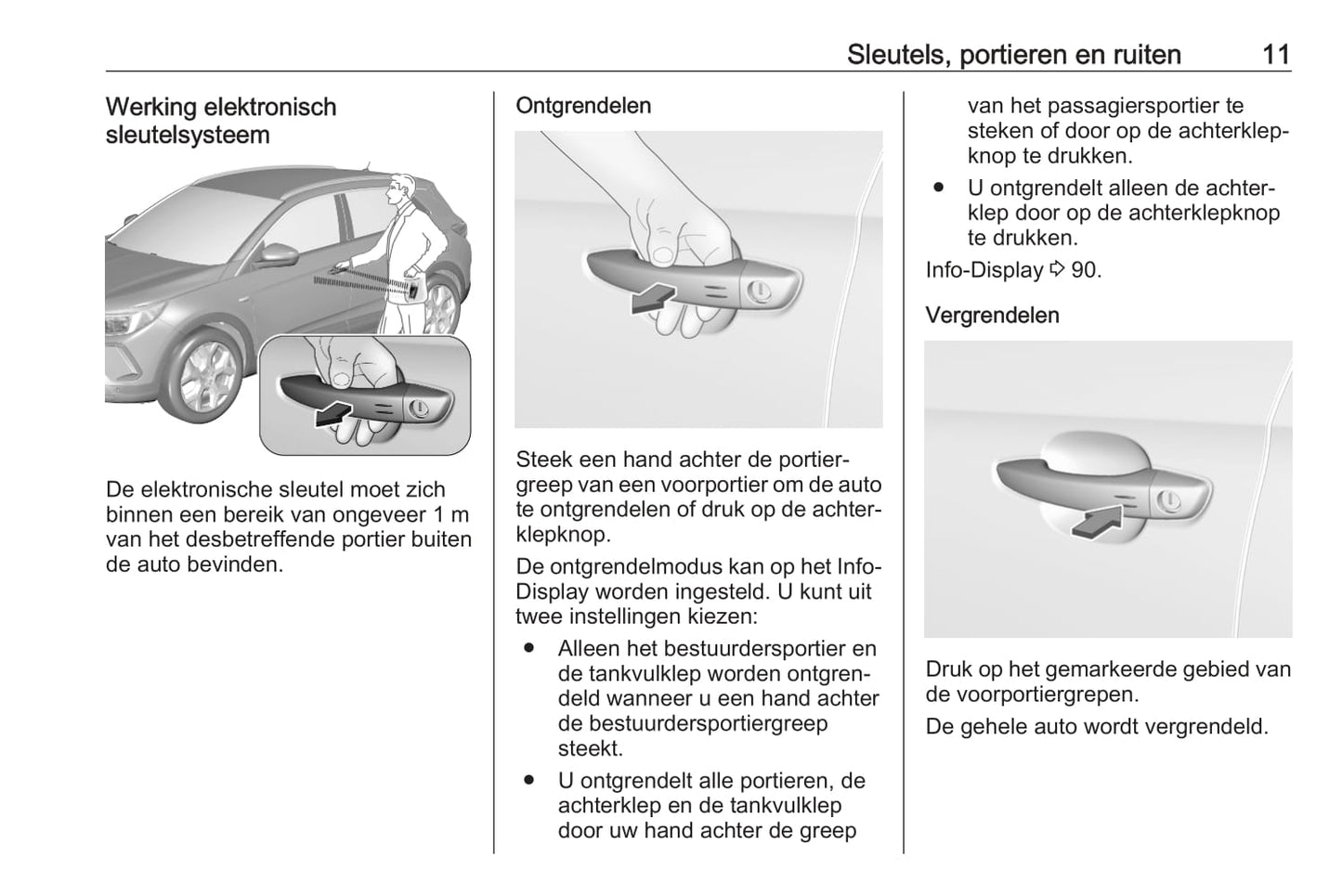 Sleutels, portieren en ruiten 11

Werking elektronisch sleutelsysteem

De elektronische sleutel moet zich binnen een bereik van ongeveer 1 m van het desbetreffende portier buiten de auto bevinden.

Ontgrendelen

Steek een hand achter de portiergreep van een voorportier om de auto te ontgrendelen of druk op de achterklepknop.

De ontgrendelmodus kan op het Info-Display worden ingesteld. U kunt uit twee instellingen kiezen:

● Alleen het bestuurdersportier en de tankvulklep worden ontgrendeld wanneer u een hand achter de bestuurdersportiergreep steekt.

● U ontgrendelt alle portieren, de achterklep en de tankvulklep door uw hand achter de greep van het passagiersportier te steken of door op de achterklepknop te drukken.

● U ontgrendelt alleen de achterklep door op de achterklepknop te drukken.

Info-Display ⇨ 90.

Vergrendelen

Druk op het gemarkeerde gebied van de voorportiergrepen.

De gehele auto wordt vergrendeld.