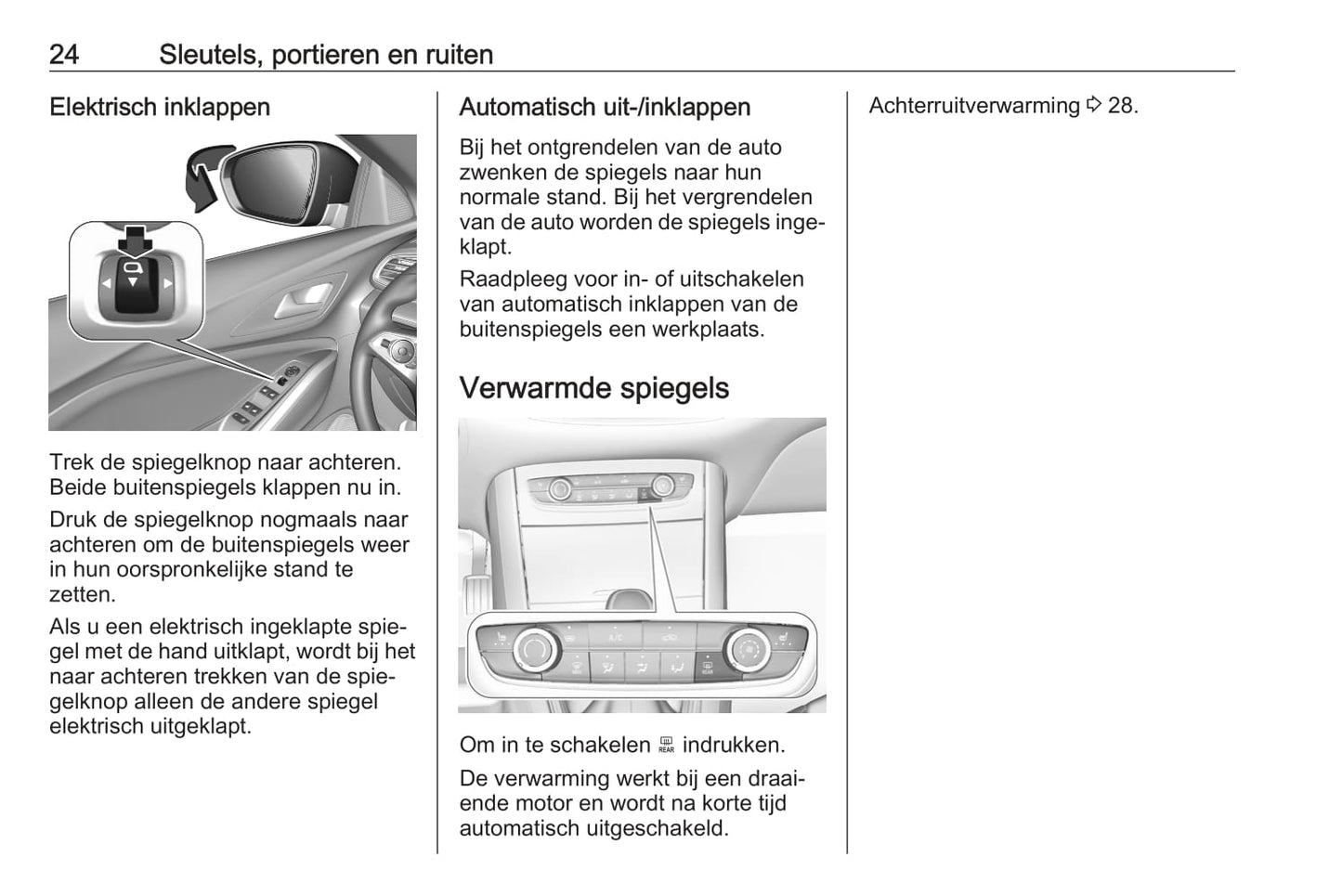 24 Sleutels, portieren en ruiten

Elektrisch inklappen

Trek de spiegelknop naar achteren. Beide buitenspiegels klappen nu in.

Druk de spiegelknop nogmaals naar achteren om de buitenspiegels weer in hun oorspronkelijke stand te zetten.

Als u een elektrisch ingeklapte spiegel met de hand uitklapt, wordt bij het naar achteren trekken van de spiegelknop alleen de andere spiegel elektrisch uitgeklapt.

Automatisch uit-/inklappen

Bij het ontgrendelen van de auto zwenken de spiegels naar hun normale stand. Bij het vergrendelen van de auto worden de spiegels ingeklapt.

Raadpleeg voor in- of uitschakelen van automatisch inklappen van de buitenspiegels een werkplaats.

Verwarmde spiegels

A/C

REAR

Om in te schakelen REAR indrukken.

De verwarming werkt bij een draaiende motor en wordt na korte tijd automatisch uitgeschakeld.

Achterruitverwarming ⇨ 28.