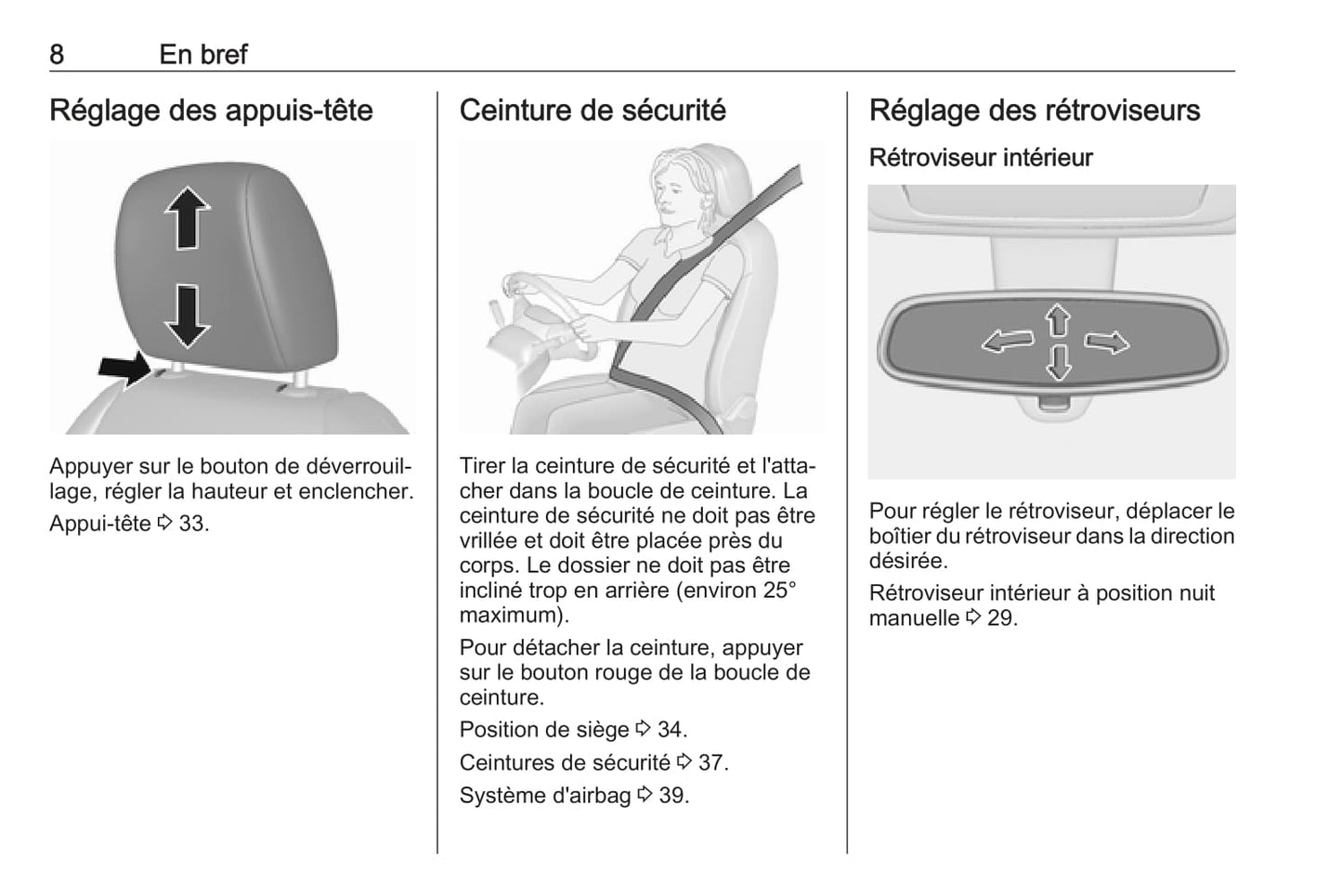 8 En bref

Réglage des appuis-tête

Appuyer sur le bouton de déverrouillage, régler la hauteur et enclencher.

Appui-tête ⇨ 33.

Ceinture de sécurité

Tirer la ceinture de sécurité et l'attacher dans la boucle de ceinture. La ceinture de sécurité ne doit pas être vrillée et doit être placée près du corps. Le dossier ne doit pas être incliné trop en arrière (environ 25° maximum).

Pour détacher la ceinture, appuyer sur le bouton rouge de la boucle de ceinture.

Position de siège ⇨ 34.

Ceintures de sécurité ⇨ 37.

Système d'airbag ⇨ 39.

Réglage des rétroviseurs

Rétroviseur intérieur

Pour régler le rétroviseur, déplacer le boîtier du rétroviseur dans la direction désirée.

Rétroviseur intérieur à position nuit manuelle ⇨ 29.