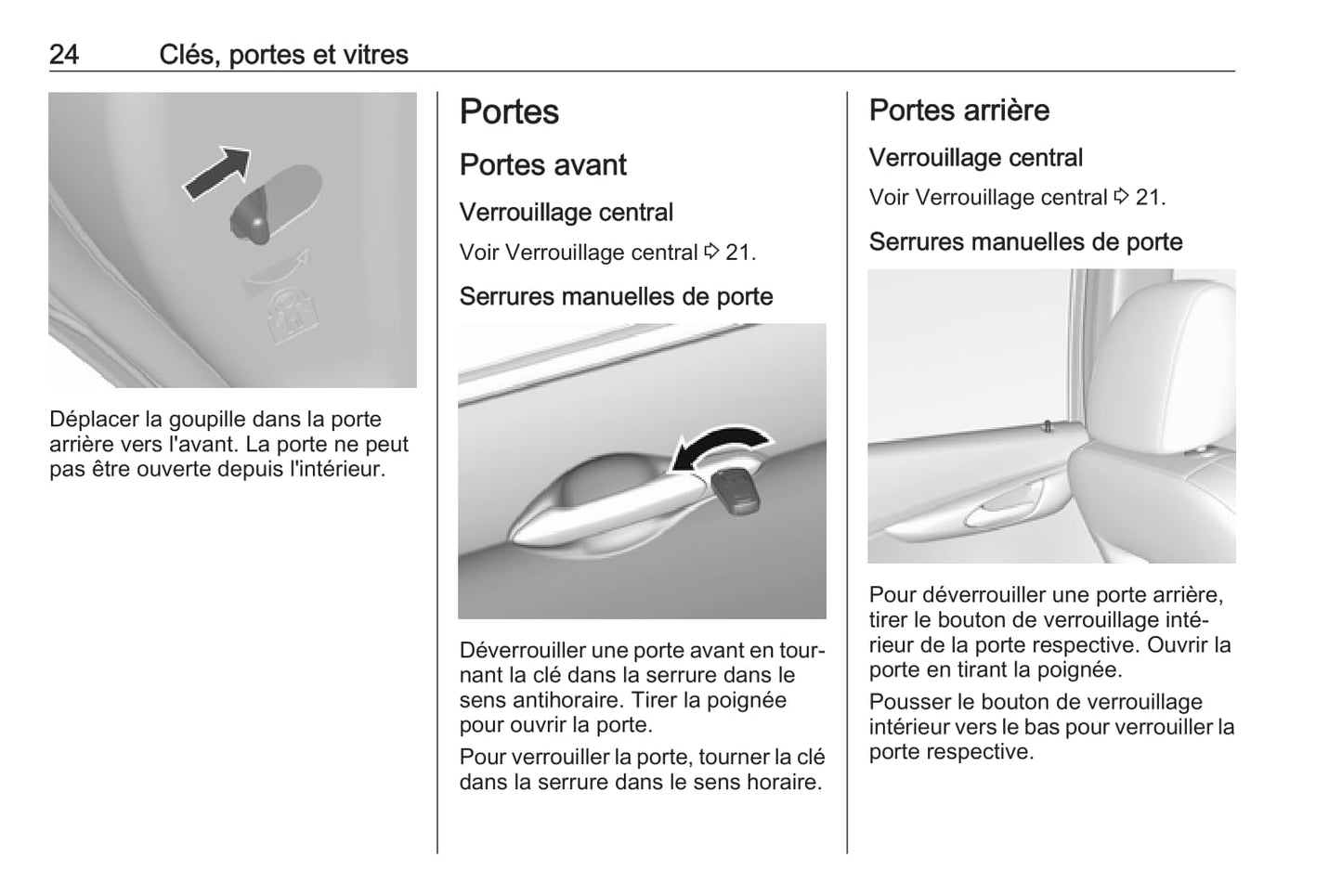 24 Clés, portes et vitres

Déplacer la goupille dans la porte arrière vers l'avant. La porte ne peut pas être ouverte depuis l'intérieur.

Portes

Portes avant

Verrouillage central

Voir Verrouillage central ⇨ 21.

Serrures manuelles de porte

Déverrouiller une porte avant en tournant la clé dans la serrure dans le sens antihoraire. Tirer la poignée pour ouvrir la porte.

Pour verrouiller la porte, tourner la clé dans la serrure dans le sens horaire.

Portes arrière

Verrouillage central

Voir Verrouillage central ⇨ 21.

Serrures manuelles de porte

Pour déverrouiller une porte arrière, tirer le bouton de verrouillage intérieur de la porte respective. Ouvrir la porte en tirant la poignée.

Pousser le bouton de verrouillage intérieur vers le bas pour verrouiller la porte respective.