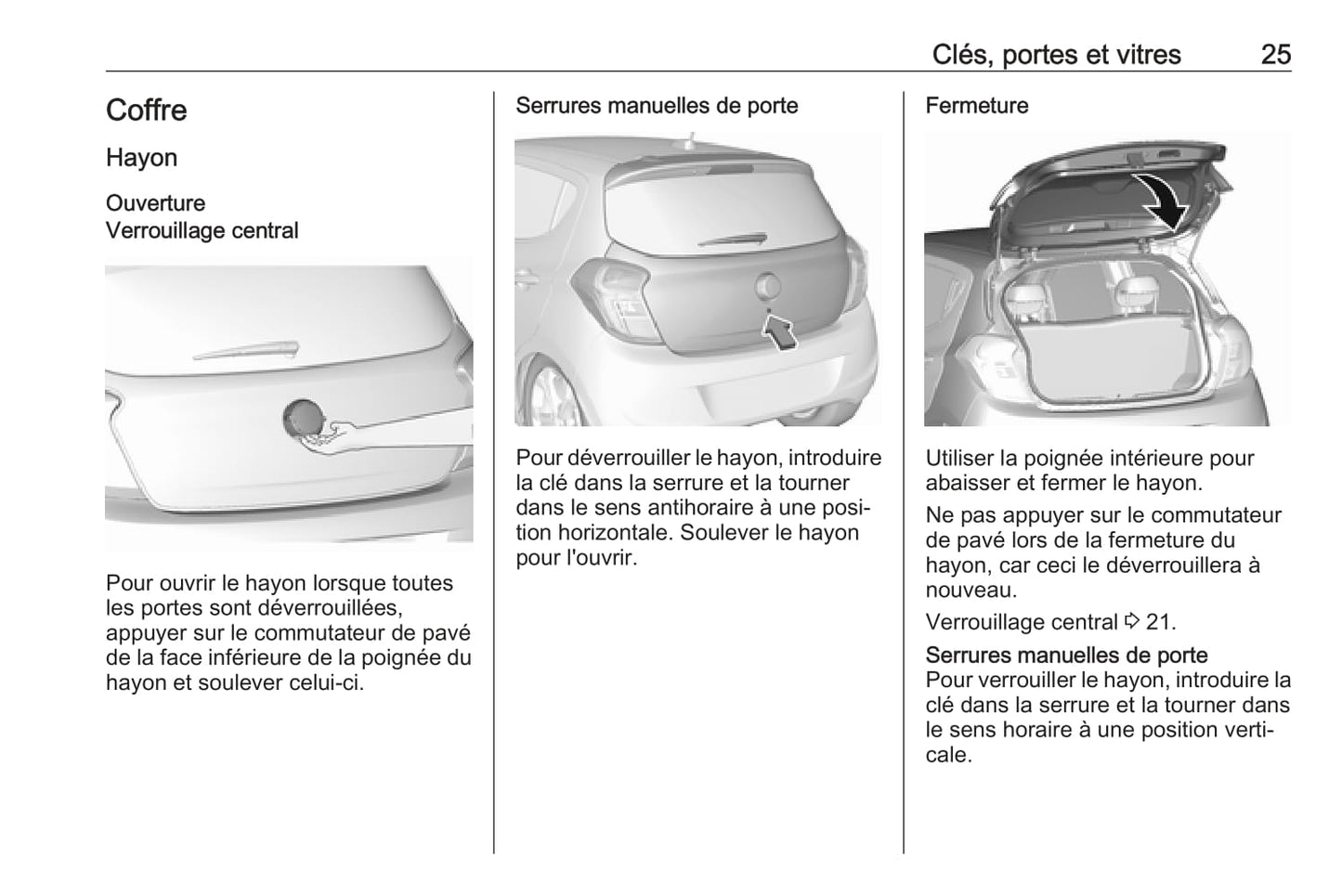 Clés, portes et vitres 25

Coffre

Hayon

Ouverture
Verrouillage central

Pour ouvrir le hayon lorsque toutes les portes sont déverrouillées, appuyer sur le commutateur de pavé de la face inférieure de la poignée du hayon et soulever celui-ci.

Serrures manuelles de porte

Pour déverrouiller le hayon, introduire la clé dans la serrure et la tourner dans le sens antihoraire à une position horizontale. Soulever le hayon pour l'ouvrir.

Fermeture

Utiliser la poignée intérieure pour abaisser et fermer le hayon.

Ne pas appuyer sur le commutateur de pavé lors de la fermeture du hayon, car ceci le déverrouillera à nouveau.

Verrouillage central ⇨ 21.

Serrures manuelles de porte
Pour verrouiller le hayon, introduire la clé dans la serrure et la tourner dans le sens horaire à une position verticale.