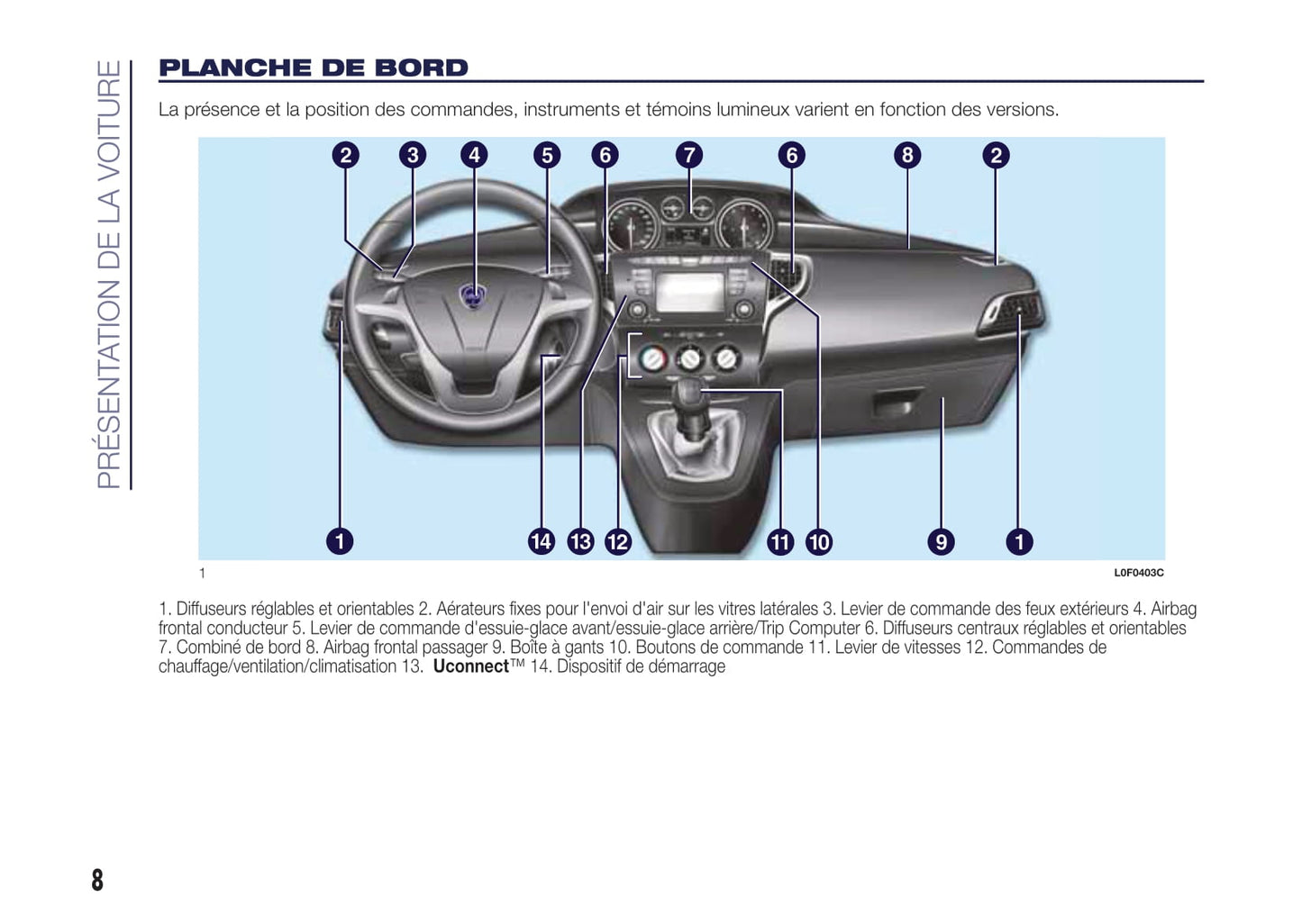 PRÉSENTATION DE LA VOITURE

PLANCHE DE BORD

La présence et la position des commandes, instruments et témoins lumineux varient en fonction des versions.

2 3 4 5 6 7 6 8 2

1 14 13 12 11 10 9 1

1

L0F0403C

1. Diffuseurs réglables et orientables 2. Aérateurs fixes pour l'envoi d'air sur les vitres latérales 3. Levier de commande des feux extérieurs 4. Airbag frontal conducteur 5. Levier de commande d'essuie-glace avant/essuie-glace arrière/Trip Computer 6. Diffuseurs centraux réglables et orientables 7. Combiné de bord 8. Airbag frontal passager 9. Boîte à gants 10. Boutons de commande 11. Levier de vitesses 12. Commandes de chauffage/ventilation/climatisation 13. Uconnect™ 14. Dispositif de démarrage

8