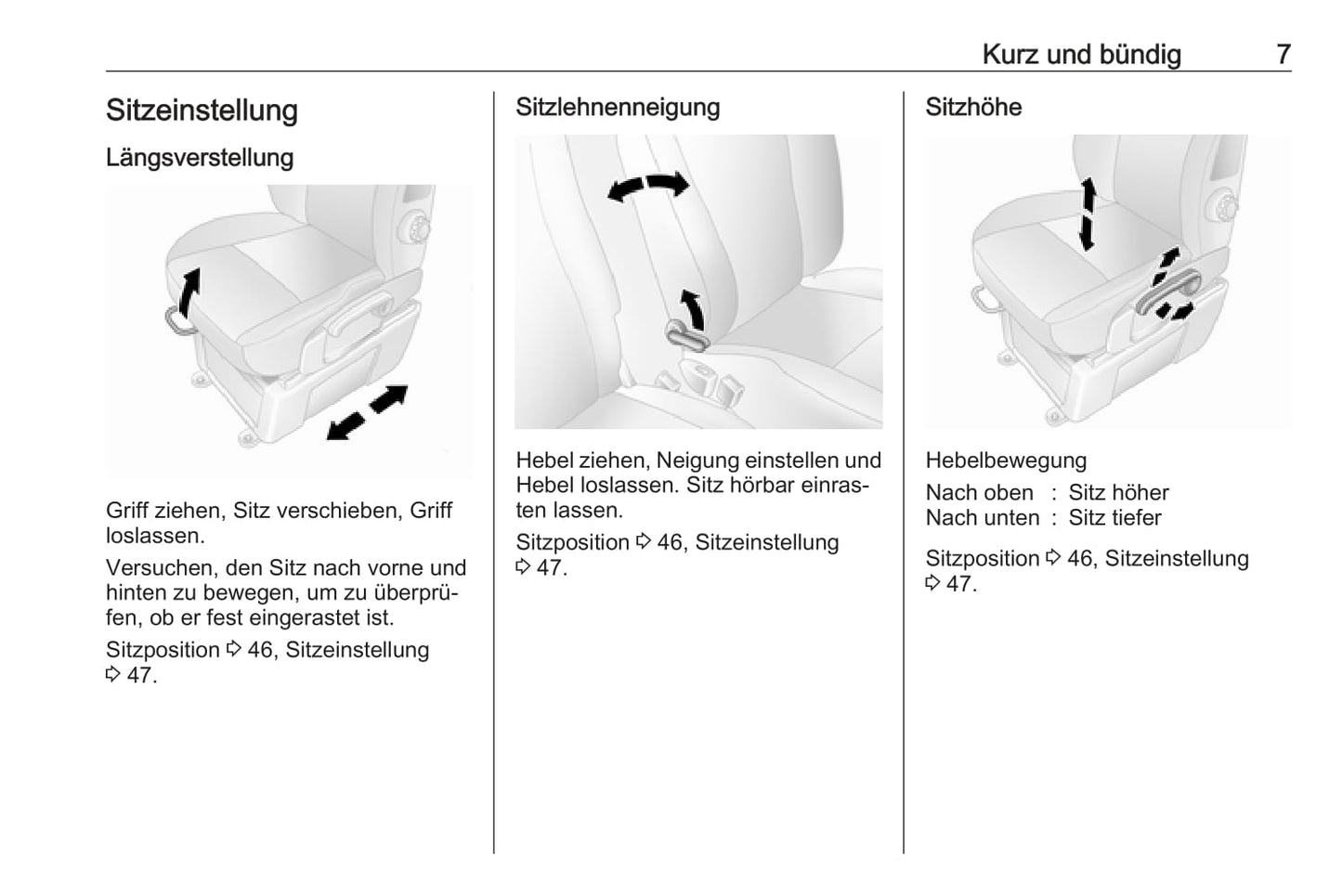 Kurz und bündig 7

Sitzeinstellung

Längsverstellung

Griff ziehen, Sitz verschieben, Griff loslassen.

Versuchen, den Sitz nach vorne und hinten zu bewegen, um zu überprüfen, ob er fest eingerastet ist.

Sitzposition ⇨ 46, Sitzeinstellung ⇨ 47.

Sitzlehnenneigung

Hebel ziehen, Neigung einstellen und Hebel loslassen. Sitz hörbar einrasten lassen.

Sitzposition ⇨ 46, Sitzeinstellung ⇨ 47.

Sitzhöhe

Hebelbewegung

Nach oben : Sitz höher
Nach unten : Sitz tiefer

Sitzposition ⇨ 46, Sitzeinstellung ⇨ 47.