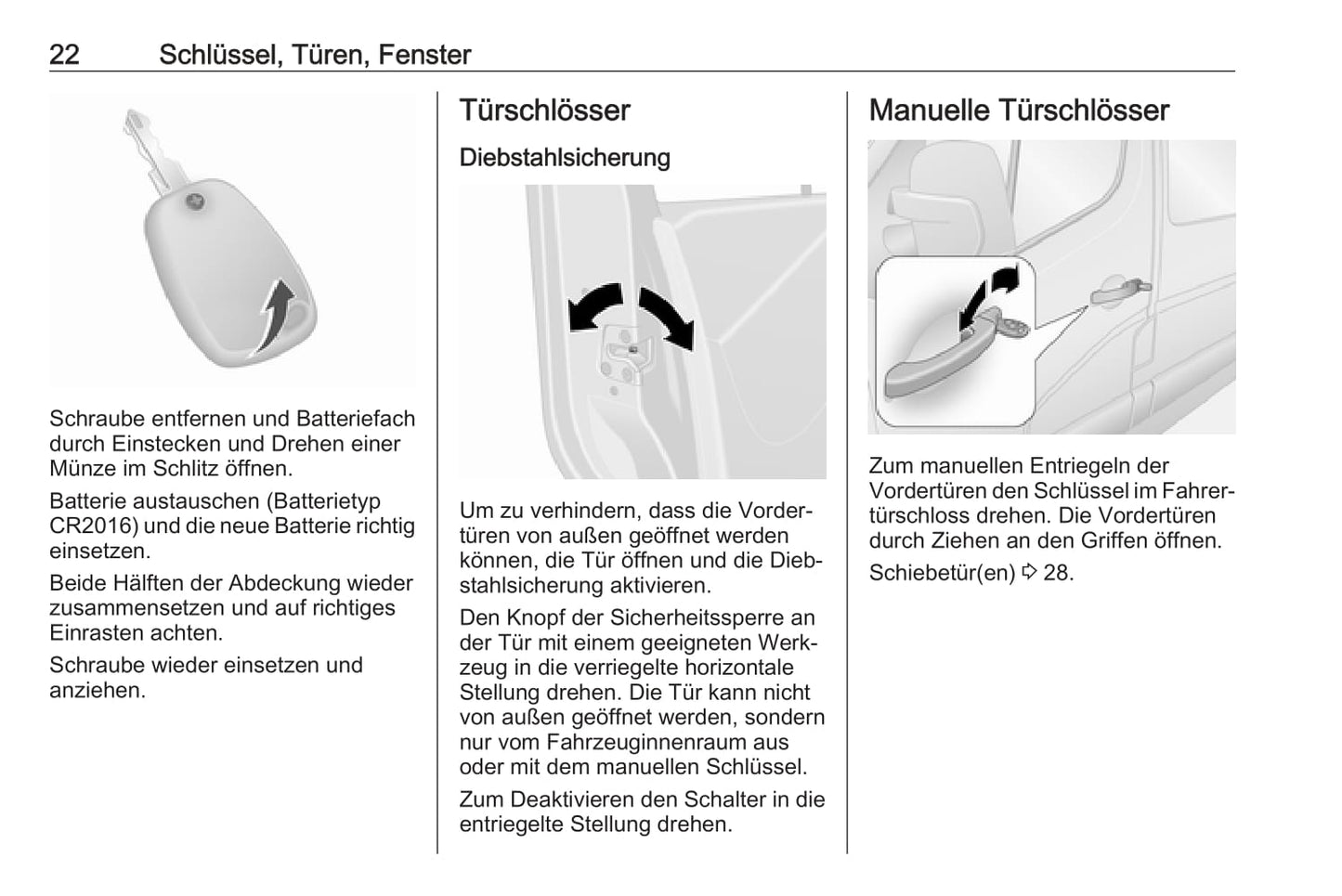 22 Schlüssel, Türen, Fenster

Schraube entfernen und Batteriefach durch Einstecken und Drehen einer Münze im Schlitz öffnen.

Batterie austauschen (Batterietyp CR2016) und die neue Batterie richtig einsetzen.

Beide Hälften der Abdeckung wieder zusammensetzen und auf richtiges Einrasten achten.

Schraube wieder einsetzen und anziehen.

Türschlösser

Diebstahlsicherung

Um zu verhindern, dass die Vordertüren von außen geöffnet werden können, die Tür öffnen und die Diebstahlsicherung aktivieren.

Den Knopf der Sicherheitssperre an der Tür mit einem geeigneten Werkzeug in die verriegelte horizontale Stellung drehen. Die Tür kann nicht von außen geöffnet werden, sondern nur vom Fahrzeuginnenraum aus oder mit dem manuellen Schlüssel.

Zum Deaktivieren den Schalter in die entriegelte Stellung drehen.

Manuelle Türschlösser

Zum manuellen Entriegeln der Vordertüren den Schlüssel im Fahrertürschloss drehen. Die Vordertüren durch Ziehen an den Griffen öffnen.

Schiebetür(en) ⇨ 28.