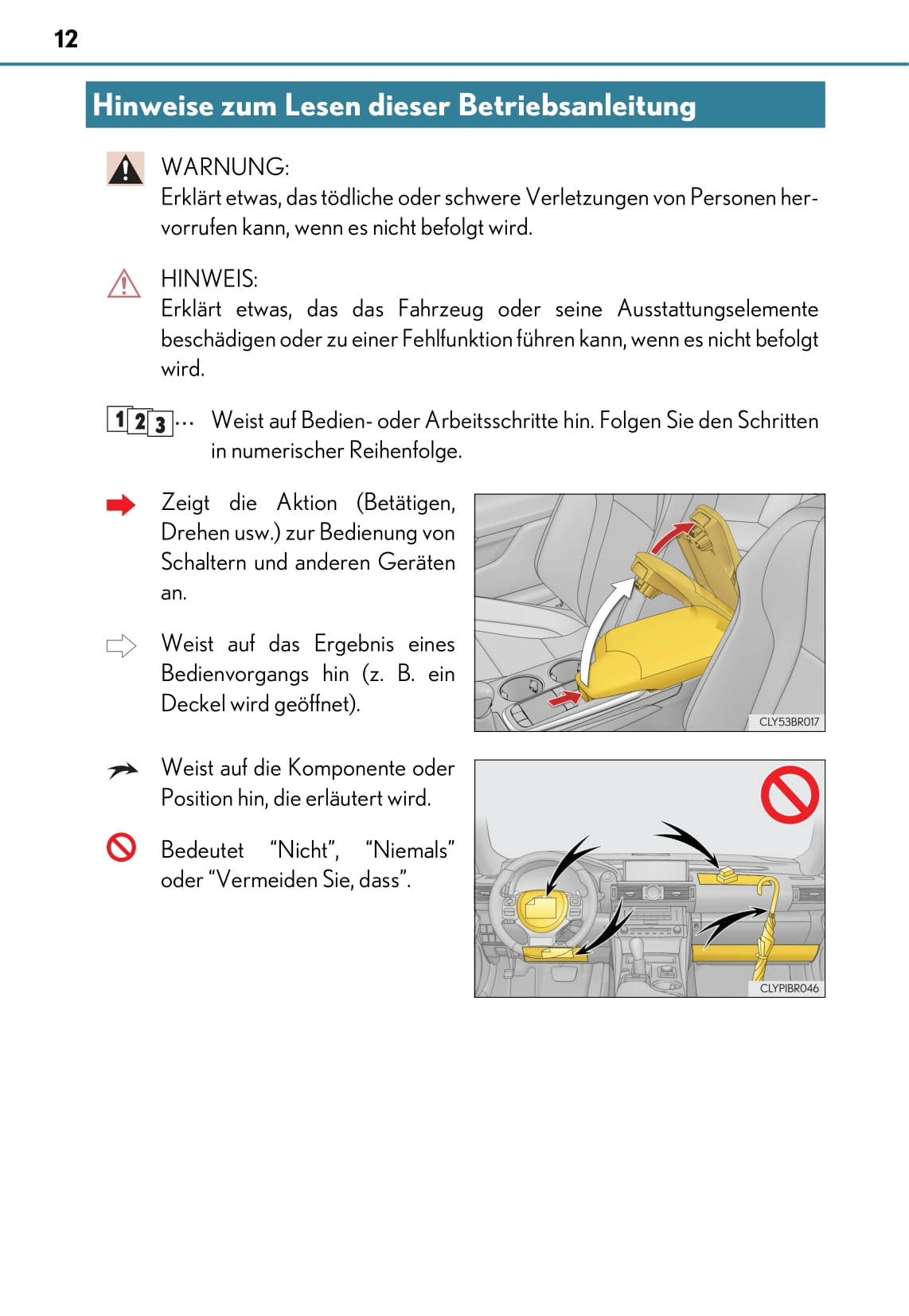 12

Hinweise zum Lesen dieser Betriebsanleitung

WARNUNG:
Erklärt etwas, das tödliche oder schwere Verletzungen von Personen hervorrufen kann, wenn es nicht befolgt wird.

HINWEIS:
Erklärt etwas, das das Fahrzeug oder seine Ausstattungselemente beschädigen oder zu einer Fehlfunktion führen kann, wenn es nicht befolgt wird.

1 2 3 ... Weist auf Bedien- oder Arbeitsschritte hin. Folgen Sie den Schritten in numerischer Reihenfolge.

Zeigt die Aktion (Betätigen, Drehen usw.) zur Bedienung von Schaltern und anderen Geräten an.

Weist auf das Ergebnis eines Bedienvorgangs hin (z. B. ein Deckel wird geöffnet).

CLY53BR017

Weist auf die Komponente oder Position hin, die erläutert wird.

Bedeutet “Nicht”, “Niemals” oder “Vermeiden Sie, dass”.

CLYPIBR046