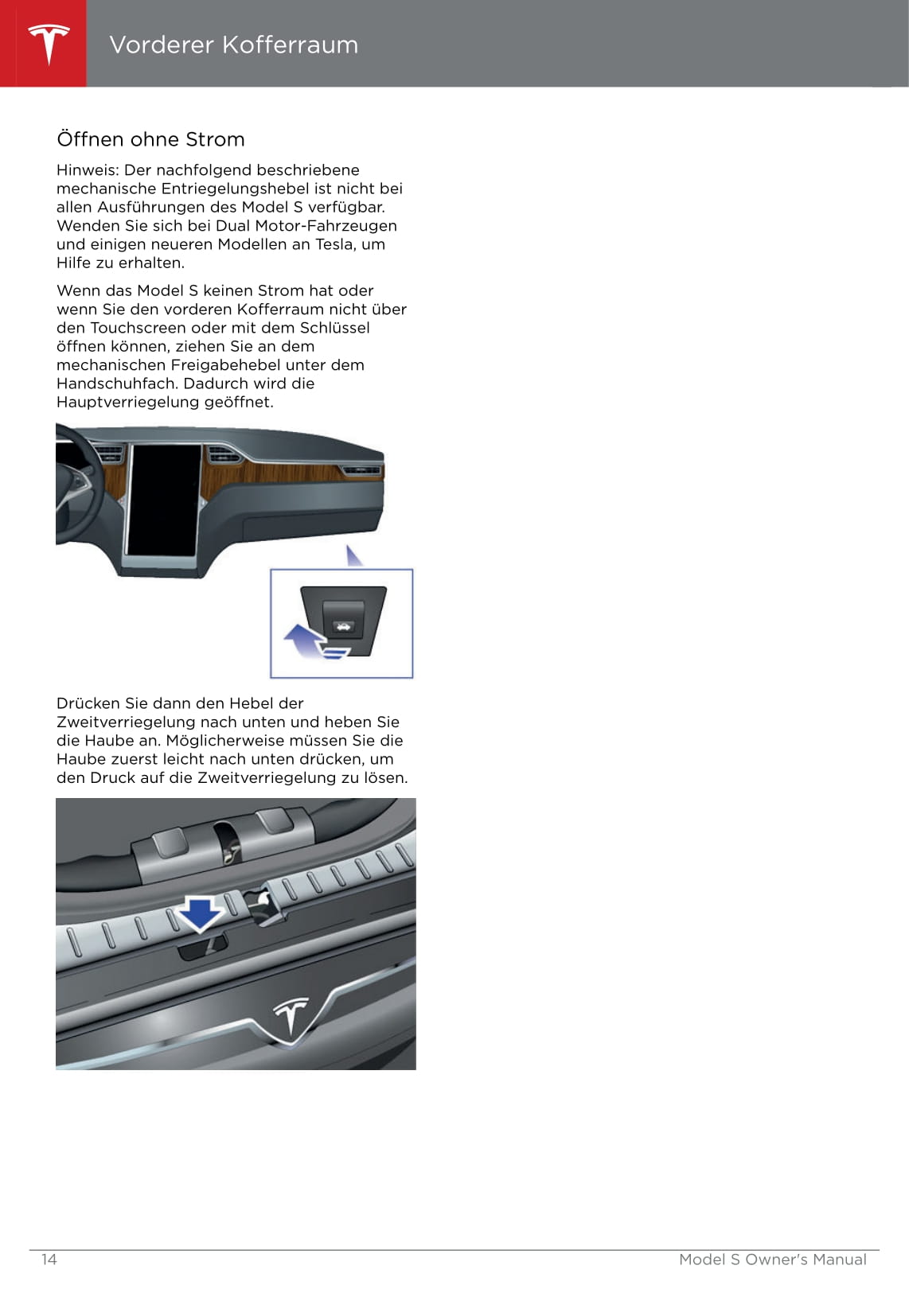 Vorderer Kofferraum

Öffnen ohne Strom

Hinweis: Der nachfolgend beschriebene mechanische Entriegelungshebel ist nicht bei allen Ausführungen des Model S verfügbar. Wenden Sie sich bei Dual Motor-Fahrzeugen und einigen neueren Modellen an Tesla, um Hilfe zu erhalten.

Wenn das Model S keinen Strom hat oder wenn Sie den vorderen Kofferraum nicht über den Touchscreen oder mit dem Schlüssel öffnen können, ziehen Sie an dem mechanischen Freigabehebel unter dem Handschuhfach. Dadurch wird die Hauptverriegelung geöffnet.

Drücken Sie dann den Hebel der Zweitverriegelung nach unten und heben Sie die Haube an. Möglicherweise müssen Sie die Haube zuerst leicht nach unten drücken, um den Druck auf die Zweitverriegelung zu lösen.

14

Model S Owner's Manual