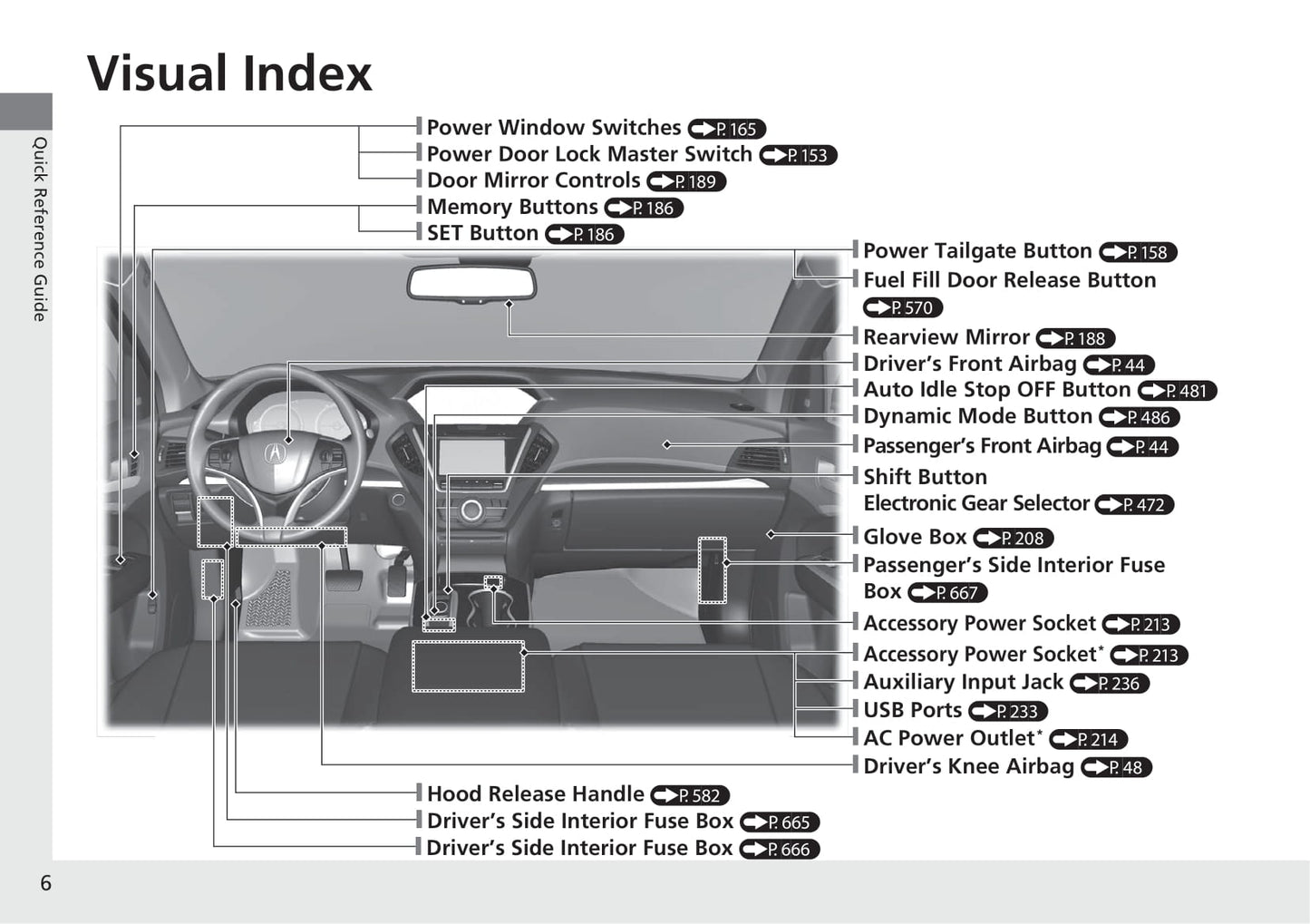 Visual Index

Quick Reference Guide

Power Window Switches P. 165
Power Door Lock Master Switch P. 153
Door Mirror Controls P. 189
Memory Buttons P. 186
SET Button P. 186

Power Tailgate Button P. 158
Fuel Fill Door Release Button P. 570
Rearview Mirror P. 188
Driver's Front Airbag P. 44
Auto Idle Stop OFF Button P. 481
Dynamic Mode Button P. 486
Passenger's Front Airbag P. 44
Shift Button
Electronic Gear Selector P. 472
Glove Box P. 208
Passenger's Side Interior Fuse Box P. 667
Accessory Power Socket P. 213
Accessory Power Socket* P. 213
Auxiliary Input Jack P. 236
USB Ports P. 233
AC Power Outlet* P. 214
Driver's Knee Airbag P. 48

Hood Release Handle P. 582
Driver's Side Interior Fuse Box P. 665
Driver's Side Interior Fuse Box P. 666

6