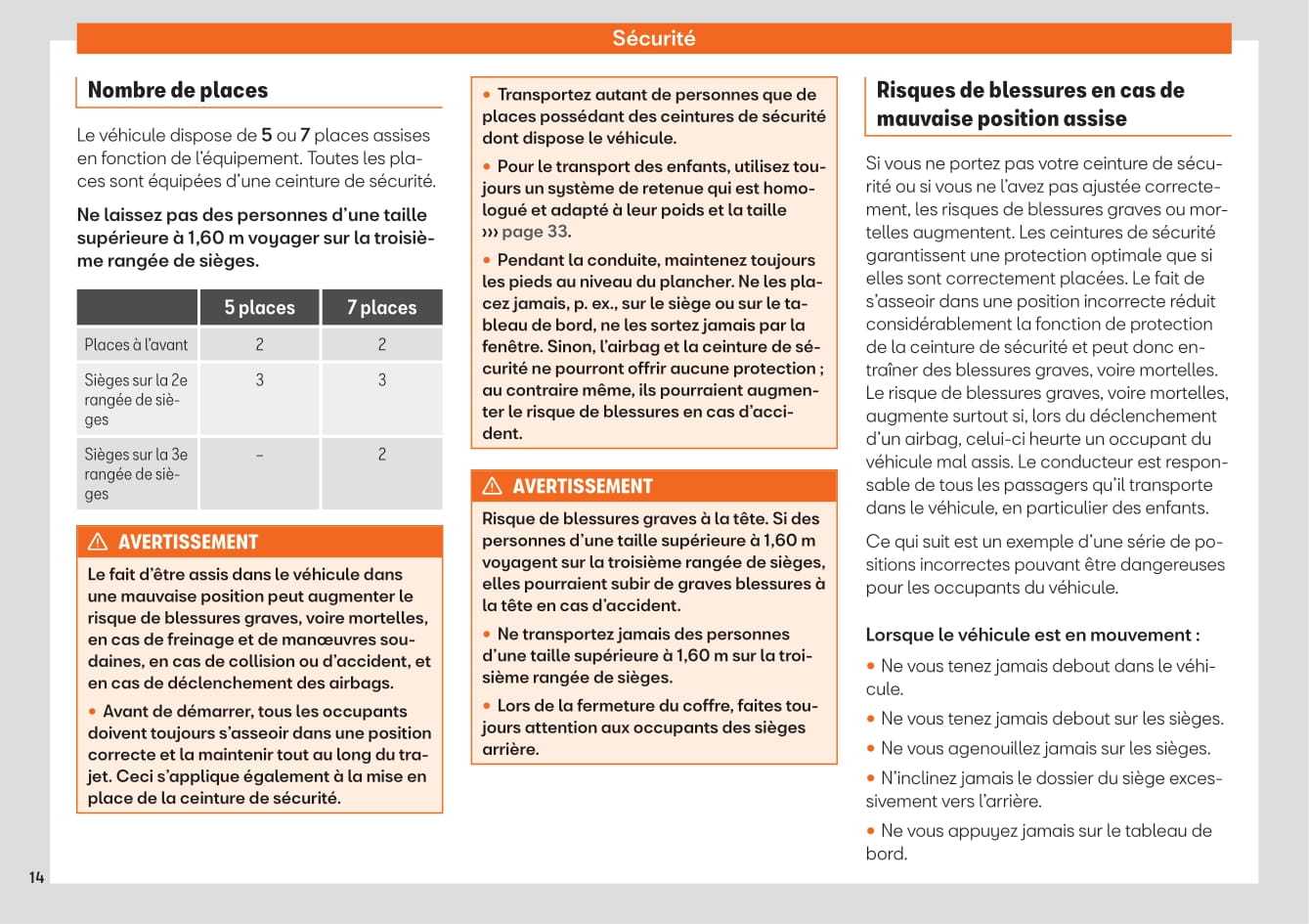 Sécurité

Nombre de places

Le véhicule dispose de 5 ou 7 places assises en fonction de l'équipement. Toutes les places sont équipées d'une ceinture de sécurité.

Ne laissez pas des personnes d'une taille supérieure à 1,60 m voyager sur la troisième rangée de sièges.

| | 5 places | 7 places |
|---|---|---|
| Places à l'avant | 2 | 2 |
| Sièges sur la 2e rangée de sièges | 3 | 3 |
| Sièges sur la 3e rangée de sièges | – | 2 |

⚠ AVERTISSEMENT

Le fait d'être assis dans le véhicule dans une mauvaise position peut augmenter le risque de blessures graves, voire mortelles, en cas de freinage et de manœuvres soudaines, en cas de collision ou d'accident, et en cas de déclenchement des airbags.

• Avant de démarrer, tous les occupants doivent toujours s'asseoir dans une position correcte et la maintenir tout au long du trajet. Ceci s'applique également à la mise en place de la ceinture de sécurité.

• Transportez autant de personnes que de places possédant des ceintures de sécurité dont dispose le véhicule.

• Pour le transport des enfants, utilisez toujours un système de retenue qui est homologué et adapté à leur poids et la taille ››› page 33.

• Pendant la conduite, maintenez toujours les pieds au niveau du plancher. Ne les placez jamais, p. ex., sur le siège ou sur le tableau de bord, ne les sortez jamais par la fenêtre. Sinon, l'airbag et la ceinture de sécurité ne pourront offrir aucune protection ; au contraire même, ils pourraient augmenter le risque de blessures en cas d'accident.

⚠ AVERTISSEMENT

Risque de blessures graves à la tête. Si des personnes d'une taille supérieure à 1,60 m voyagent sur la troisième rangée de sièges, elles pourraient subir de graves blessures à la tête en cas d'accident.

• Ne transportez jamais des personnes d'une taille supérieure à 1,60 m sur la troisième rangée de sièges.

• Lors de la fermeture du coffre, faites toujours attention aux occupants des sièges arrière.

Risques de blessures en cas de mauvaise position assise

Si vous ne portez pas votre ceinture de sécurité ou si vous ne l'avez pas ajustée correctement, les risques de blessures graves ou mortelles augmentent. Les ceintures de sécurité garantissent une protection optimale que si elles sont correctement placées. Le fait de s'asseoir dans une position incorrecte réduit considérablement la fonction de protection de la ceinture de sécurité et peut donc entraîner des blessures graves, voire mortelles. Le risque de blessures graves, voire mortelles, augmente surtout si, lors du déclenchement d'un airbag, celui-ci heurte un occupant du véhicule mal assis. Le conducteur est responsable de tous les passagers qu'il transporte dans le véhicule, en particulier des enfants.

Ce qui suit est un exemple d'une série de positions incorrectes pouvant être dangereuses pour les occupants du véhicule.

Lorsque le véhicule est en mouvement :

• Ne vous tenez jamais debout dans le véhicule.

• Ne vous tenez jamais debout sur les sièges.

• Ne vous agenouillez jamais sur les sièges.

• N'inclinez jamais le dossier du siège excessivement vers l'arrière.

• Ne vous appuyez jamais sur le tableau de bord.

14