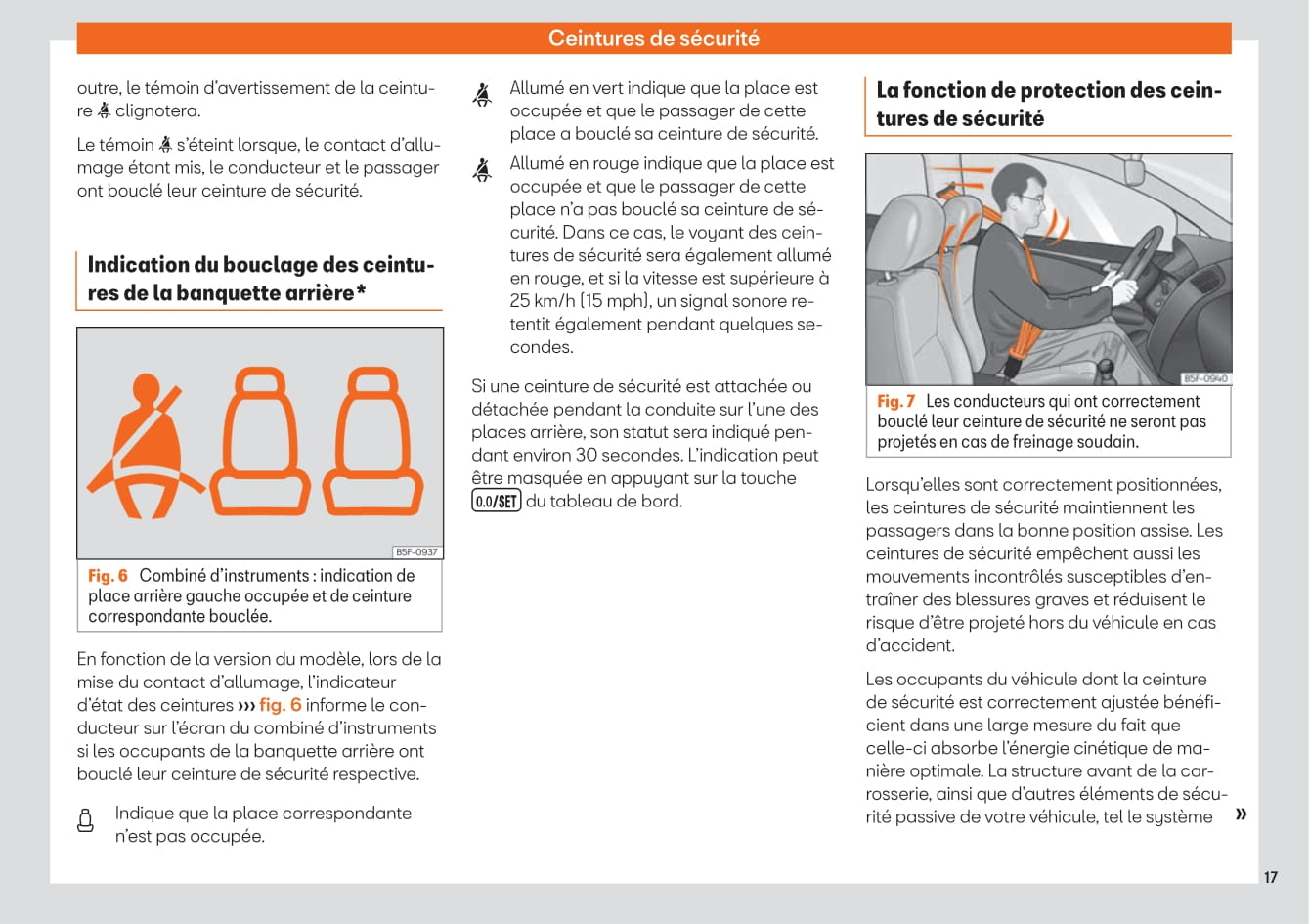 Ceintures de sécurité

outre, le témoin d'avertissement de la ceinture clignotera.

Le témoin s'éteint lorsque, le contact d'allumage étant mis, le conducteur et le passager ont bouclé leur ceinture de sécurité.

Indication du bouclage des ceintures de la banquette arrière*

B5F-0937

Fig. 6 Combiné d'instruments : indication de place arrière gauche occupée et de ceinture correspondante bouclée.

En fonction de la version du modèle, lors de la mise du contact d'allumage, l'indicateur d'état des ceintures ››› fig. 6 informe le conducteur sur l'écran du combiné d'instruments si les occupants de la banquette arrière ont bouclé leur ceinture de sécurité respective.

Indique que la place correspondante n'est pas occupée.

Allumé en vert indique que la place est occupée et que le passager de cette place a bouclé sa ceinture de sécurité.

Allumé en rouge indique que la place est occupée et que le passager de cette place n'a pas bouclé sa ceinture de sécurité. Dans ce cas, le voyant des ceintures de sécurité sera également allumé en rouge, et si la vitesse est supérieure à 25 km/h (15 mph), un signal sonore retentit également pendant quelques secondes.

Si une ceinture de sécurité est attachée ou détachée pendant la conduite sur l'une des places arrière, son statut sera indiqué pendant environ 30 secondes. L'indication peut être masquée en appuyant sur la touche 0.0/SET du tableau de bord.

La fonction de protection des ceintures de sécurité

B5F-0940

Fig. 7 Les conducteurs qui ont correctement bouclé leur ceinture de sécurité ne seront pas projetés en cas de freinage soudain.

Lorsqu'elles sont correctement positionnées, les ceintures de sécurité maintiennent les passagers dans la bonne position assise. Les ceintures de sécurité empêchent aussi les mouvements incontrôlés susceptibles d'entraîner des blessures graves et réduisent le risque d'être projeté hors du véhicule en cas d'accident.

Les occupants du véhicule dont la ceinture de sécurité est correctement ajustée bénéficient dans une large mesure du fait que celle-ci absorbe l'énergie cinétique de manière optimale. La structure avant de la carrosserie, ainsi que d'autres éléments de sécurité passive de votre véhicule, tel le système »

17