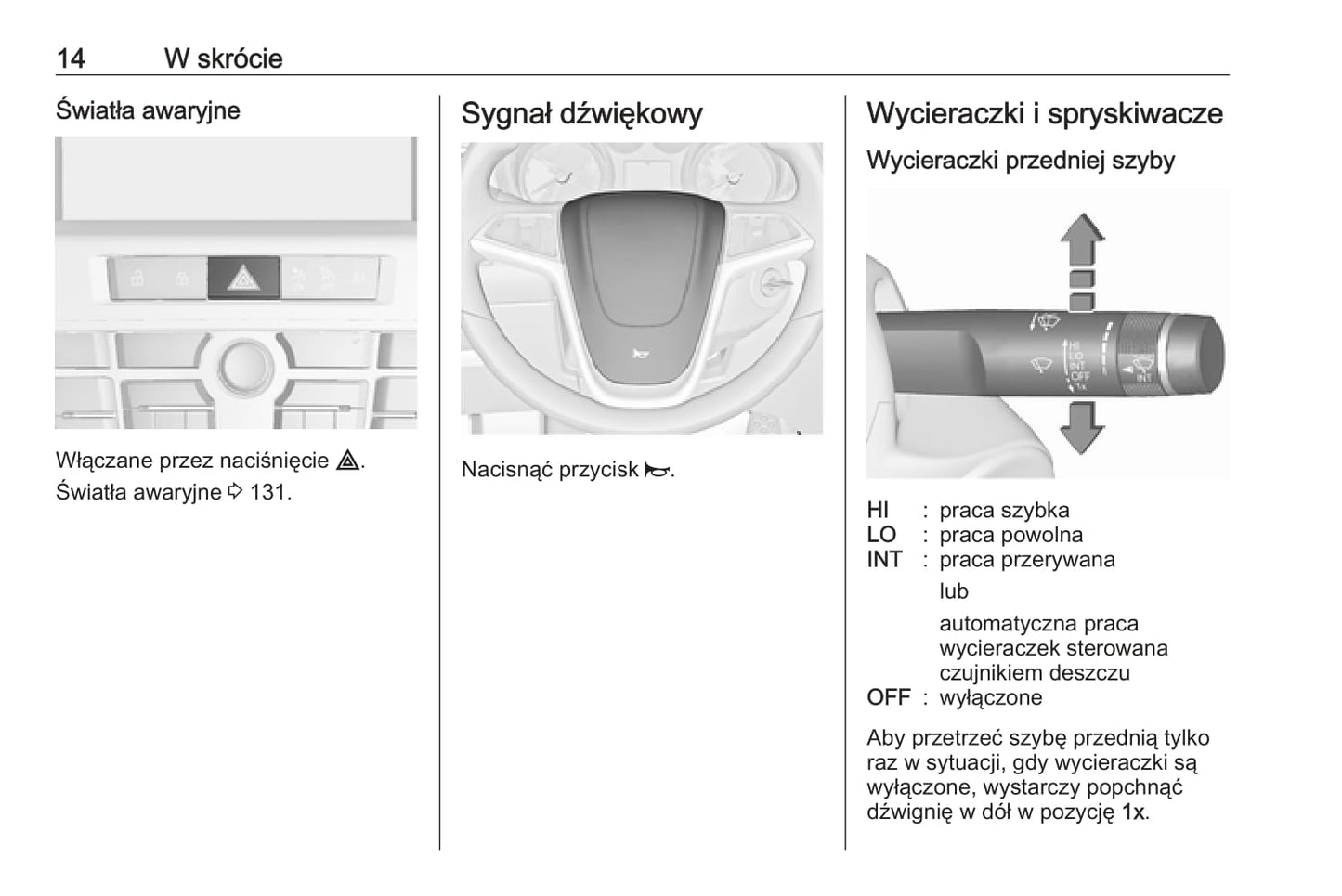 14 W skrócie

Światła awaryjne

Włączane przez naciśnięcie ⚠.
Światła awaryjne ⇨ 131.

Sygnał dźwiękowy

Nacisnąć przycisk 📯.

Wycieraczki i spryskiwacze

Wycieraczki przedniej szyby

HI
LO
INT
OFF
1x
INT

HI : praca szybka
LO : praca powolna
INT : praca przerywana
lub
automatyczna praca wycieraczek sterowana czujnikiem deszczu
OFF : wyłączone

Aby przetrzeć szybę przednią tylko raz w sytuacji, gdy wycieraczki są wyłączone, wystarczy popchnąć dźwignię w dół w pozycję 1x.