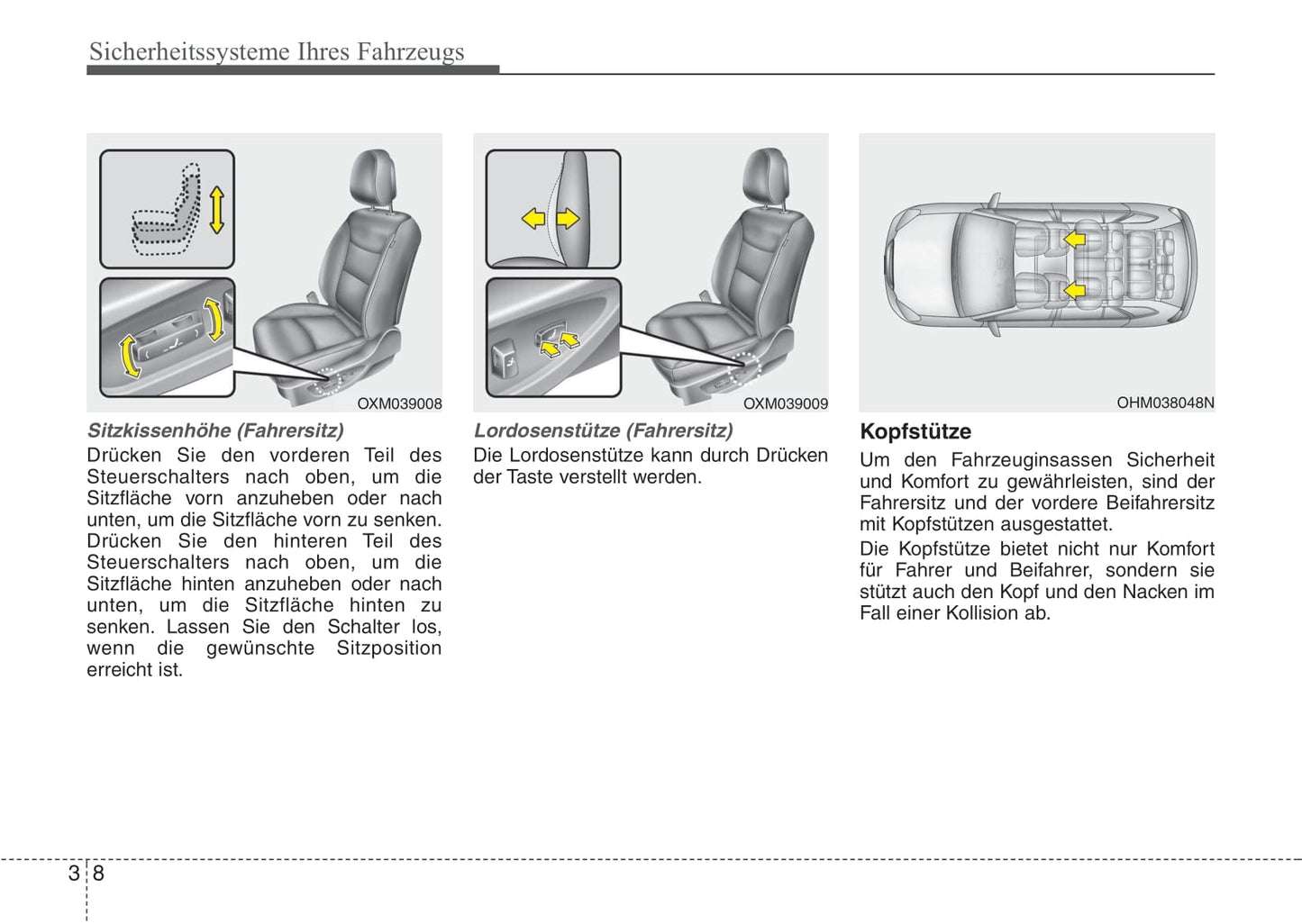 Sicherheitssysteme Ihres Fahrzeugs

OXM039008

Sitzkissenhöhe (Fahrersitz)
Drücken Sie den vorderen Teil des Steuerschalters nach oben, um die Sitzfläche vorn anzuheben oder nach unten, um die Sitzfläche vorn zu senken. Drücken Sie den hinteren Teil des Steuerschalters nach oben, um die Sitzfläche hinten anzuheben oder nach unten, um die Sitzfläche hinten zu senken. Lassen Sie den Schalter los, wenn die gewünschte Sitzposition erreicht ist.

OXM039009

Lordosenstütze (Fahrersitz)
Die Lordosenstütze kann durch Drücken der Taste verstellt werden.

OHM038048N

Kopfstütze
Um den Fahrzeuginsassen Sicherheit und Komfort zu gewährleisten, sind der Fahrersitz und der vordere Beifahrersitz mit Kopfstützen ausgestattet.
Die Kopfstütze bietet nicht nur Komfort für Fahrer und Beifahrer, sondern sie stützt auch den Kopf und den Nacken im Fall einer Kollision ab.

3 8