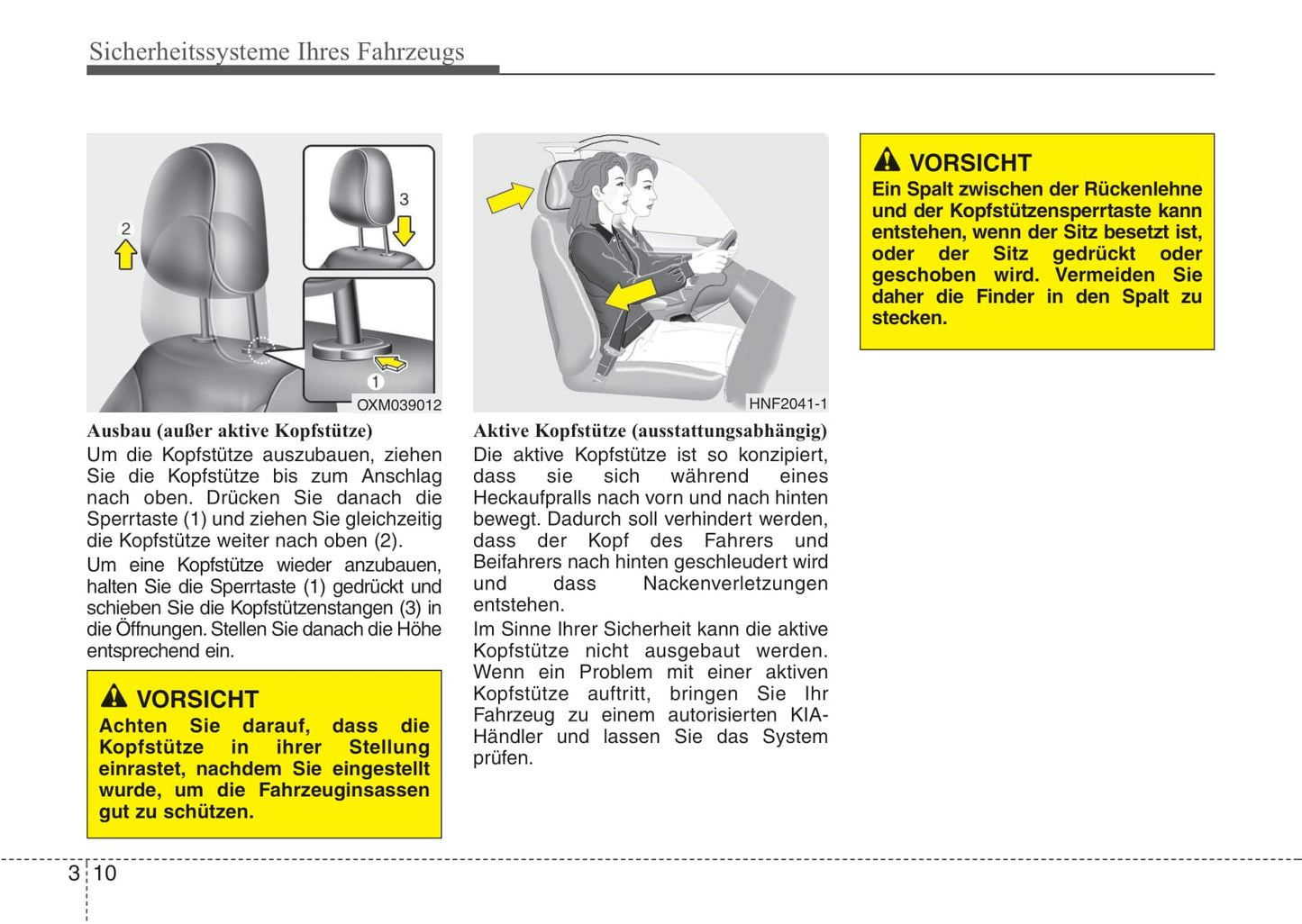 Sicherheitssysteme Ihres Fahrzeugs

2

3

1

OXM039012

Ausbau (außer aktive Kopfstütze)

Um die Kopfstütze auszubauen, ziehen Sie die Kopfstütze bis zum Anschlag nach oben. Drücken Sie danach die Sperrtaste (1) und ziehen Sie gleichzeitig die Kopfstütze weiter nach oben (2).

Um eine Kopfstütze wieder anzubauen, halten Sie die Sperrtaste (1) gedrückt und schieben Sie die Kopfstützenstangen (3) in die Öffnungen. Stellen Sie danach die Höhe entsprechend ein.

VORSICHT

Achten Sie darauf, dass die Kopfstütze in ihrer Stellung einrastet, nachdem Sie eingestellt wurde, um die Fahrzeuginsassen gut zu schützen.

HNF2041-1

Aktive Kopfstütze (ausstattungsabhängig)

Die aktive Kopfstütze ist so konzipiert, dass sie sich während eines Heckaufpralls nach vorn und nach hinten bewegt. Dadurch soll verhindert werden, dass der Kopf des Fahrers und Beifahrers nach hinten geschleudert wird und dass Nackenverletzungen entstehen.

Im Sinne Ihrer Sicherheit kann die aktive Kopfstütze nicht ausgebaut werden. Wenn ein Problem mit einer aktiven Kopfstütze auftritt, bringen Sie Ihr Fahrzeug zu einem autorisierten KIA-Händler und lassen Sie das System prüfen.

VORSICHT

Ein Spalt zwischen der Rückenlehne und der Kopfstützensperrtaste kann entstehen, wenn der Sitz besetzt ist, oder der Sitz gedrückt oder geschoben wird. Vermeiden Sie daher die Finder in den Spalt zu stecken.

3 10