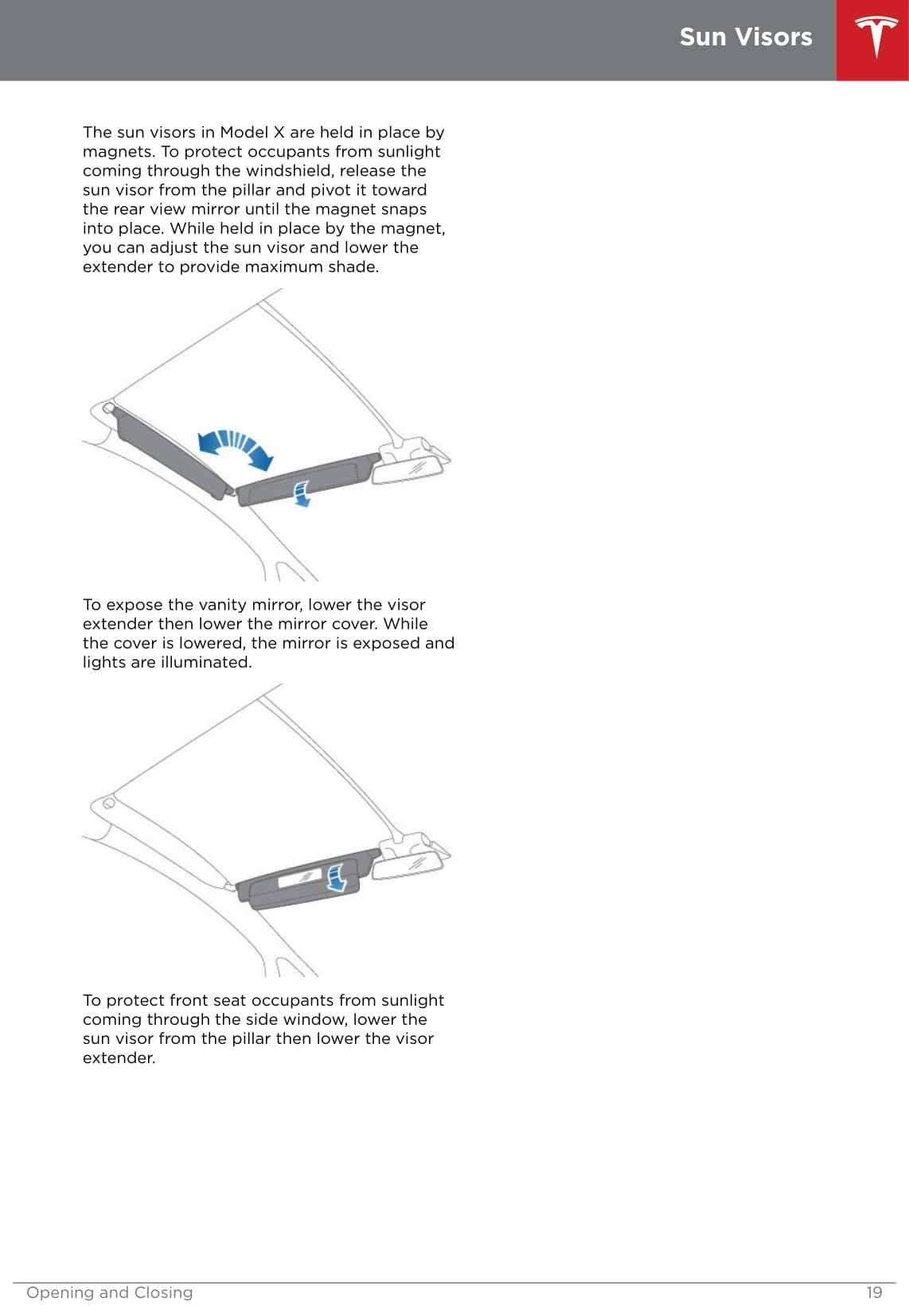 Sun Visors

The sun visors in Model X are held in place by magnets. To protect occupants from sunlight coming through the windshield, release the sun visor from the pillar and pivot it toward the rear view mirror until the magnet snaps into place. While held in place by the magnet, you can adjust the sun visor and lower the extender to provide maximum shade.

To expose the vanity mirror, lower the visor extender then lower the mirror cover. While the cover is lowered, the mirror is exposed and lights are illuminated.

To protect front seat occupants from sunlight coming through the side window, lower the sun visor from the pillar then lower the visor extender.

Opening and Closing 19