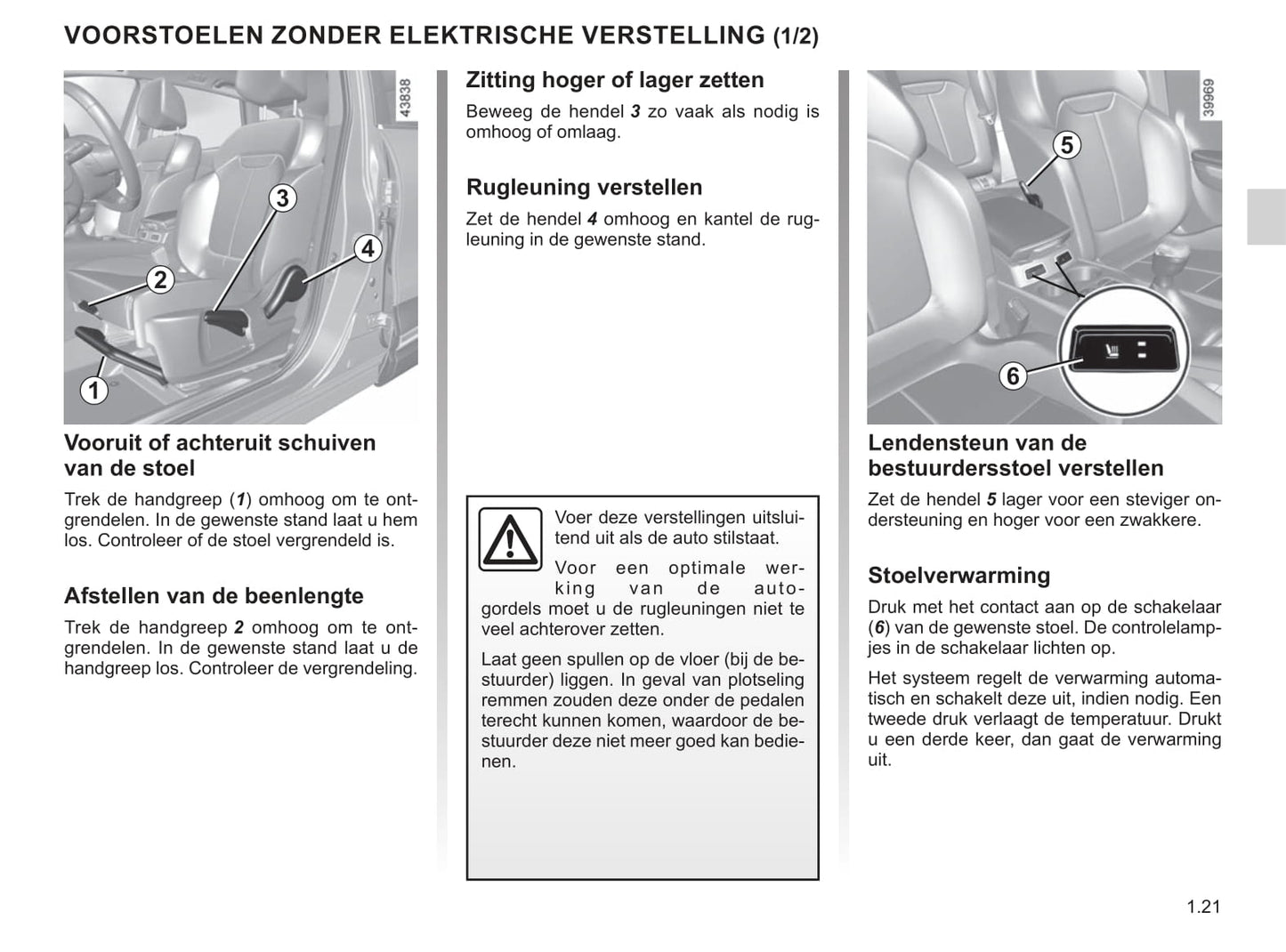 VOORSTOELEN ZONDER ELEKTRISCHE VERSTELLING (1/2)

43838

3

4

2

1

Vooruit of achteruit schuiven van de stoel

Trek de handgreep (1) omhoog om te ontgrendelen. In de gewenste stand laat u hem los. Controleer of de stoel vergrendeld is.

Afstellen van de beenlengte

Trek de handgreep 2 omhoog om te ontgrendelen. In de gewenste stand laat u de handgreep los. Controleer de vergrendeling.

Zitting hoger of lager zetten

Beweeg de hendel 3 zo vaak als nodig is omhoog of omlaag.

Rugleuning verstellen

Zet de hendel 4 omhoog en kantel de rugleuning in de gewenste stand.

Voer deze verstellingen uitsluitend uit als de auto stilstaat.

Voor een optimale werking van de autogordels moet u de rugleuningen niet te veel achterover zetten.

Laat geen spullen op de vloer (bij de bestuurder) liggen. In geval van plotseling remmen zouden deze onder de pedalen terecht kunnen komen, waardoor de bestuurder deze niet meer goed kan bedienen.

39969

5

6

Lendensteun van de bestuurdersstoel verstellen

Zet de hendel 5 lager voor een steviger ondersteuning en hoger voor een zwakkere.

Stoelverwarming

Druk met het contact aan op de schakelaar (6) van de gewenste stoel. De controlelampjes in de schakelaar lichten op.

Het systeem regelt de verwarming automatisch en schakelt deze uit, indien nodig. Een tweede druk verlaagt de temperatuur. Drukt u een derde keer, dan gaat de verwarming uit.

1.21