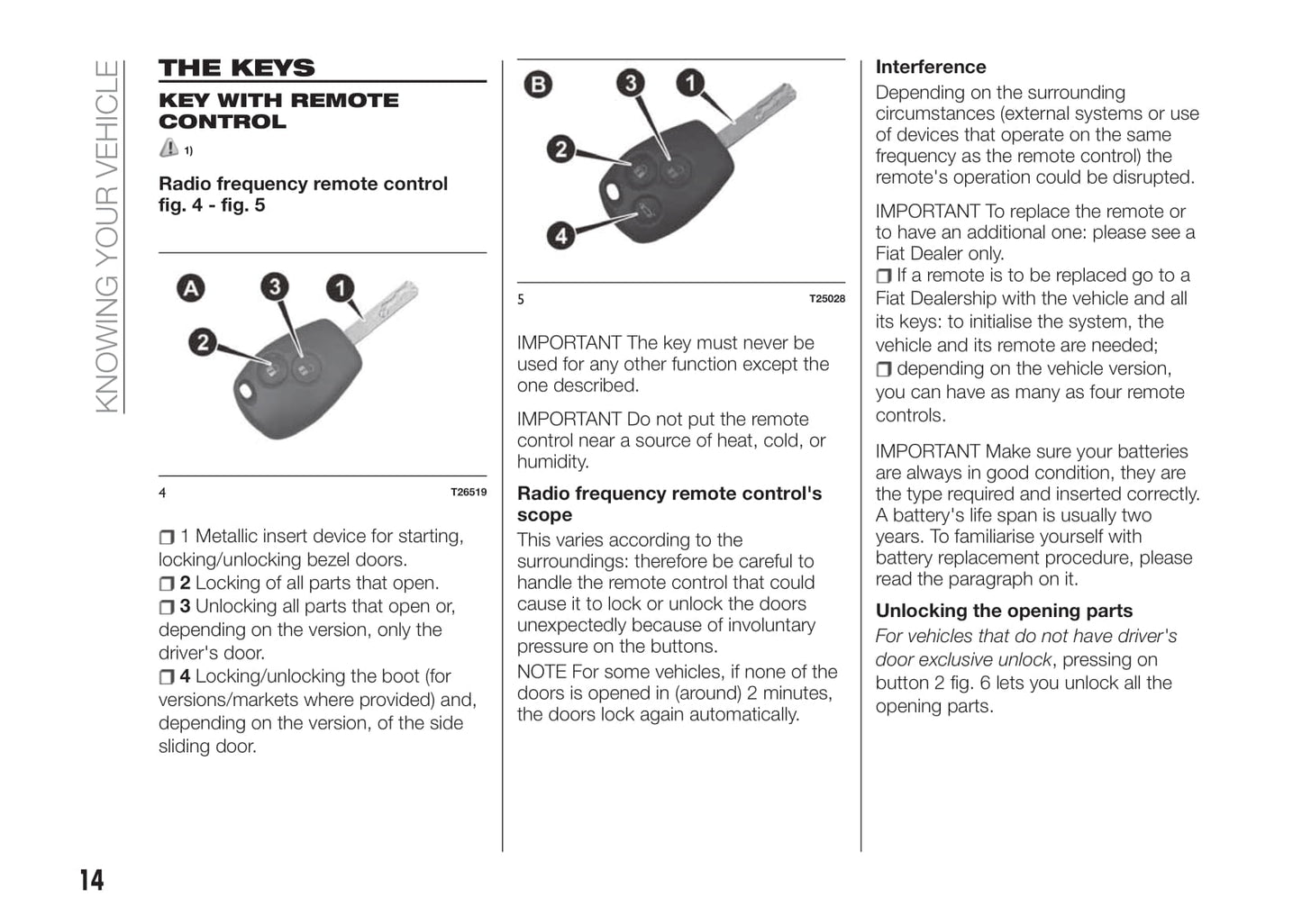 KNOWING YOUR VEHICLE

THE KEYS

KEY WITH REMOTE CONTROL

1)

Radio frequency remote control fig. 4 - fig. 5

A 3 1 2

4 T26519

❒ 1 Metallic insert device for starting, locking/unlocking bezel doors.
❒ 2 Locking of all parts that open.
❒ 3 Unlocking all parts that open or, depending on the version, only the driver's door.
❒ 4 Locking/unlocking the boot (for versions/markets where provided) and, depending on the version, of the side sliding door.

B 3 1 2 4

5 T25028

IMPORTANT The key must never be used for any other function except the one described.

IMPORTANT Do not put the remote control near a source of heat, cold, or humidity.

Radio frequency remote control's scope
This varies according to the surroundings: therefore be careful to handle the remote control that could cause it to lock or unlock the doors unexpectedly because of involuntary pressure on the buttons.
NOTE For some vehicles, if none of the doors is opened in (around) 2 minutes, the doors lock again automatically.

Interference
Depending on the surrounding circumstances (external systems or use of devices that operate on the same frequency as the remote control) the remote's operation could be disrupted.

IMPORTANT To replace the remote or to have an additional one: please see a Fiat Dealer only.
❒ If a remote is to be replaced go to a Fiat Dealership with the vehicle and all its keys: to initialise the system, the vehicle and its remote are needed;
❒ depending on the vehicle version, you can have as many as four remote controls.

IMPORTANT Make sure your batteries are always in good condition, they are the type required and inserted correctly. A battery's life span is usually two years. To familiarise yourself with battery replacement procedure, please read the paragraph on it.

Unlocking the opening parts
For vehicles that do not have driver's door exclusive unlock, pressing on button 2 fig. 6 lets you unlock all the opening parts.

14