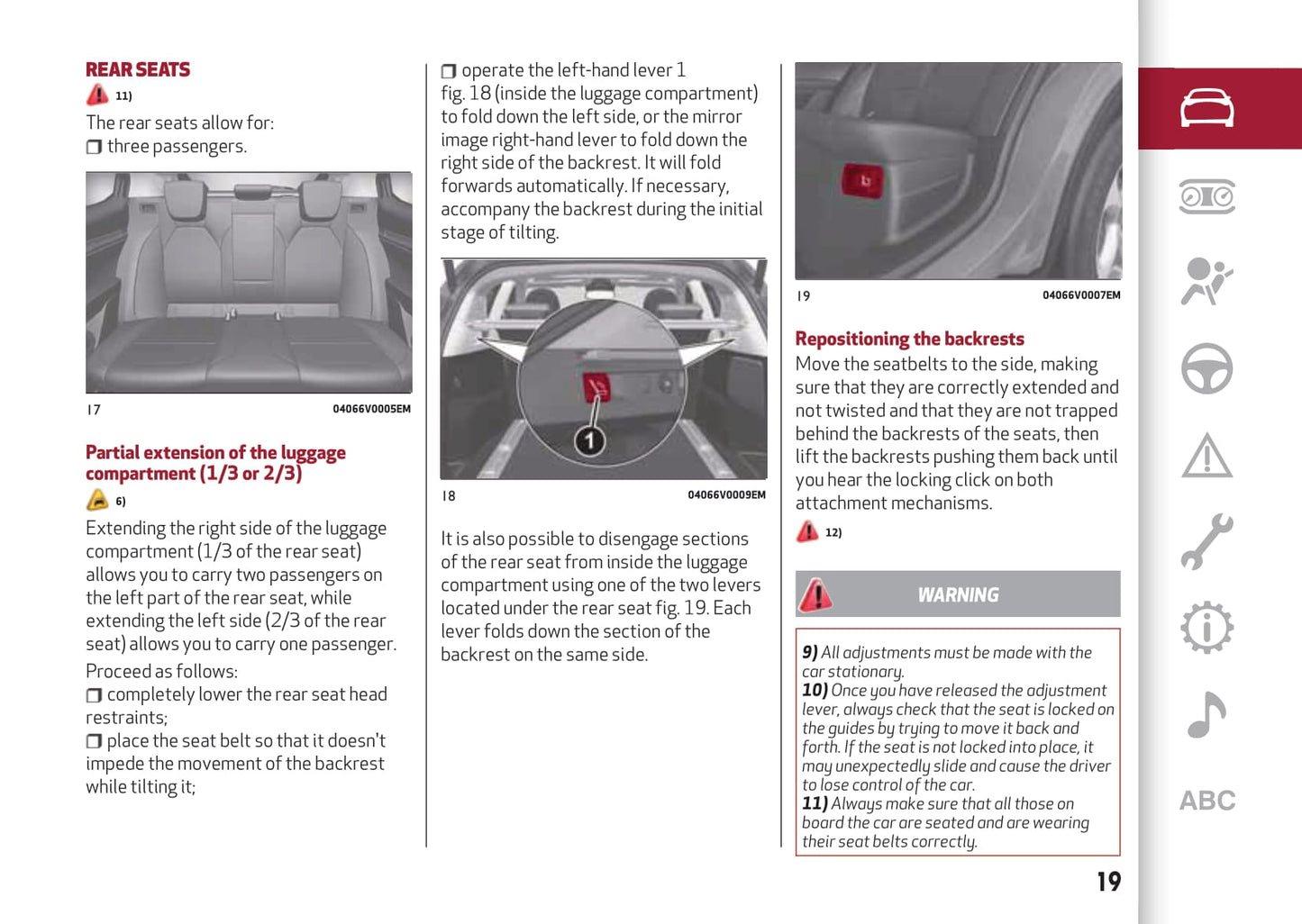 REAR SEATS

11)

The rear seats allow for:

❒ three passengers.

17 04066V0005EM

Partial extension of the luggage compartment (1/3 or 2/3)

6)

Extending the right side of the luggage compartment (1/3 of the rear seat) allows you to carry two passengers on the left part of the rear seat, while extending the left side (2/3 of the rear seat) allows you to carry one passenger.

Proceed as follows:

❒ completely lower the rear seat head restraints;

❒ place the seat belt so that it doesn't impede the movement of the backrest while tilting it;

❒ operate the left-hand lever 1 fig. 18 (inside the luggage compartment) to fold down the left side, or the mirror image right-hand lever to fold down the right side of the backrest. It will fold forwards automatically. If necessary, accompany the backrest during the initial stage of tilting.

1

18 04066V0009EM

It is also possible to disengage sections of the rear seat from inside the luggage compartment using one of the two levers located under the rear seat fig. 19. Each lever folds down the section of the backrest on the same side.

19 04066V0007EM

Repositioning the backrests

Move the seatbelts to the side, making sure that they are correctly extended and not twisted and that they are not trapped behind the backrests of the seats, then lift the backrests pushing them back until you hear the locking click on both attachment mechanisms.

12)

WARNING

9) All adjustments must be made with the car stationary.
10) Once you have released the adjustment lever, always check that the seat is locked on the guides by trying to move it back and forth. If the seat is not locked into place, it may unexpectedly slide and cause the driver to lose control of the car.
11) Always make sure that all those on board the car are seated and are wearing their seat belts correctly.

19

ABC