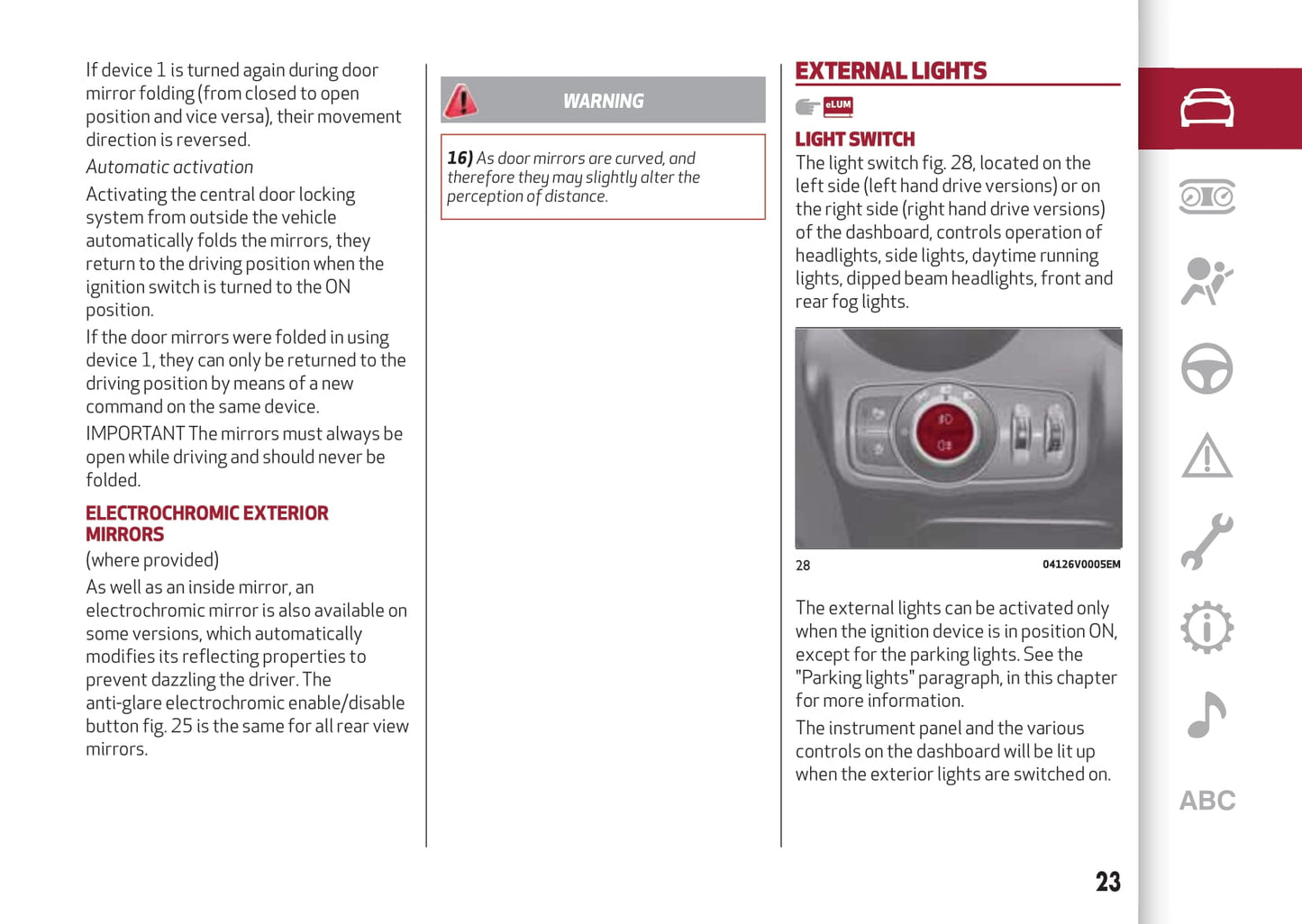 If device 1 is turned again during door mirror folding (from closed to open position and vice versa), their movement direction is reversed.

Automatic activation

Activating the central door locking system from outside the vehicle automatically folds the mirrors, they return to the driving position when the ignition switch is turned to the ON position.

If the door mirrors were folded in using device 1, they can only be returned to the driving position by means of a new command on the same device.

IMPORTANT The mirrors must always be open while driving and should never be folded.

ELECTROCHROMIC EXTERIOR MIRRORS

(where provided)

As well as an inside mirror, an electrochromic mirror is also available on some versions, which automatically modifies its reflecting properties to prevent dazzling the driver. The anti-glare electrochromic enable/disable button fig. 25 is the same for all rear view mirrors.

WARNING

16) As door mirrors are curved, and therefore they may slightly alter the perception of distance.

EXTERNAL LIGHTS

eLUM

LIGHT SWITCH

The light switch fig. 28, located on the left side (left hand drive versions) or on the right side (right hand drive versions) of the dashboard, controls operation of headlights, side lights, daytime running lights, dipped beam headlights, front and rear fog lights.

28

04126V0005EM

The external lights can be activated only when the ignition device is in position ON, except for the parking lights. See the "Parking lights" paragraph, in this chapter for more information.

The instrument panel and the various controls on the dashboard will be lit up when the exterior lights are switched on.

ABC

23