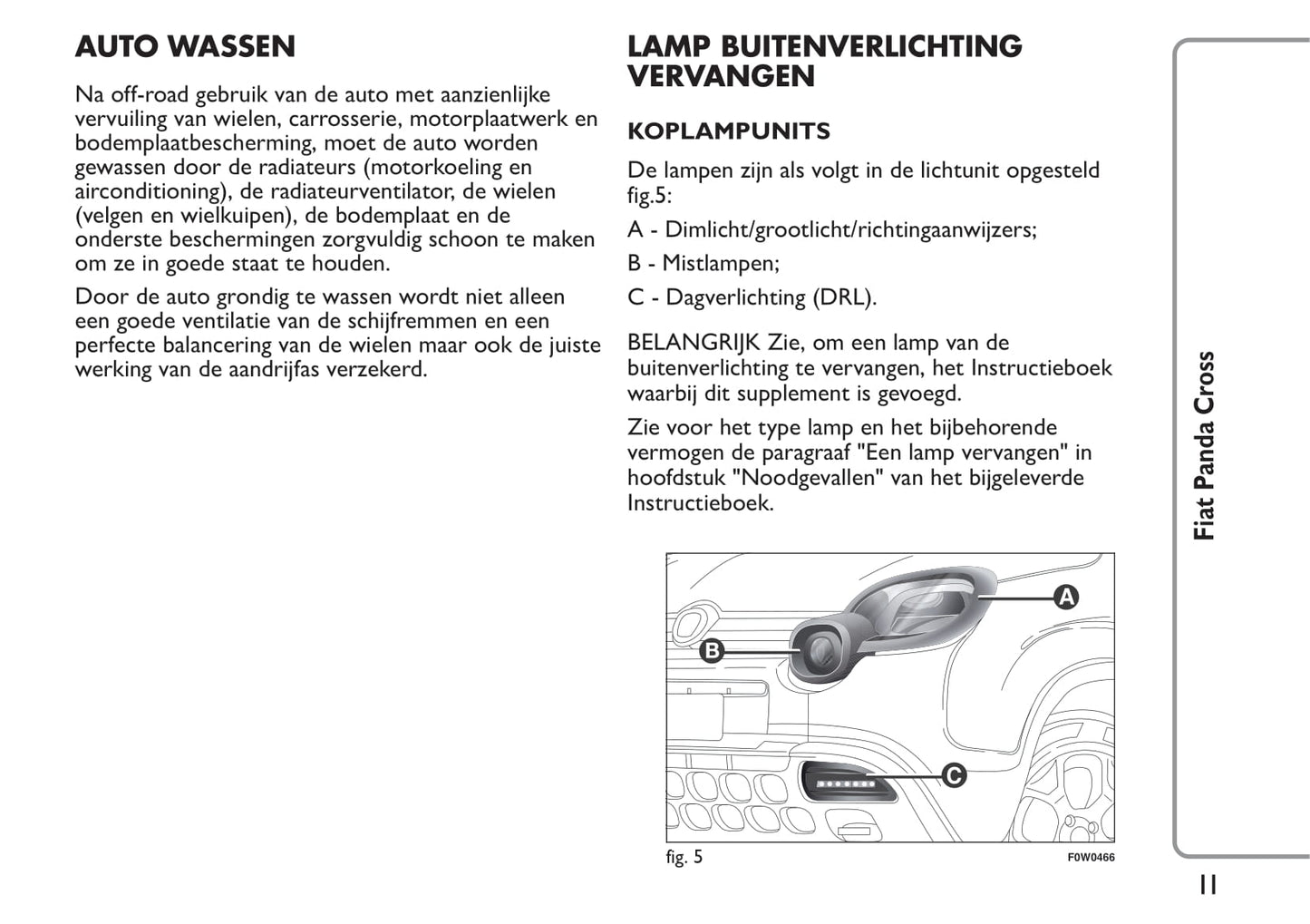 AUTO WASSEN

Na off-road gebruik van de auto met aanzienlijke vervuiling van wielen, carrosserie, motorplaatwerk en bodemplaatbescherming, moet de auto worden gewassen door de radiateurs (motorkoeling en airconditioning), de radiateurventilator, de wielen (velgen en wielkuipen), de bodemplaat en de onderste beschermingen zorgvuldig schoon te maken om ze in goede staat te houden.

Door de auto grondig te wassen wordt niet alleen een goede ventilatie van de schijfremmen en een perfecte balancering van de wielen maar ook de juiste werking van de aandrijfas verzekerd.

LAMP BUITENVERLICHTING VERVANGEN

KOPLAMPUNITS

De lampen zijn als volgt in de lichtunit opgesteld fig.5:

A - Dimlicht/grootlicht/richtingaanwijzers;

B - Mistlampen;

C - Dagverlichting (DRL).

BELANGRIJK Zie, om een lamp van de buitenverlichting te vervangen, het Instructieboek waarbij dit supplement is gevoegd.

Zie voor het type lamp en het bijbehorende vermogen de paragraaf "Een lamp vervangen" in hoofdstuk "Noodgevallen" van het bijgeleverde Instructieboek.

A
B
C

fig. 5

F0W0466

Fiat Panda Cross

11