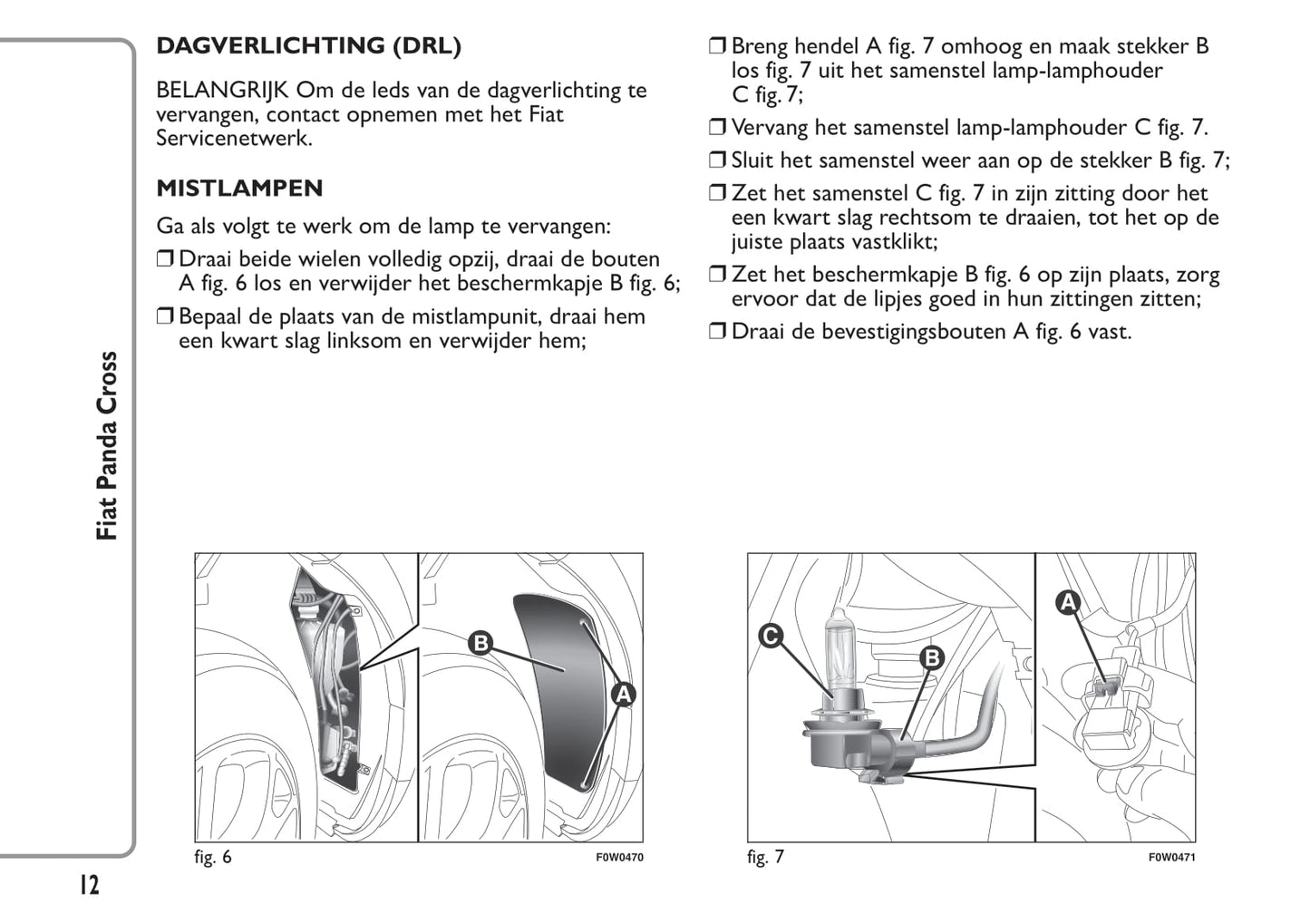 Fiat Panda Cross

DAGVERLICHTING (DRL)

BELANGRIJK Om de leds van de dagverlichting te vervangen, contact opnemen met het Fiat Servicenetwerk.

MISTLAMPEN

Ga als volgt te werk om de lamp te vervangen:

❒ Draai beide wielen volledig opzij, draai de bouten A fig. 6 los en verwijder het beschermkapje B fig. 6;

❒ Bepaal de plaats van de mistlampunit, draai hem een kwart slag linksom en verwijder hem;

❒ Breng hendel A fig. 7 omhoog en maak stekker B los fig. 7 uit het samenstel lamp-lamphouder C fig. 7;

❒ Vervang het samenstel lamp-lamphouder C fig. 7.

❒ Sluit het samenstel weer aan op de stekker B fig. 7;

❒ Zet het samenstel C fig. 7 in zijn zitting door het een kwart slag rechtsom te draaien, tot het op de juiste plaats vastklikt;

❒ Zet het beschermkapje B fig. 6 op zijn plaats, zorg ervoor dat de lipjes goed in hun zittingen zitten;

❒ Draai de bevestigingsbouten A fig. 6 vast.

B
A

fig. 6 F0W0470

C
B
A

fig. 7 F0W0471

12