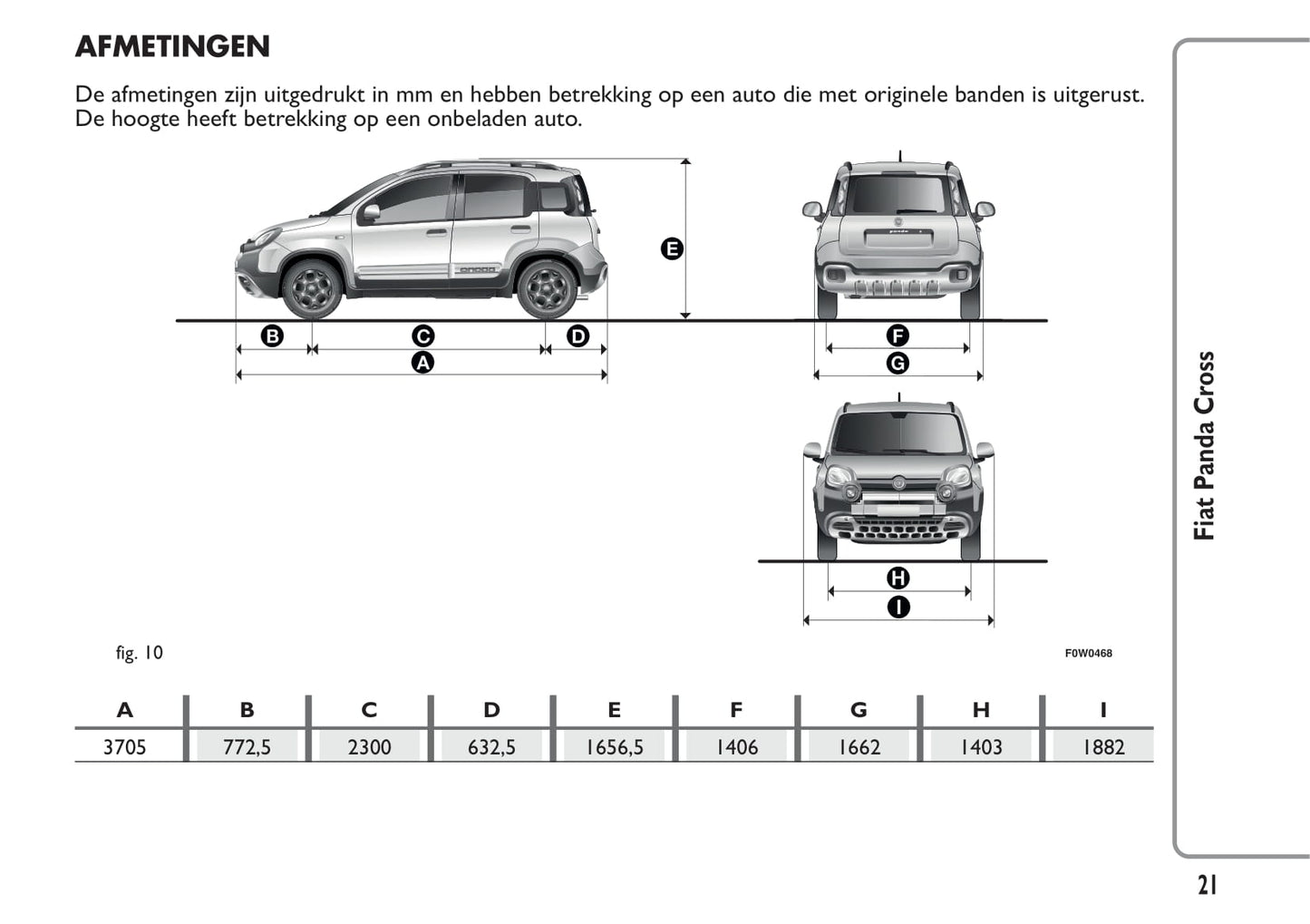 AFMETINGEN

De afmetingen zijn uitgedrukt in mm en hebben betrekking op een auto die met originele banden is uitgerust. De hoogte heeft betrekking op een onbeladen auto.

E

B C D

A

F

G

H

I

fig. 10

F0W0468

| A | B | C | D | E | F | G | H | I |
|---|---|---|---|---|---|---|---|---|
| 3705 | 772,5 | 2300 | 632,5 | 1656,5 | 1406 | 1662 | 1403 | 1882 |

Fiat Panda Cross

21