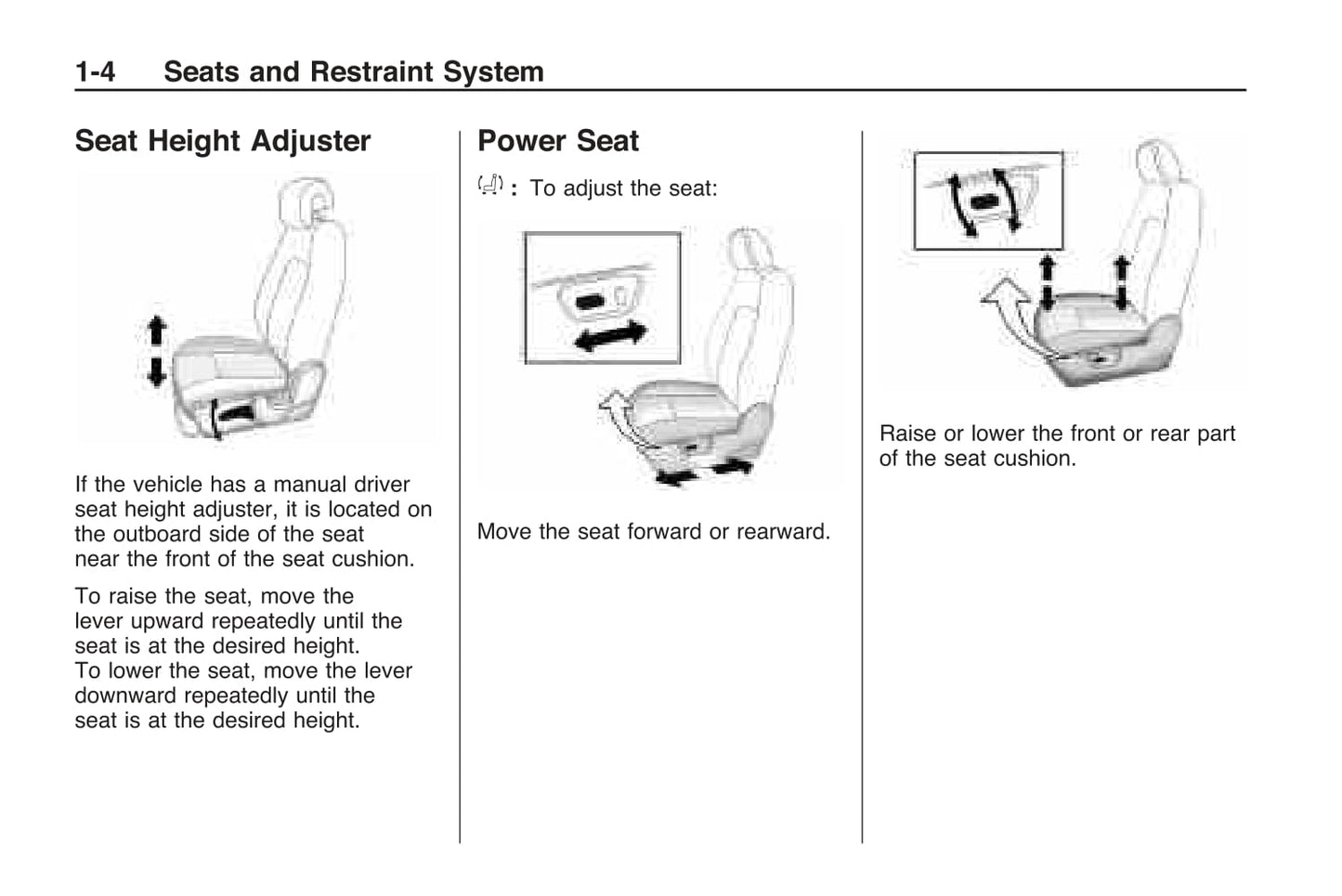 1-4 Seats and Restraint System

Seat Height Adjuster

If the vehicle has a manual driver seat height adjuster, it is located on the outboard side of the seat near the front of the seat cushion.

To raise the seat, move the lever upward repeatedly until the seat is at the desired height. To lower the seat, move the lever downward repeatedly until the seat is at the desired height.

Power Seat

: To adjust the seat:

Move the seat forward or rearward.

Raise or lower the front or rear part of the seat cushion.