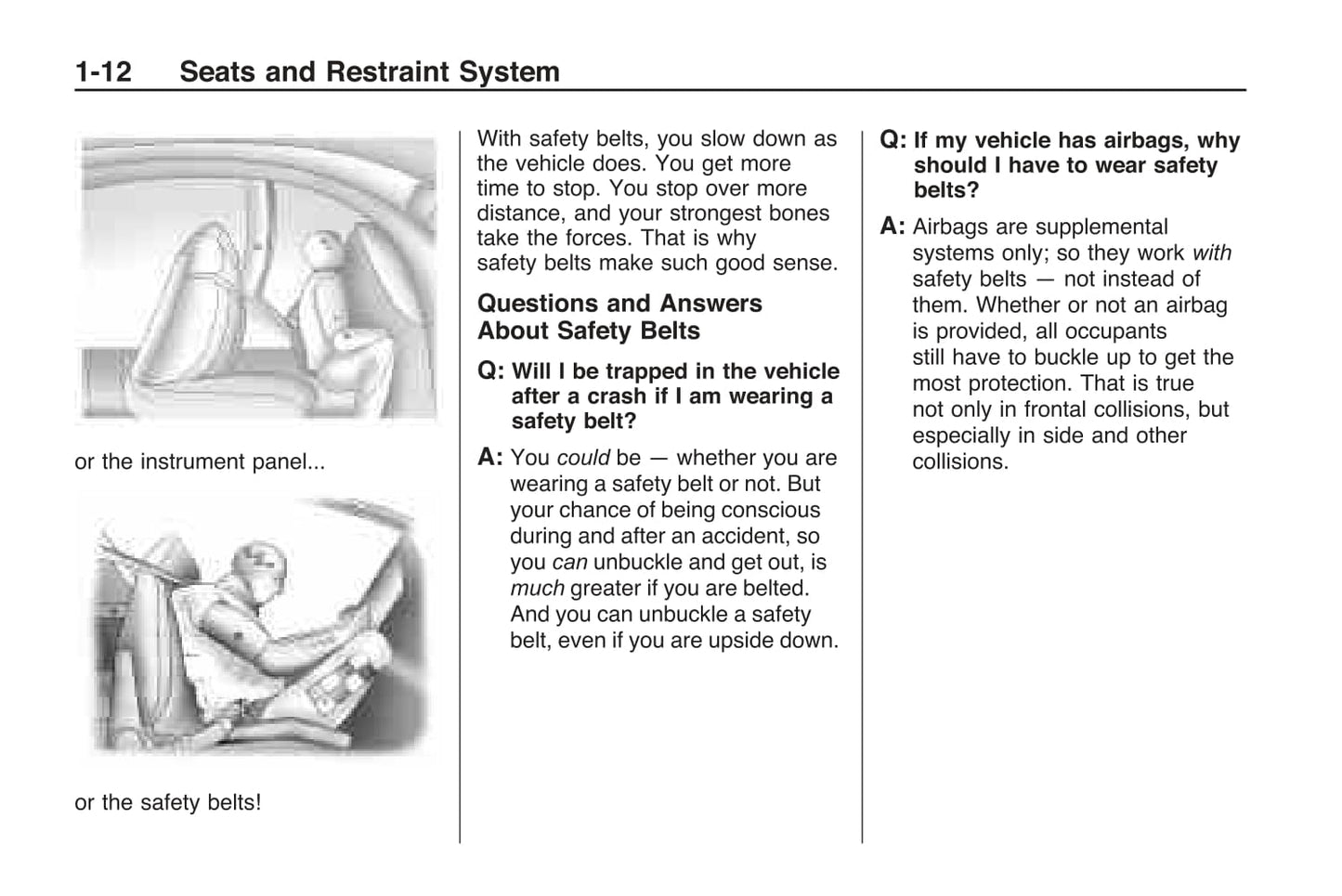 1-12 Seats and Restraint System

or the instrument panel...

or the safety belts!

With safety belts, you slow down as the vehicle does. You get more time to stop. You stop over more distance, and your strongest bones take the forces. That is why safety belts make such good sense.

Questions and Answers About Safety Belts

Q: Will I be trapped in the vehicle after a crash if I am wearing a safety belt?

A: You could be — whether you are wearing a safety belt or not. But your chance of being conscious during and after an accident, so you can unbuckle and get out, is much greater if you are belted. And you can unbuckle a safety belt, even if you are upside down.

Q: If my vehicle has airbags, why should I have to wear safety belts?

A: Airbags are supplemental systems only; so they work with safety belts — not instead of them. Whether or not an airbag is provided, all occupants still have to buckle up to get the most protection. That is true not only in frontal collisions, but especially in side and other collisions.