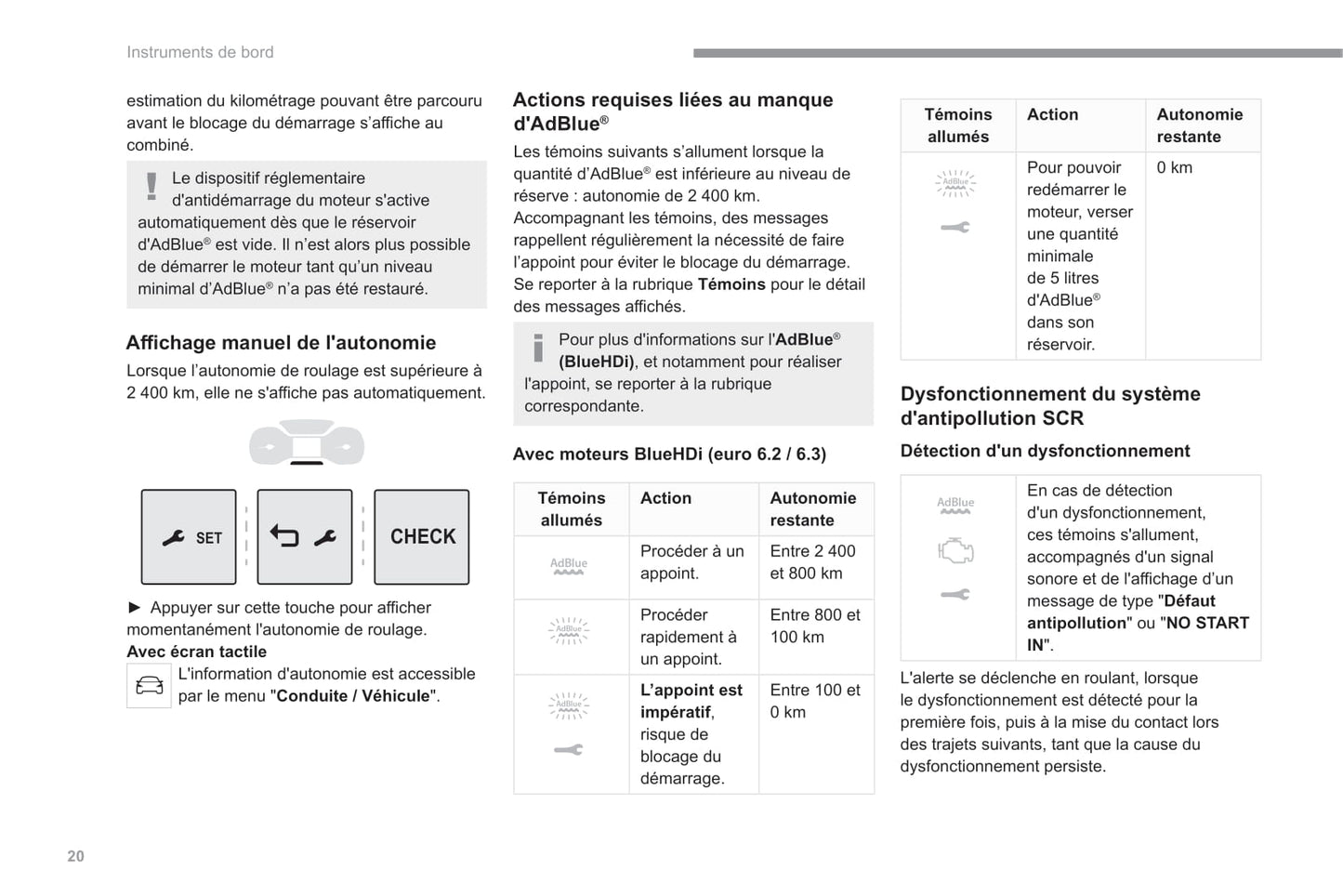 Instruments de bord

estimation du kilométrage pouvant être parcouru avant le blocage du démarrage s'affiche au combiné.

Le dispositif réglementaire d'antidémarrage du moteur s'active automatiquement dès que le réservoir d'AdBlue® est vide. Il n'est alors plus possible de démarrer le moteur tant qu'un niveau minimal d'AdBlue® n'a pas été restauré.

Affichage manuel de l'autonomie

Lorsque l'autonomie de roulage est supérieure à 2 400 km, elle ne s'affiche pas automatiquement.

SET

CHECK

► Appuyer sur cette touche pour afficher momentanément l'autonomie de roulage.

Avec écran tactile

L'information d'autonomie est accessible par le menu "Conduite / Véhicule".

Actions requises liées au manque d'AdBlue®

Les témoins suivants s'allument lorsque la quantité d'AdBlue® est inférieure au niveau de réserve : autonomie de 2 400 km.
Accompagnant les témoins, des messages rappellent régulièrement la nécessité de faire l'appoint pour éviter le blocage du démarrage.
Se reporter à la rubrique Témoins pour le détail des messages affichés.

Pour plus d'informations sur l'AdBlue® (BlueHDi), et notamment pour réaliser l'appoint, se reporter à la rubrique correspondante.

Avec moteurs BlueHDi (euro 6.2 / 6.3)

| Témoins allumés | Action | Autonomie restante |
|---|---|---|
| AdBlue | Procéder à un appoint. | Entre 2 400 et 800 km |
| AdBlue | Procéder rapidement à un appoint. | Entre 800 et 100 km |
| AdBlue | L'appoint est impératif, risque de blocage du démarrage. | Entre 100 et 0 km |

| Témoins allumés | Action | Autonomie restante |
|---|---|---|
| AdBlue | Pour pouvoir redémarrer le moteur, verser une quantité minimale de 5 litres d'AdBlue® dans son réservoir. | 0 km |

Dysfonctionnement du système d'antipollution SCR

Détection d'un dysfonctionnement

| AdBlue | En cas de détection d'un dysfonctionnement, ces témoins s'allument, accompagnés d'un signal sonore et de l'affichage d'un message de type "Défaut antipollution" ou "NO START IN". |
|---|---|

L'alerte se déclenche en roulant, lorsque le dysfonctionnement est détecté pour la première fois, puis à la mise du contact lors des trajets suivants, tant que la cause du dysfonctionnement persiste.

20