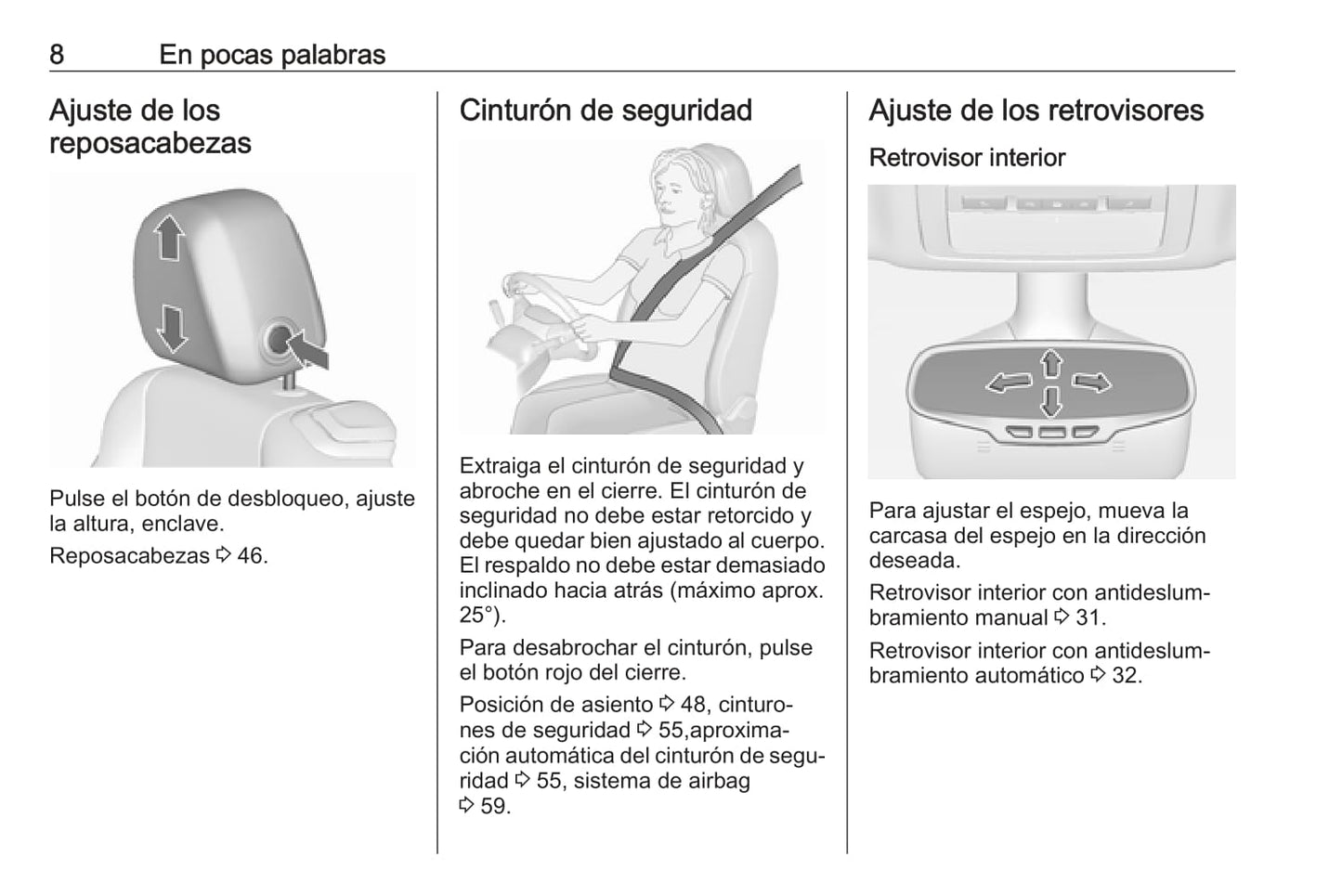 8 En pocas palabras

Ajuste de los reposacabezas

Pulse el botón de desbloqueo, ajuste la altura, enclave.

Reposacabezas ⇨ 46.

Cinturón de seguridad

Extraiga el cinturón de seguridad y abroche en el cierre. El cinturón de seguridad no debe estar retorcido y debe quedar bien ajustado al cuerpo. El respaldo no debe estar demasiado inclinado hacia atrás (máximo aprox. 25°).

Para desabrochar el cinturón, pulse el botón rojo del cierre.

Posición de asiento ⇨ 48, cinturones de seguridad ⇨ 55,aproximación automática del cinturón de seguridad ⇨ 55, sistema de airbag ⇨ 59.

Ajuste de los retrovisores

Retrovisor interior

Para ajustar el espejo, mueva la carcasa del espejo en la dirección deseada.

Retrovisor interior con antideslumbramiento manual ⇨ 31.

Retrovisor interior con antideslumbramiento automático ⇨ 32.