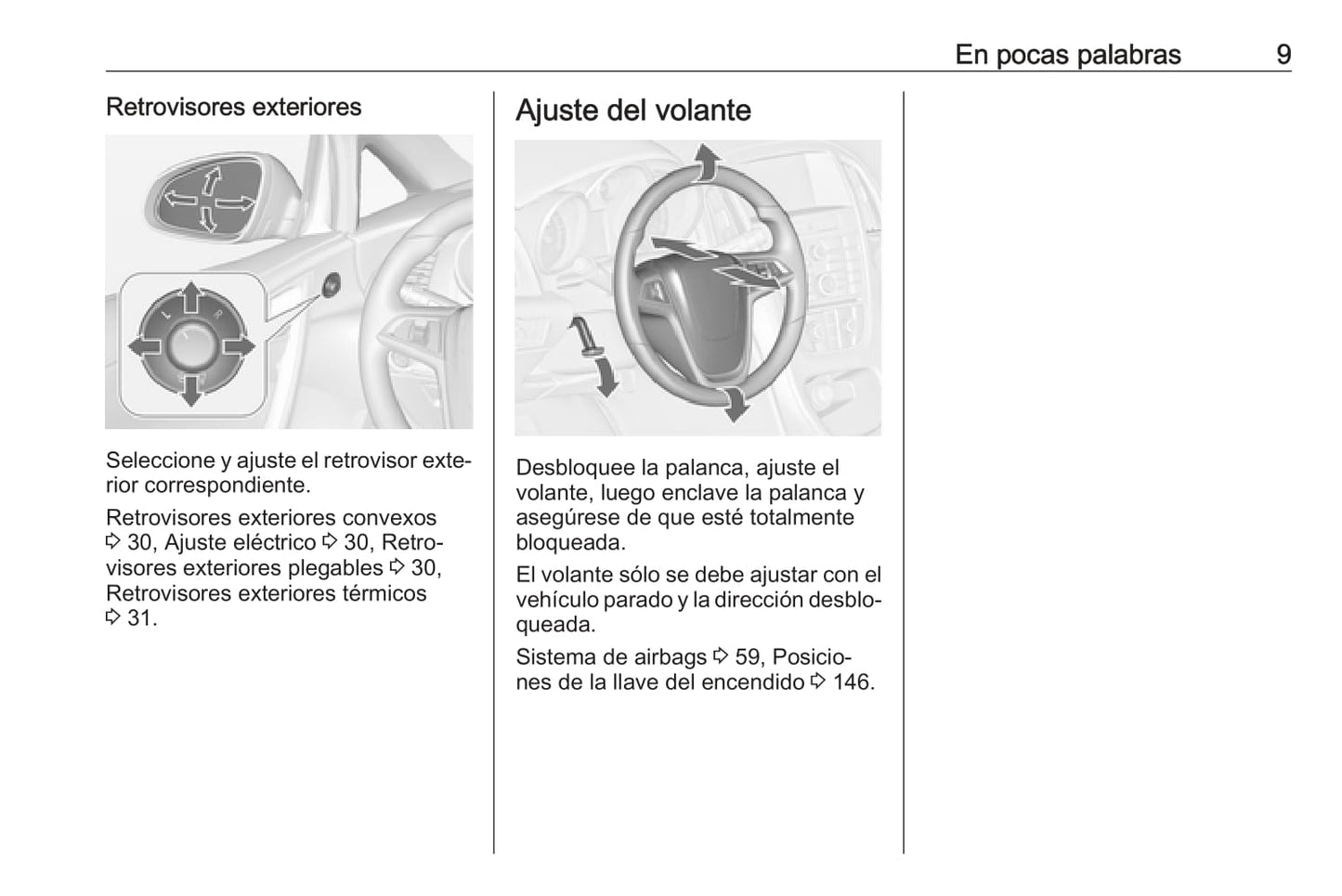 En pocas palabras 9

Retrovisores exteriores

L R

Seleccione y ajuste el retrovisor exterior correspondiente.

Retrovisores exteriores convexos ⇨ 30, Ajuste eléctrico ⇨ 30, Retrovisores exteriores plegables ⇨ 30, Retrovisores exteriores térmicos ⇨ 31.

Ajuste del volante

Desbloquee la palanca, ajuste el volante, luego enclave la palanca y asegúrese de que esté totalmente bloqueada.

El volante sólo se debe ajustar con el vehículo parado y la dirección desbloqueada.

Sistema de airbags ⇨ 59, Posiciones de la llave del encendido ⇨ 146.