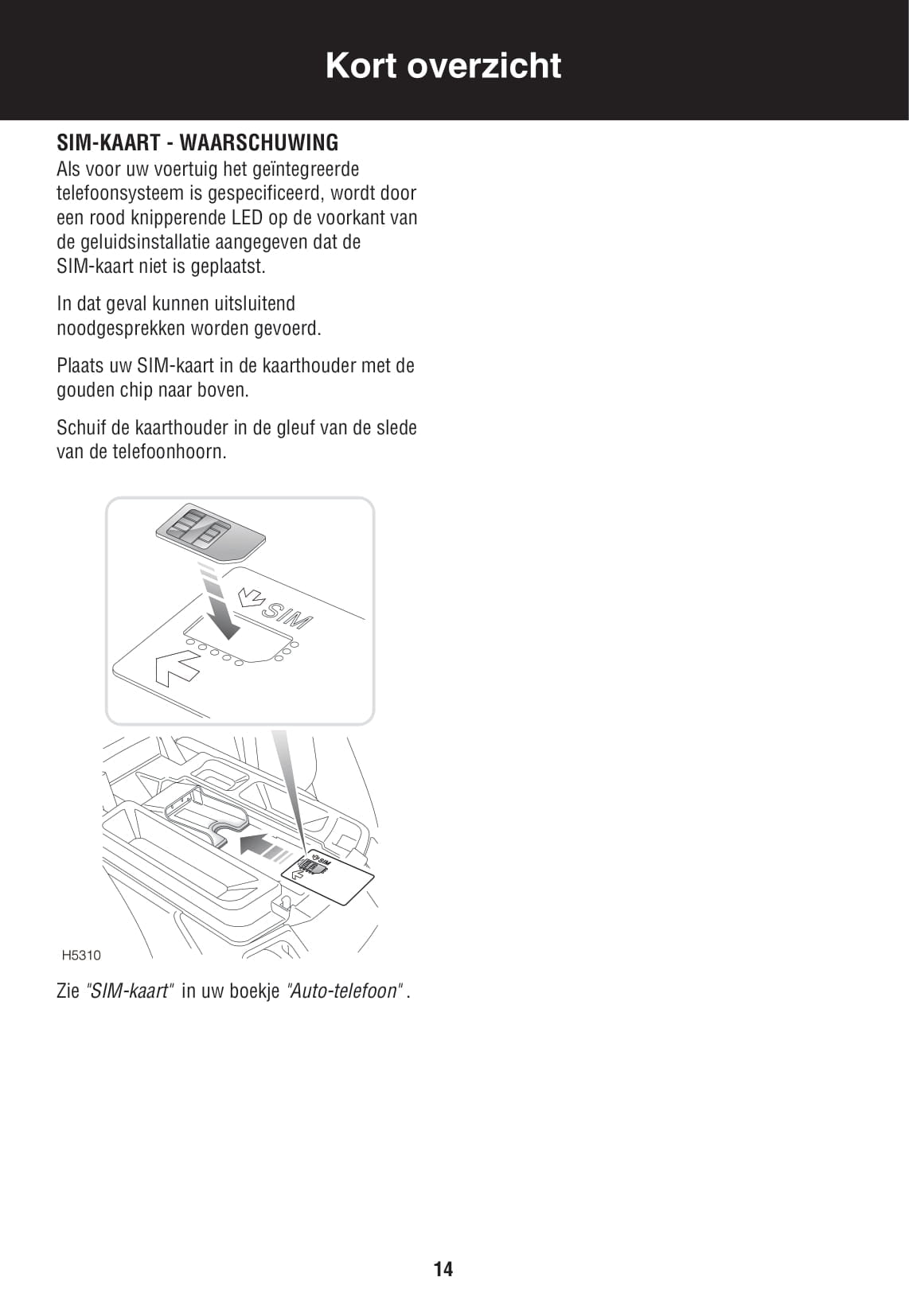 Kort overzicht

SIM-KAART - WAARSCHUWING

Als voor uw voertuig het geïntegreerde telefoonsysteem is gespecificeerd, wordt door een rood knipperende LED op de voorkant van de geluidsinstallatie aangegeven dat de SIM-kaart niet is geplaatst.

In dat geval kunnen uitsluitend noodgesprekken worden gevoerd.

Plaats uw SIM-kaart in de kaarthouder met de gouden chip naar boven.

Schuif de kaarthouder in de gleuf van de slede van de telefoonhoorn.

SIM

SIM

H5310

Zie "SIM-kaart" in uw boekje "Auto-telefoon".

14