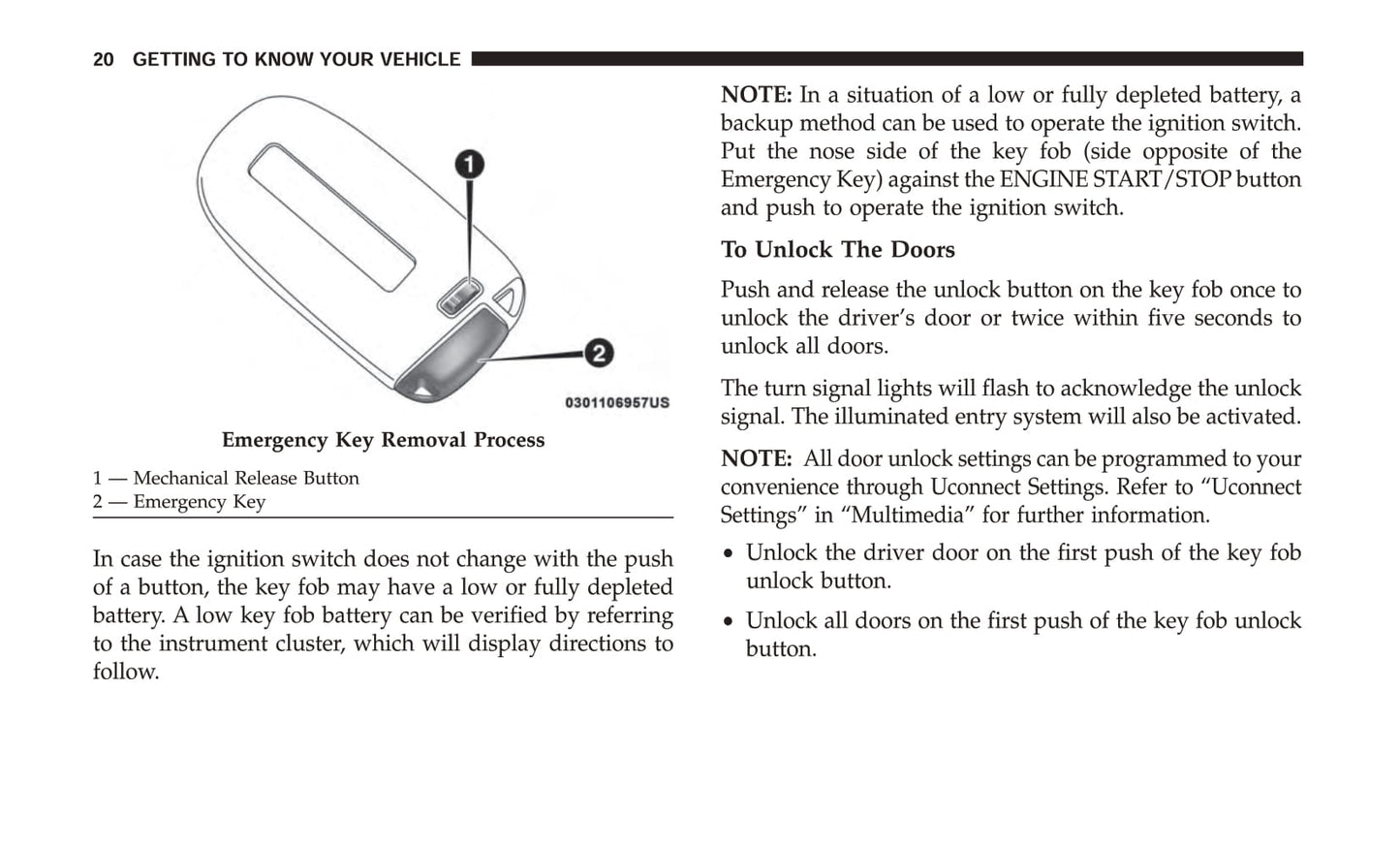 20 GETTING TO KNOW YOUR VEHICLE

1

2

0301106957US

Emergency Key Removal Process

1 — Mechanical Release Button
2 — Emergency Key

In case the ignition switch does not change with the push of a button, the key fob may have a low or fully depleted battery. A low key fob battery can be verified by referring to the instrument cluster, which will display directions to follow.

NOTE: In a situation of a low or fully depleted battery, a backup method can be used to operate the ignition switch. Put the nose side of the key fob (side opposite of the Emergency Key) against the ENGINE START/STOP button and push to operate the ignition switch.

To Unlock The Doors

Push and release the unlock button on the key fob once to unlock the driver's door or twice within five seconds to unlock all doors.

The turn signal lights will flash to acknowledge the unlock signal. The illuminated entry system will also be activated.

NOTE: All door unlock settings can be programmed to your convenience through Uconnect Settings. Refer to "Uconnect Settings" in "Multimedia" for further information.

• Unlock the driver door on the first push of the key fob unlock button.

• Unlock all doors on the first push of the key fob unlock button.