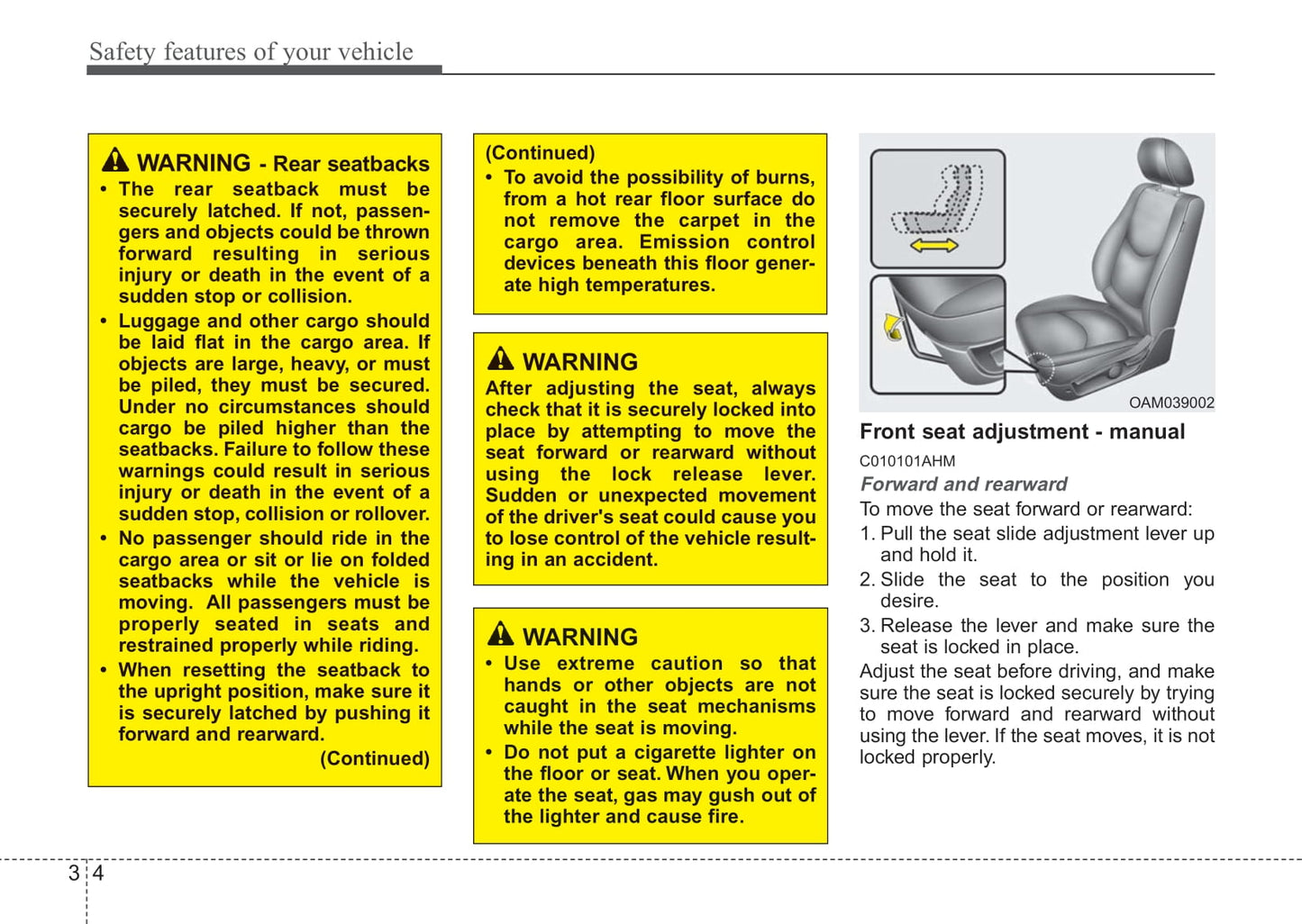 Safety features of your vehicle

WARNING - Rear seatbacks
• The rear seatback must be securely latched. If not, passengers and objects could be thrown forward resulting in serious injury or death in the event of a sudden stop or collision.
• Luggage and other cargo should be laid flat in the cargo area. If objects are large, heavy, or must be piled, they must be secured. Under no circumstances should cargo be piled higher than the seatbacks. Failure to follow these warnings could result in serious injury or death in the event of a sudden stop, collision or rollover.
• No passenger should ride in the cargo area or sit or lie on folded seatbacks while the vehicle is moving. All passengers must be properly seated in seats and restrained properly while riding.
• When resetting the seatback to the upright position, make sure it is securely latched by pushing it forward and rearward.
(Continued)

(Continued)
• To avoid the possibility of burns, from a hot rear floor surface do not remove the carpet in the cargo area. Emission control devices beneath this floor generate high temperatures.

WARNING
After adjusting the seat, always check that it is securely locked into place by attempting to move the seat forward or rearward without using the lock release lever. Sudden or unexpected movement of the driver's seat could cause you to lose control of the vehicle resulting in an accident.

WARNING
• Use extreme caution so that hands or other objects are not caught in the seat mechanisms while the seat is moving.
• Do not put a cigarette lighter on the floor or seat. When you operate the seat, gas may gush out of the lighter and cause fire.

OAM039002

Front seat adjustment - manual
C010101AHM
Forward and rearward
To move the seat forward or rearward:
1. Pull the seat slide adjustment lever up and hold it.
2. Slide the seat to the position you desire.
3. Release the lever and make sure the seat is locked in place.
Adjust the seat before driving, and make sure the seat is locked securely by trying to move forward and rearward without using the lever. If the seat moves, it is not locked properly.

3 4