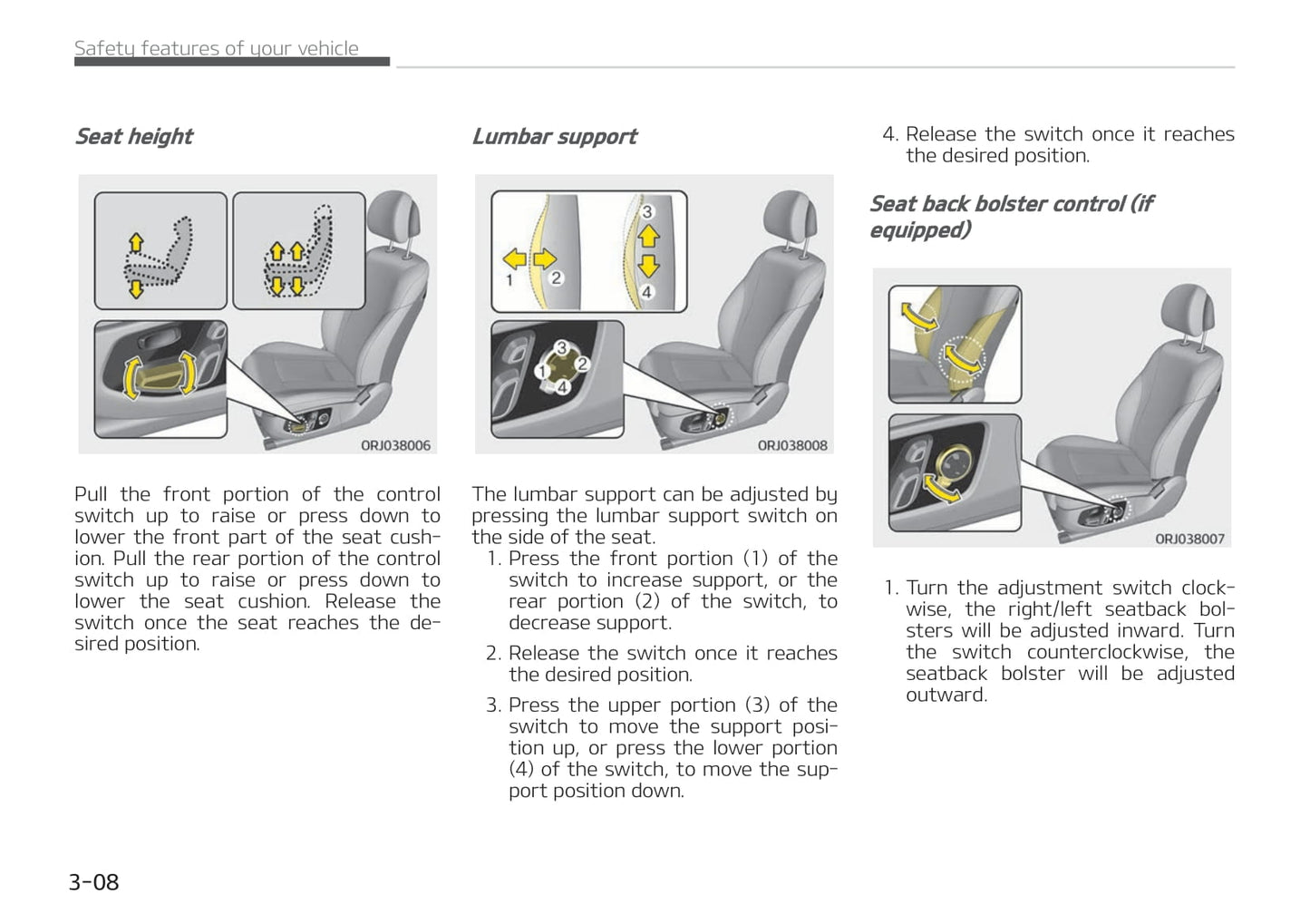 Safety features of your vehicle

Seat height

ORJ038006

Pull the front portion of the control switch up to raise or press down to lower the front part of the seat cushion. Pull the rear portion of the control switch up to raise or press down to lower the seat cushion. Release the switch once the seat reaches the desired position.

Lumbar support

1
2
3
4
3
1
2
4
ORJ038008

The lumbar support can be adjusted by pressing the lumbar support switch on the side of the seat.

1. Press the front portion (1) of the switch to increase support, or the rear portion (2) of the switch, to decrease support.

2. Release the switch once it reaches the desired position.

3. Press the upper portion (3) of the switch to move the support position up, or press the lower portion (4) of the switch, to move the support position down.

4. Release the switch once it reaches the desired position.

Seat back bolster control (if equipped)

ORJ038007

1. Turn the adjustment switch clockwise, the right/left seatback bolsters will be adjusted inward. Turn the switch counterclockwise, the seatback bolster will be adjusted outward.

3-08