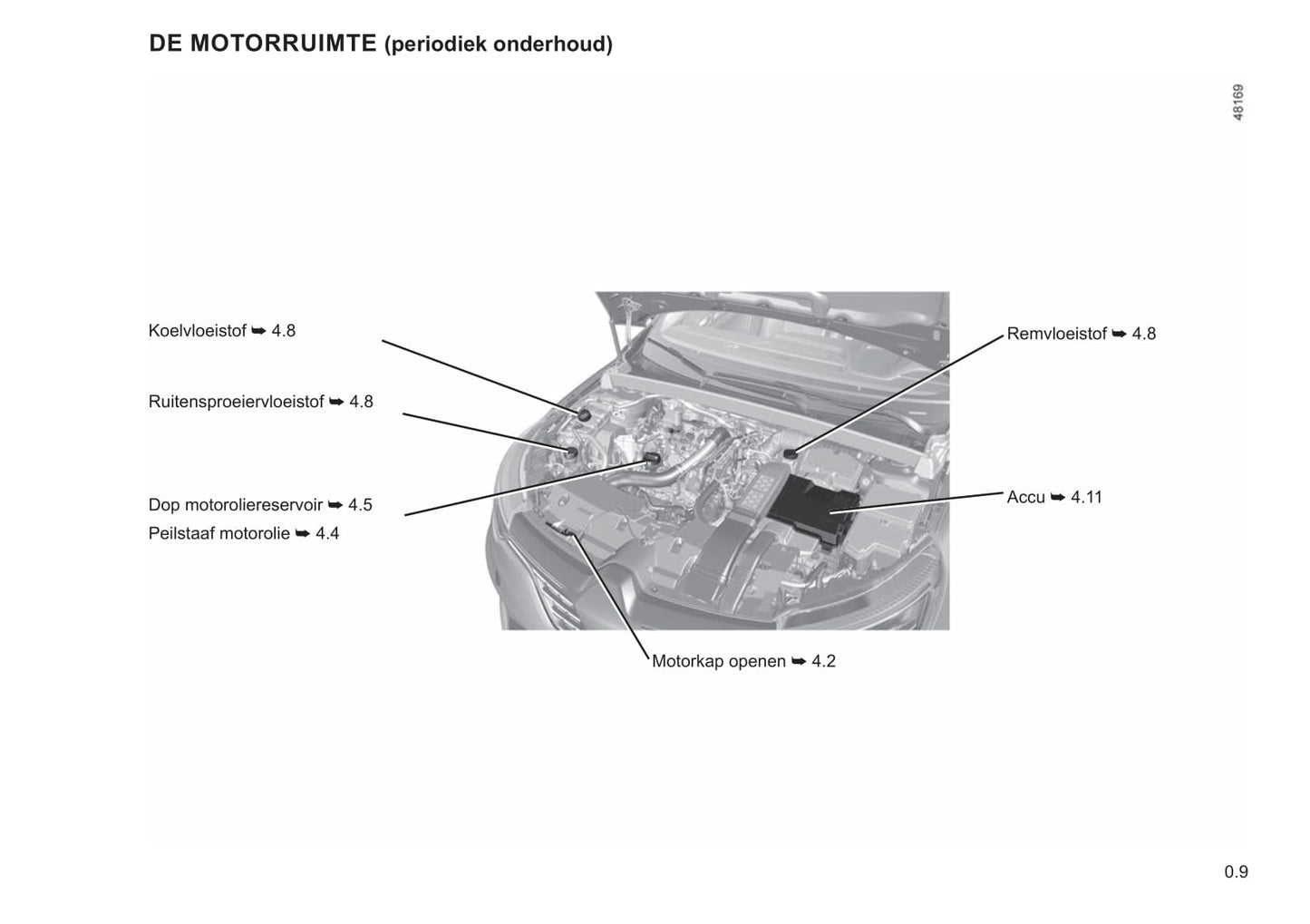 DE MOTORRUIMTE (periodiek onderhoud)

48169

Koelvloeistof ➥ 4.8

Ruitensproeiervloeistof ➥ 4.8

Dop motoroliereservoir ➥ 4.5

Peilstaaf motorolie ➥ 4.4

Remvloeistof ➥ 4.8

Accu ➥ 4.11

Motorkap openen ➥ 4.2

0.9