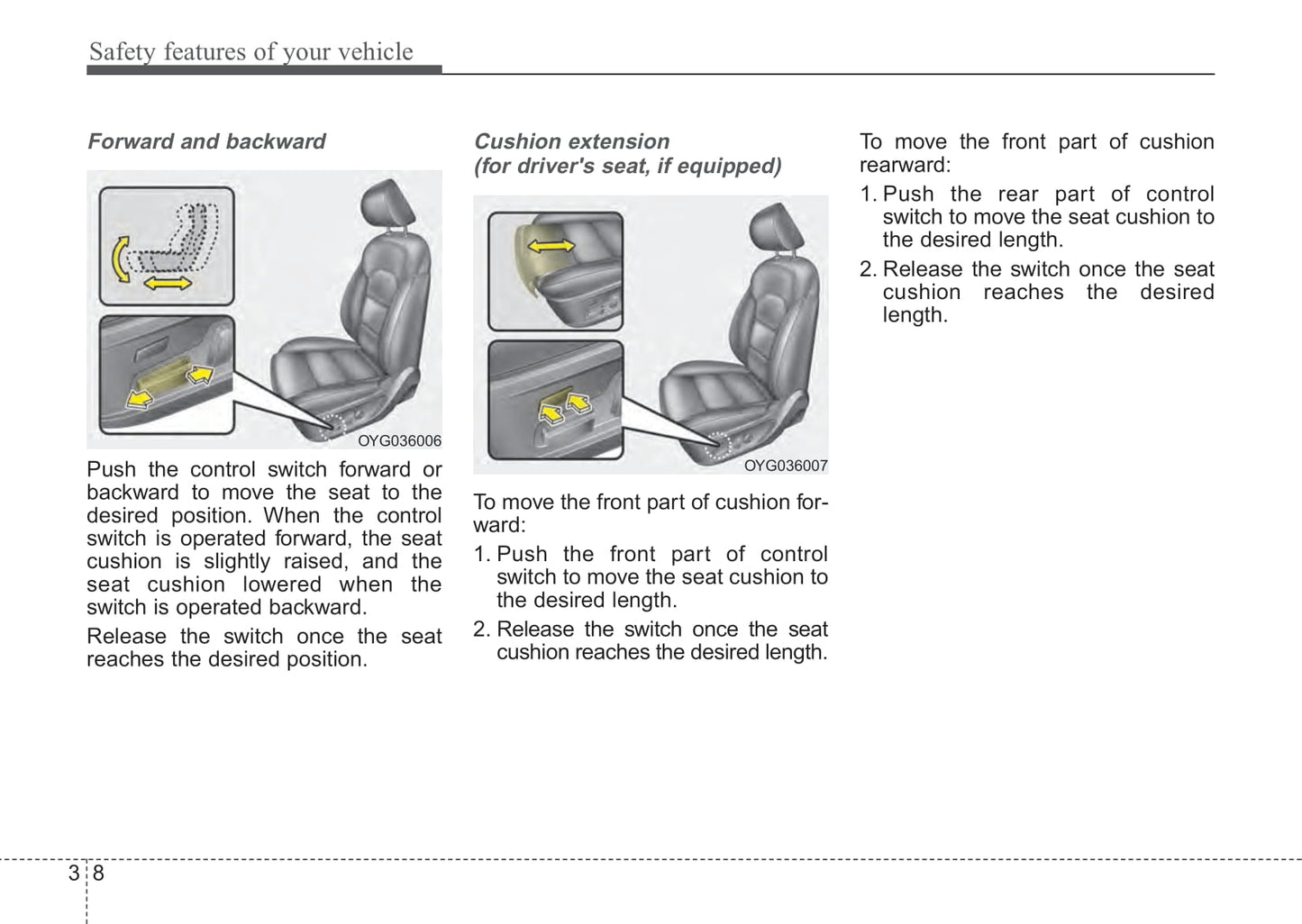 Safety features of your vehicle

Forward and backward

OYG036006

Push the control switch forward or backward to move the seat to the desired position. When the control switch is operated forward, the seat cushion is slightly raised, and the seat cushion lowered when the switch is operated backward.

Release the switch once the seat reaches the desired position.

Cushion extension
(for driver's seat, if equipped)

OYG036007

To move the front part of cushion forward:

1. Push the front part of control switch to move the seat cushion to the desired length.

2. Release the switch once the seat cushion reaches the desired length.

To move the front part of cushion rearward:

1. Push the rear part of control switch to move the seat cushion to the desired length.

2. Release the switch once the seat cushion reaches the desired length.

3 8