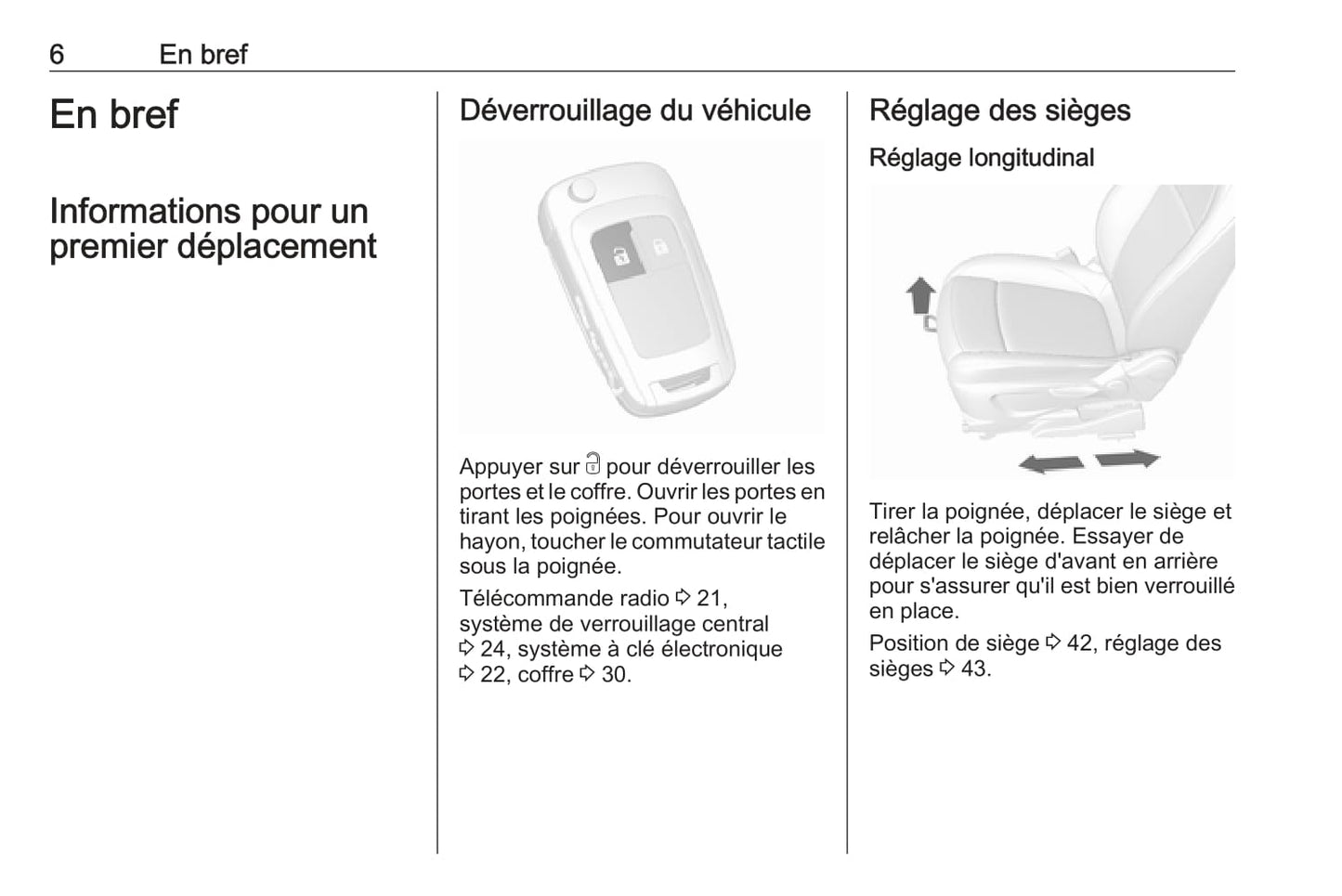 6 En bref

En bref

Informations pour un premier déplacement

Déverrouillage du véhicule

Appuyer sur 🔓 pour déverrouiller les portes et le coffre. Ouvrir les portes en tirant les poignées. Pour ouvrir le hayon, toucher le commutateur tactile sous la poignée.

Télécommande radio ⇨ 21, système de verrouillage central ⇨ 24, système à clé électronique ⇨ 22, coffre ⇨ 30.

Réglage des sièges

Réglage longitudinal

Tirer la poignée, déplacer le siège et relâcher la poignée. Essayer de déplacer le siège d'avant en arrière pour s'assurer qu'il est bien verrouillé en place.

Position de siège ⇨ 42, réglage des sièges ⇨ 43.