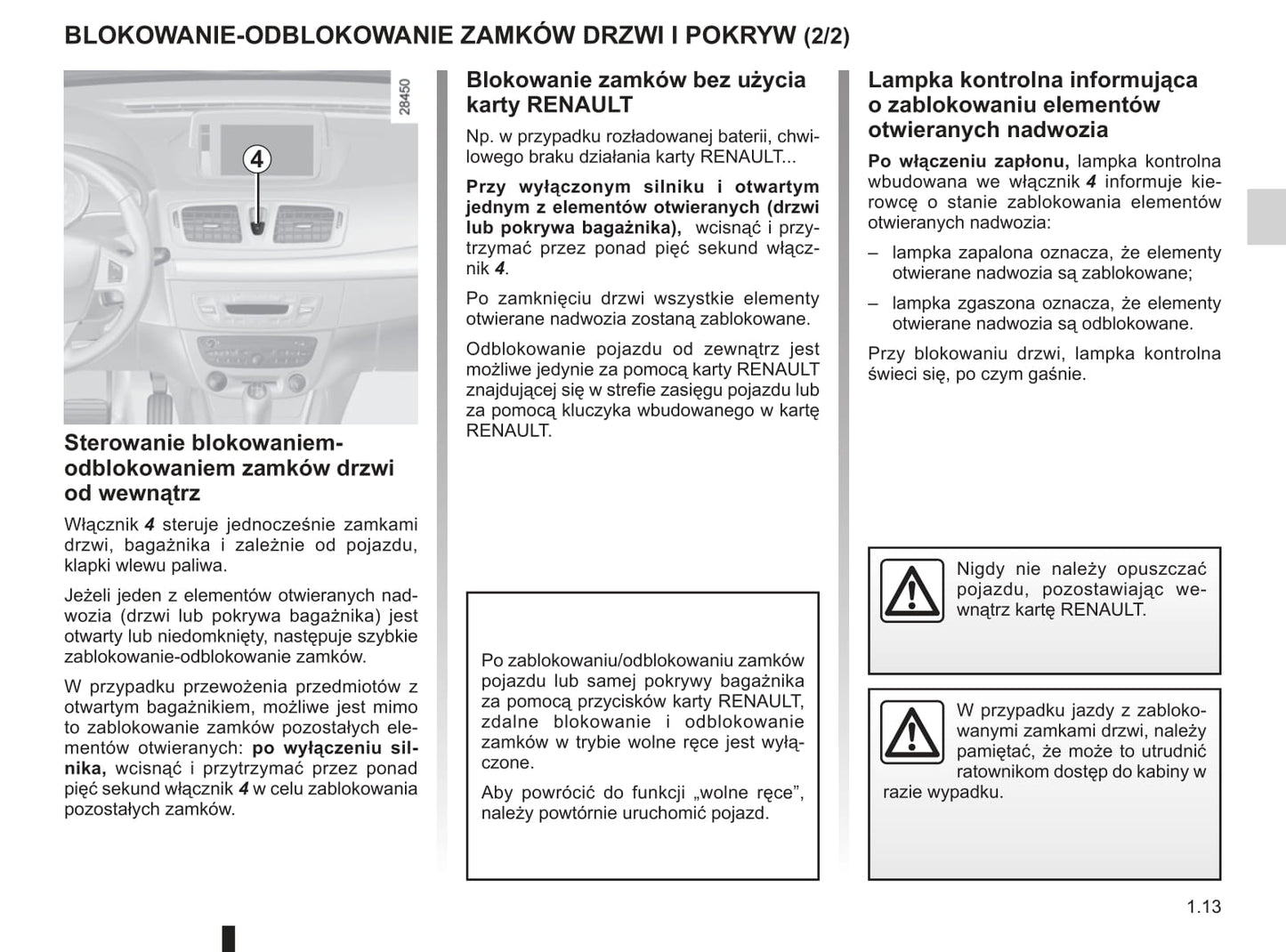 BLOKOWANIE-ODBLOKOWANIE ZAMKÓW DRZWI I POKRYW (2/2)

28450

4

Sterowanie blokowaniem-odblokowaniem zamków drzwi od wewnątrz

Włącznik 4 steruje jednocześnie zamkami drzwi, bagażnika i zależnie od pojazdu, klapki wlewu paliwa.

Jeżeli jeden z elementów otwieranych nadwozia (drzwi lub pokrywa bagażnika) jest otwarty lub niedomknięty, następuje szybkie zablokowanie-odblokowanie zamków.

W przypadku przewożenia przedmiotów z otwartym bagażnikiem, możliwe jest mimo to zablokowanie zamków pozostałych elementów otwieranych: po wyłączeniu silnika, wcisnąć i przytrzymać przez ponad pięć sekund włącznik 4 w celu zablokowania pozostałych zamków.

Blokowanie zamków bez użycia karty RENAULT

Np. w przypadku rozładowanej baterii, chwilowego braku działania karty RENAULT...

Przy wyłączonym silniku i otwartym jednym z elementów otwieranych (drzwi lub pokrywa bagażnika), wcisnąć i przytrzymać przez ponad pięć sekund włącznik 4.

Po zamknięciu drzwi wszystkie elementy otwierane nadwozia zostaną zablokowane.

Odblokowanie pojazdu od zewnątrz jest możliwe jedynie za pomocą karty RENAULT znajdującej się w strefie zasięgu pojazdu lub za pomocą kluczyka wbudowanego w kartę RENAULT.

Po zablokowaniu/odblokowaniu zamków pojazdu lub samej pokrywy bagażnika za pomocą przycisków karty RENAULT, zdalne blokowanie i odblokowanie zamków w trybie wolne ręce jest wyłączone.

Aby powrócić do funkcji „wolne ręce”, należy powtórnie uruchomić pojazd.

Lampka kontrolna informująca o zablokowaniu elementów otwieranych nadwozia

Po włączeniu zapłonu, lampka kontrolna wbudowana we włącznik 4 informuje kierowcę o stanie zablokowania elementów otwieranych nadwozia:

– lampka zapalona oznacza, że elementy otwierane nadwozia są zablokowane;

– lampka zgaszona oznacza, że elementy otwierane nadwozia są odblokowane.

Przy blokowaniu drzwi, lampka kontrolna świeci się, po czym gaśnie.

Nigdy nie należy opuszczać pojazdu, pozostawiając wewnątrz kartę RENAULT.

W przypadku jazdy z zablokowanymi zamkami drzwi, należy pamiętać, że może to utrudnić ratownikom dostęp do kabiny w razie wypadku.

1.13