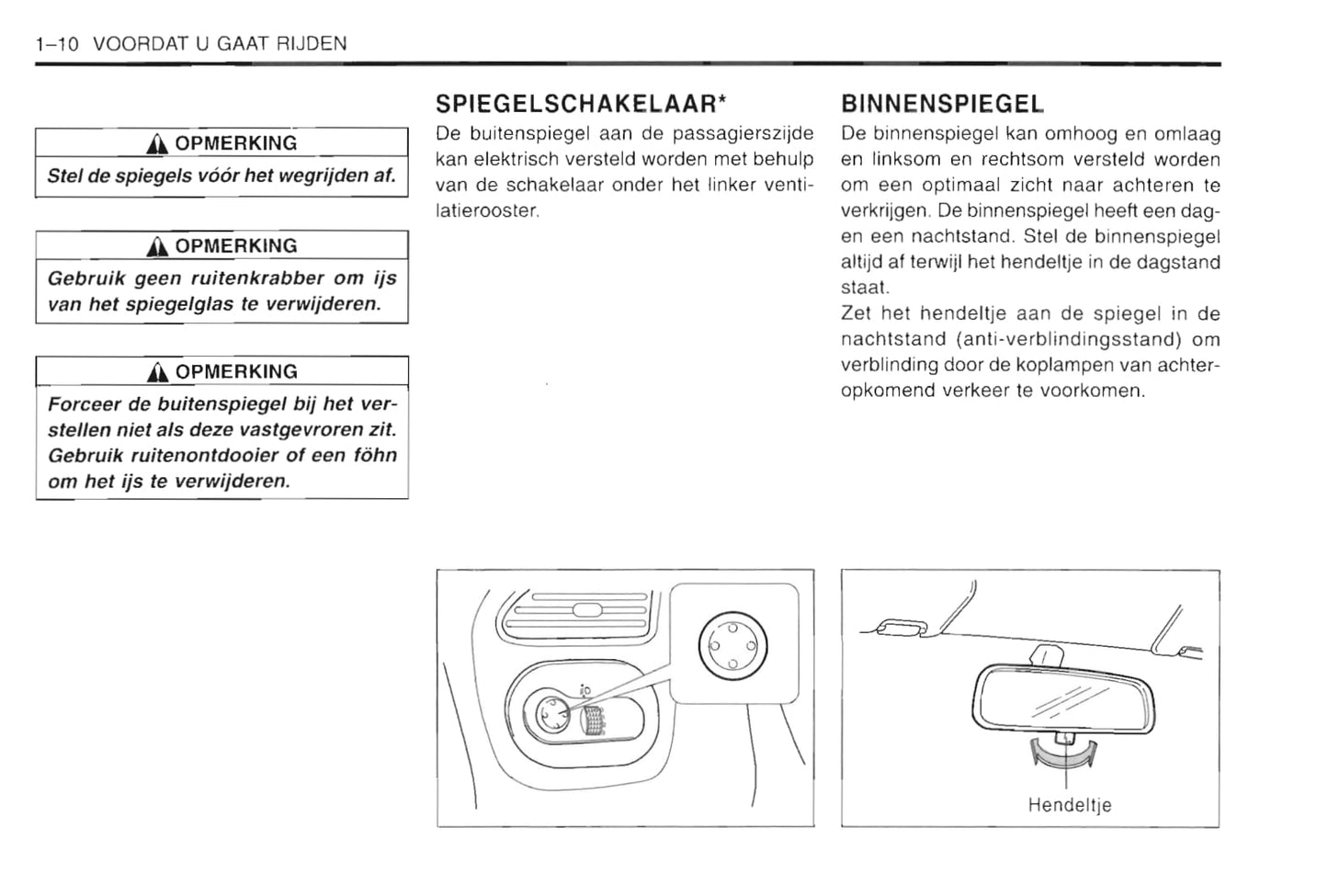 1–10 VOORDAT U GAAT RIJDEN

OPMERKING

Stel de spiegels vóór het wegrijden af.

OPMERKING

Gebruik geen ruitenkrabber om ijs van het spiegelglas te verwijderen.

OPMERKING

Forceer de buitenspiegel bij het verstellen niet als deze vastgevroren zit. Gebruik ruitenontdooier of een föhn om het ijs te verwijderen.

SPIEGELSCHAKELAAR*

De buitenspiegel aan de passagierszijde kan elektrisch versteld worden met behulp van de schakelaar onder het linker ventilatierooster.

BINNENSPIEGEL

De binnenspiegel kan omhoog en omlaag en linksom en rechtsom versteld worden om een optimaal zicht naar achteren te verkrijgen. De binnenspiegel heeft een dag- en een nachtstand. Stel de binnenspiegel altijd af terwijl het hendeltje in de dagstand staat.
Zet het hendeltje aan de spiegel in de nachtstand (anti-verblindingsstand) om verblinding door de koplampen van achteropkomend verkeer te voorkomen.

Hendeltje