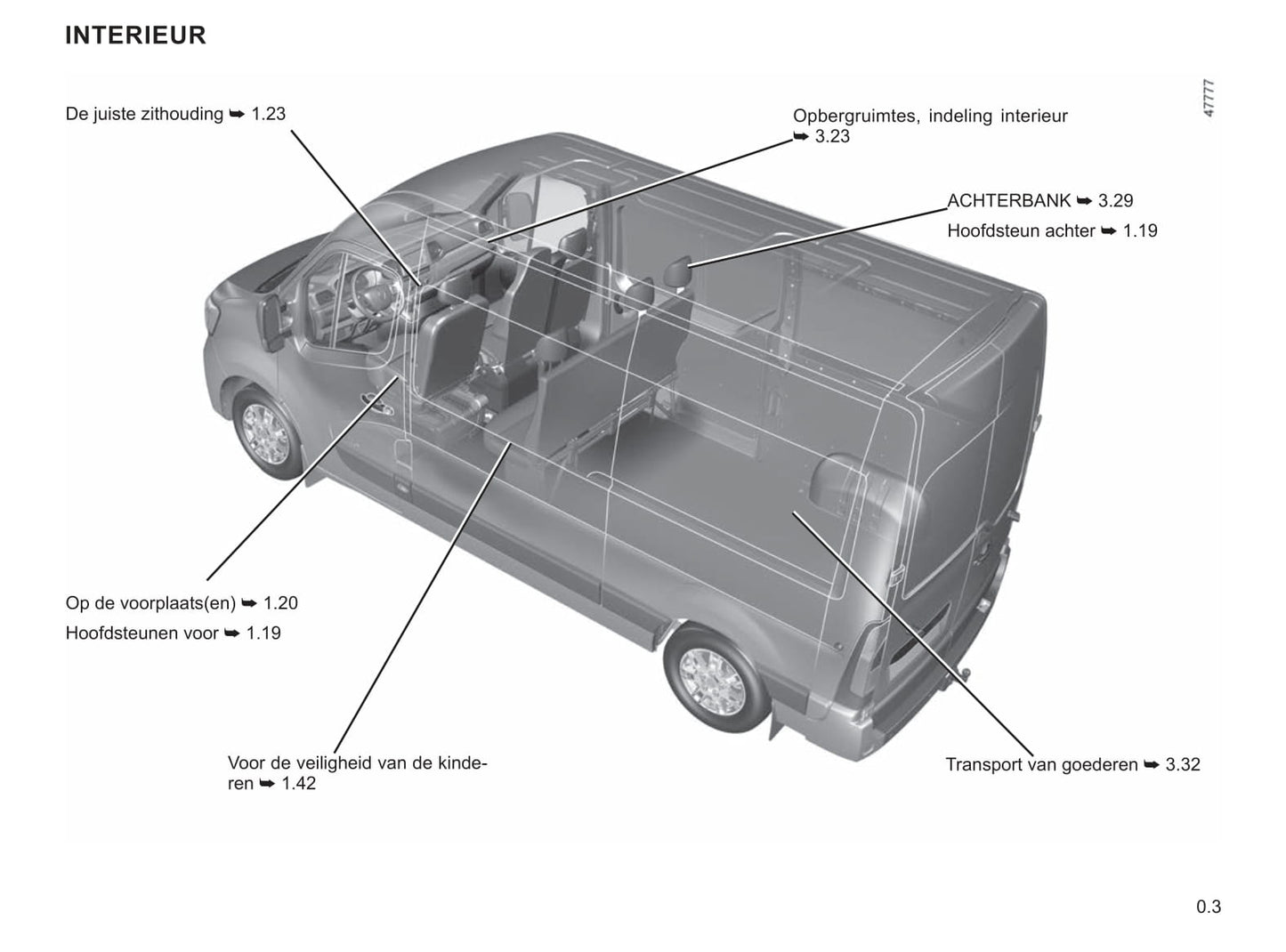 INTERIEUR

47777

De juiste zithouding ➥ 1.23

Opbergruimtes, indeling interieur ➥ 3.23

ACHTERBANK ➥ 3.29

Hoofdsteun achter ➥ 1.19

Op de voorplaats(en) ➥ 1.20

Hoofdsteunen voor ➥ 1.19

Voor de veiligheid van de kinderen ➥ 1.42

Transport van goederen ➥ 3.32

0.3