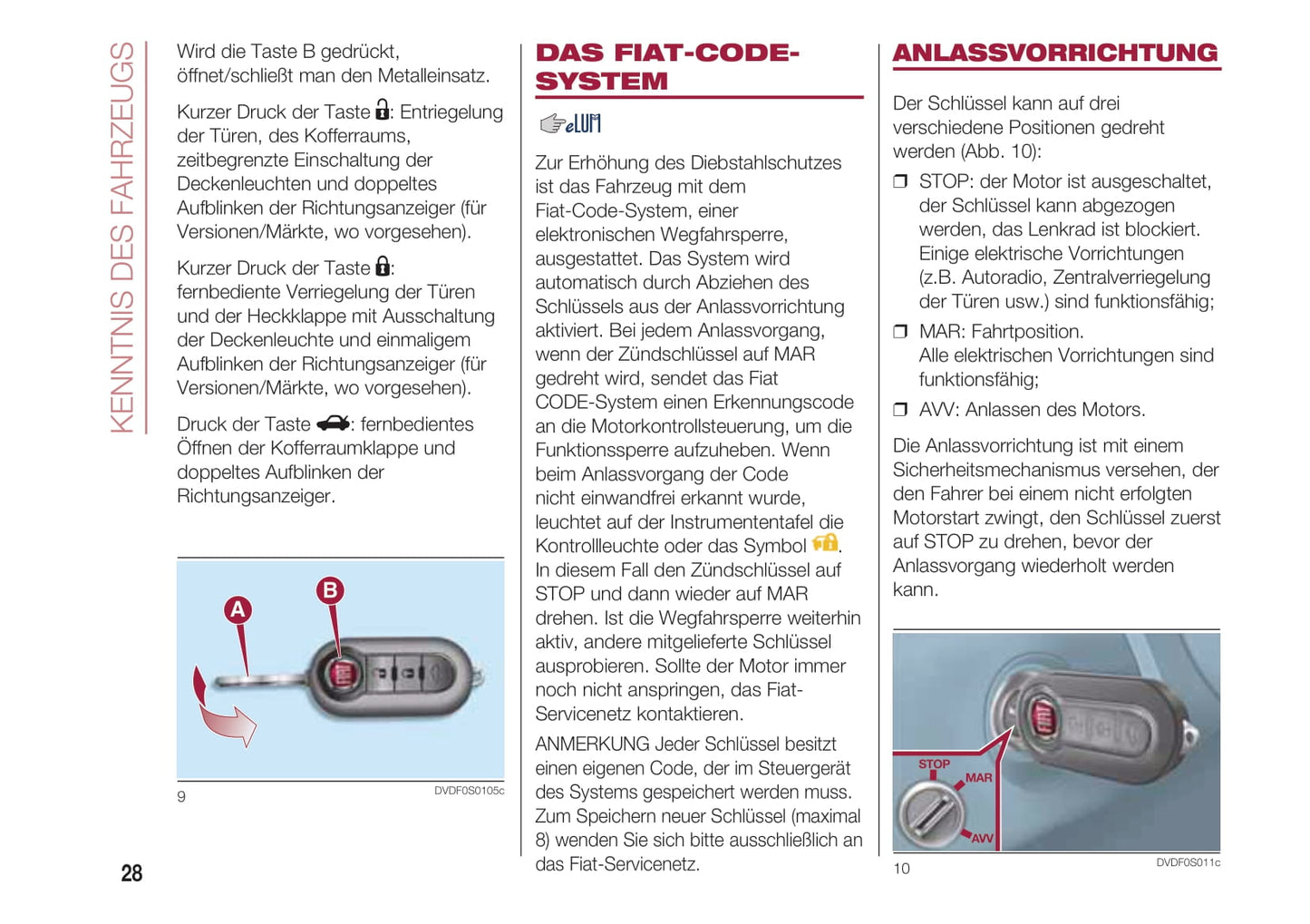 KENNTNIS DES FAHRZEUGS

Wird die Taste B gedrückt, öffnet/schließt man den Metalleinsatz.

Kurzer Druck der Taste : Entriegelung der Türen, des Kofferraums, zeitbegrenzte Einschaltung der Deckenleuchten und doppeltes Aufblinken der Richtungsanzeiger (für Versionen/Märkte, wo vorgesehen).

Kurzer Druck der Taste : fernbediente Verriegelung der Türen und der Heckklappe mit Ausschaltung der Deckenleuchte und einmaligem Aufblinken der Richtungsanzeiger (für Versionen/Märkte, wo vorgesehen).

Druck der Taste : fernbedientes Öffnen der Kofferraumklappe und doppeltes Aufblinken der Richtungsanzeiger.

A

B

9

DVDF0S0105c

28

DAS FIAT-CODE-SYSTEM

eLUM

Zur Erhöhung des Diebstahlschutzes ist das Fahrzeug mit dem Fiat-Code-System, einer elektronischen Wegfahrsperre, ausgestattet. Das System wird automatisch durch Abziehen des Schlüssels aus der Anlassvorrichtung aktiviert. Bei jedem Anlassvorgang, wenn der Zündschlüssel auf MAR gedreht wird, sendet das Fiat CODE-System einen Erkennungscode an die Motorkontrollsteuerung, um die Funktionssperre aufzuheben. Wenn beim Anlassvorgang der Code nicht einwandfrei erkannt wurde, leuchtet auf der Instrumententafel die Kontrollleuchte oder das Symbol . In diesem Fall den Zündschlüssel auf STOP und dann wieder auf MAR drehen. Ist die Wegfahrsperre weiterhin aktiv, andere mitgelieferte Schlüssel ausprobieren. Sollte der Motor immer noch nicht anspringen, das Fiat-Servicenetz kontaktieren.

ANMERKUNG Jeder Schlüssel besitzt einen eigenen Code, der im Steuergerät des Systems gespeichert werden muss. Zum Speichern neuer Schlüssel (maximal 8) wenden Sie sich bitte ausschließlich an das Fiat-Servicenetz.

ANLASSVORRICHTUNG

Der Schlüssel kann auf drei verschiedene Positionen gedreht werden (Abb. 10):

❒ STOP: der Motor ist ausgeschaltet, der Schlüssel kann abgezogen werden, das Lenkrad ist blockiert. Einige elektrische Vorrichtungen (z.B. Autoradio, Zentralverriegelung der Türen usw.) sind funktionsfähig;

❒ MAR: Fahrtposition. Alle elektrischen Vorrichtungen sind funktionsfähig;

❒ AVV: Anlassen des Motors.

Die Anlassvorrichtung ist mit einem Sicherheitsmechanismus versehen, der den Fahrer bei einem nicht erfolgten Motorstart zwingt, den Schlüssel zuerst auf STOP zu drehen, bevor der Anlassvorgang wiederholt werden kann.

STOP

MAR

AVV

10

DVDF0S011c